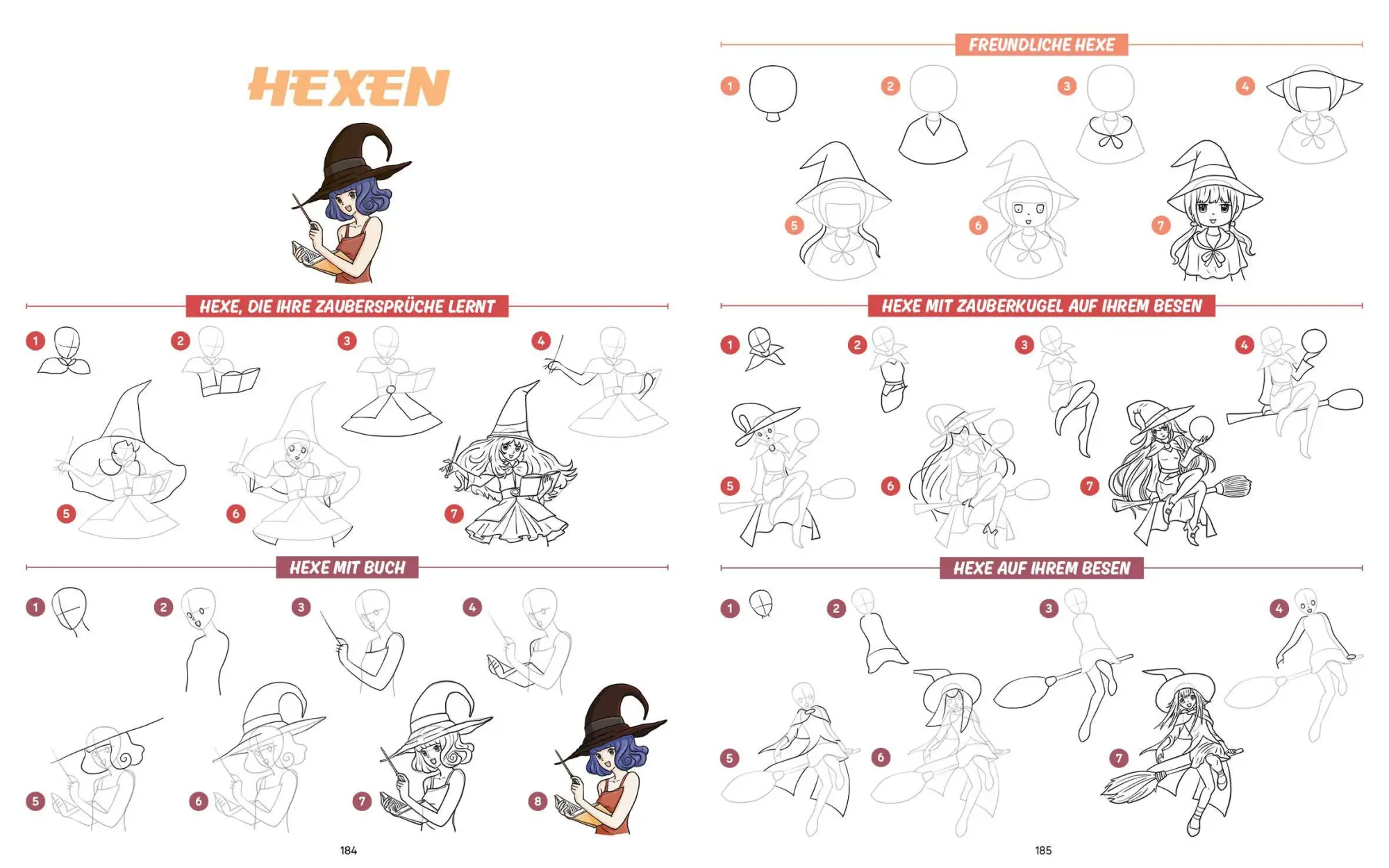 HEXEN

HEXE, DIE IHRE ZAUBERSPRÜCHE LERNT

1 2 3 4 5 6 7

HEXE MIT BUCH

1 2 3 4 5 6 7 8

184

FREUNDLICHE HEXE

1 2 3 4 5 6 7

HEXE MIT ZAUBERKUGEL AUF IHREM BESEN

1 2 3 4 5 6 7

HEXE AUF IHREM BESEN

1 2 3 4 5 6 7

185