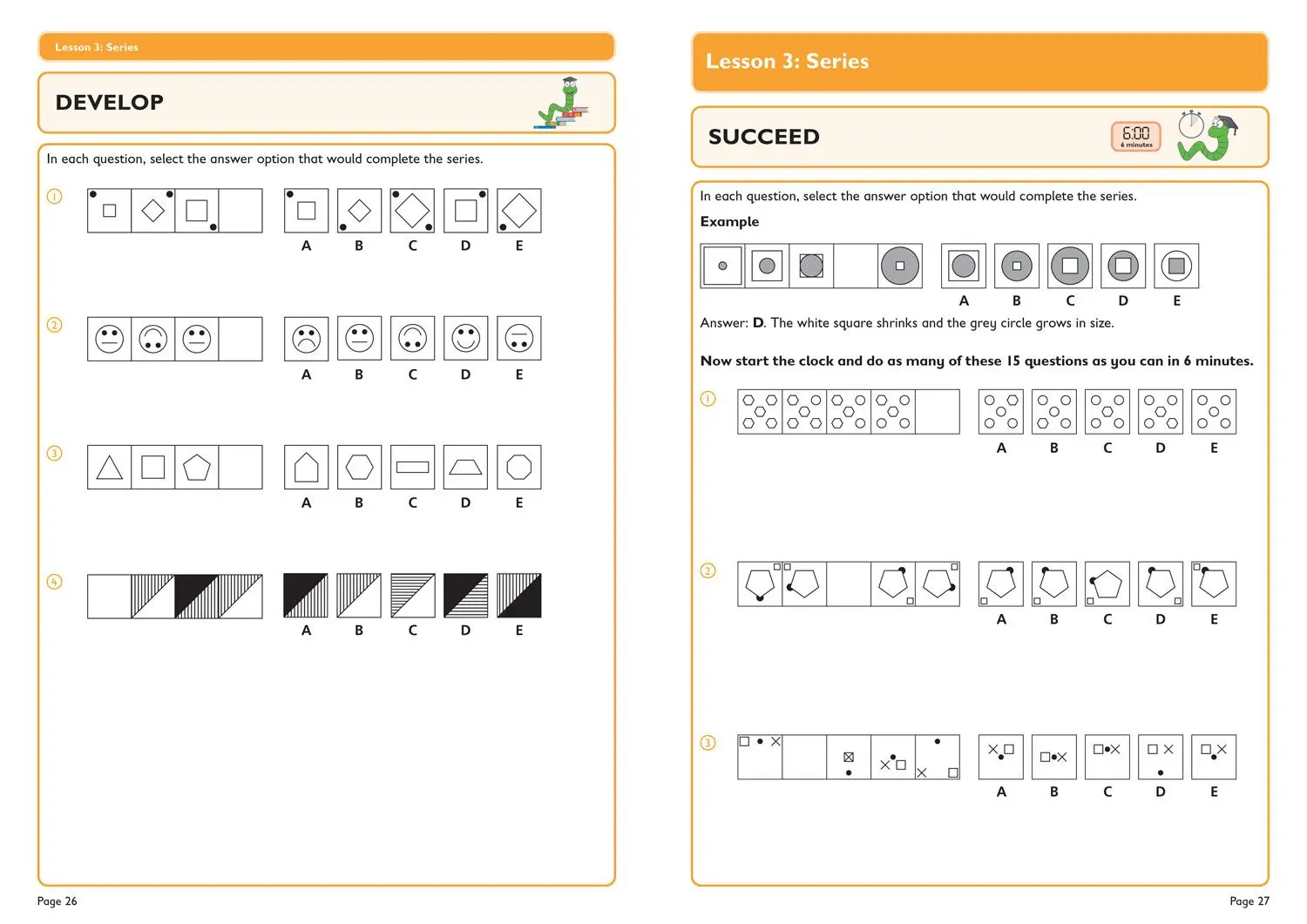 Lesson 3: Series

DEVELOP

In each question, select the answer option that would complete the series.

1

A B C D E

2

A B C D E

3

A B C D E

4

A B C D E

Page 26

Lesson 3: Series

SUCCEED

6:00
6 minutes

In each question, select the answer option that would complete the series.

Example

A B C D E

Answer: D. The white square shrinks and the grey circle grows in size.

Now start the clock and do as many of these 15 questions as you can in 6 minutes.

1

A B C D E

2

A B C D E

3

A B C D E

Page 27