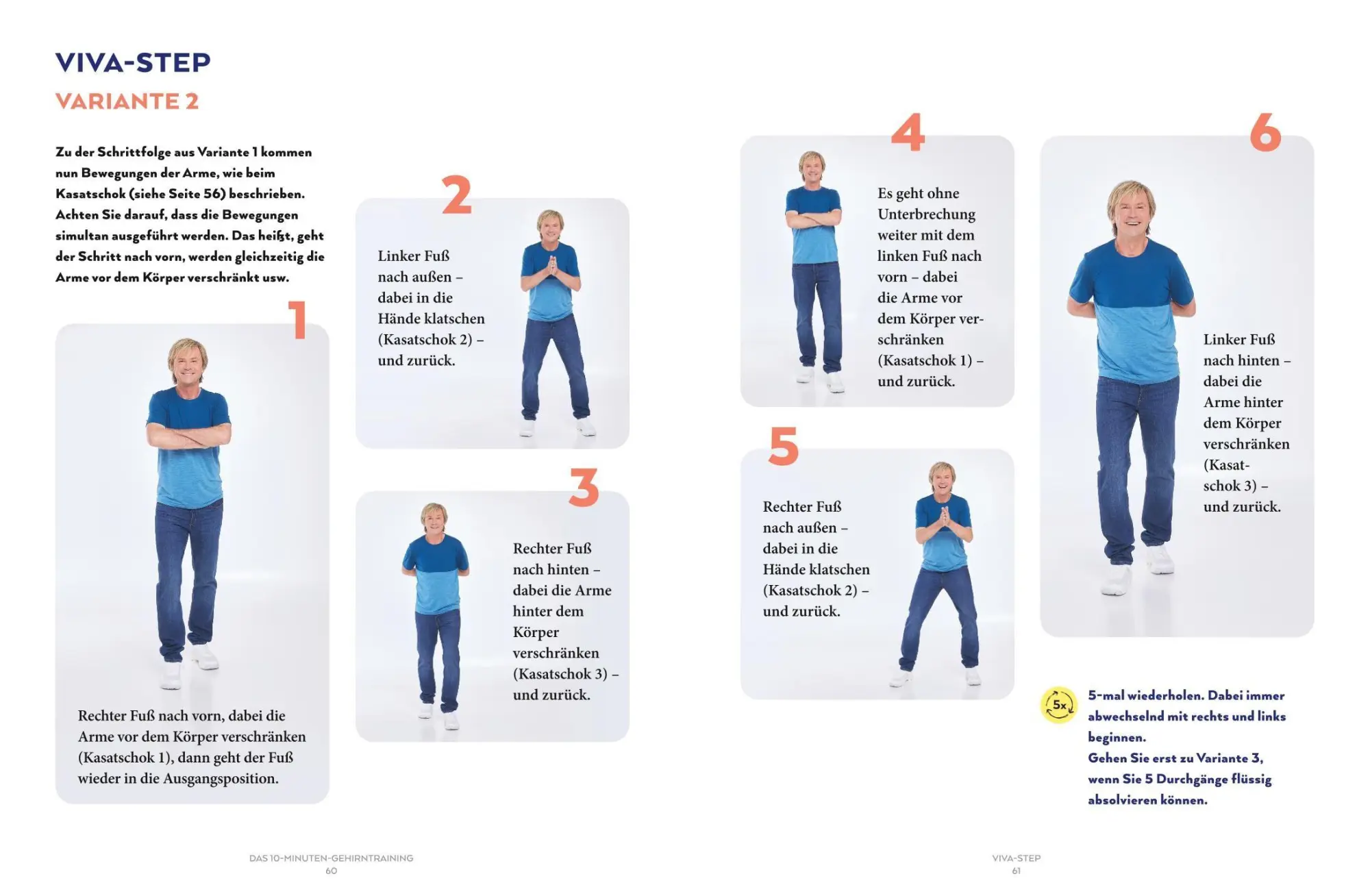 VIVA-STEP
VARIANTE 2

Zu der Schrittfolge aus Variante 1 kommen nun Bewegungen der Arme, wie beim Kasatschok (siehe Seite 56) beschrieben. Achten Sie darauf, dass die Bewegungen simultan ausgeführt werden. Das heißt, geht der Schritt nach vorn, werden gleichzeitig die Arme vor dem Körper verschränkt usw.

1

Rechter Fuß nach vorn, dabei die Arme vor dem Körper verschränken (Kasatschok 1), dann geht der Fuß wieder in die Ausgangsposition.

2

Linker Fuß nach außen – dabei in die Hände klatschen (Kasatschok 2) – und zurück.

3

Rechter Fuß nach hinten – dabei die Arme hinter dem Körper verschränken (Kasatschok 3) – und zurück.

4

Es geht ohne Unterbrechung weiter mit dem linken Fuß nach vorn – dabei die Arme vor dem Körper verschränken (Kasatschok 1) – und zurück.

5

Rechter Fuß nach außen – dabei in die Hände klatschen (Kasatschok 2) – und zurück.

6

Linker Fuß nach hinten – dabei die Arme hinter dem Körper verschränken (Kasatschok 3) – und zurück.

5x

5-mal wiederholen. Dabei immer abwechselnd mit rechts und links beginnen.
Gehen Sie erst zu Variante 3, wenn Sie 5 Durchgänge flüssig absolvieren können.

DAS 10-MINUTEN-GEHIRNTRAINING
60

VIVA-STEP
61