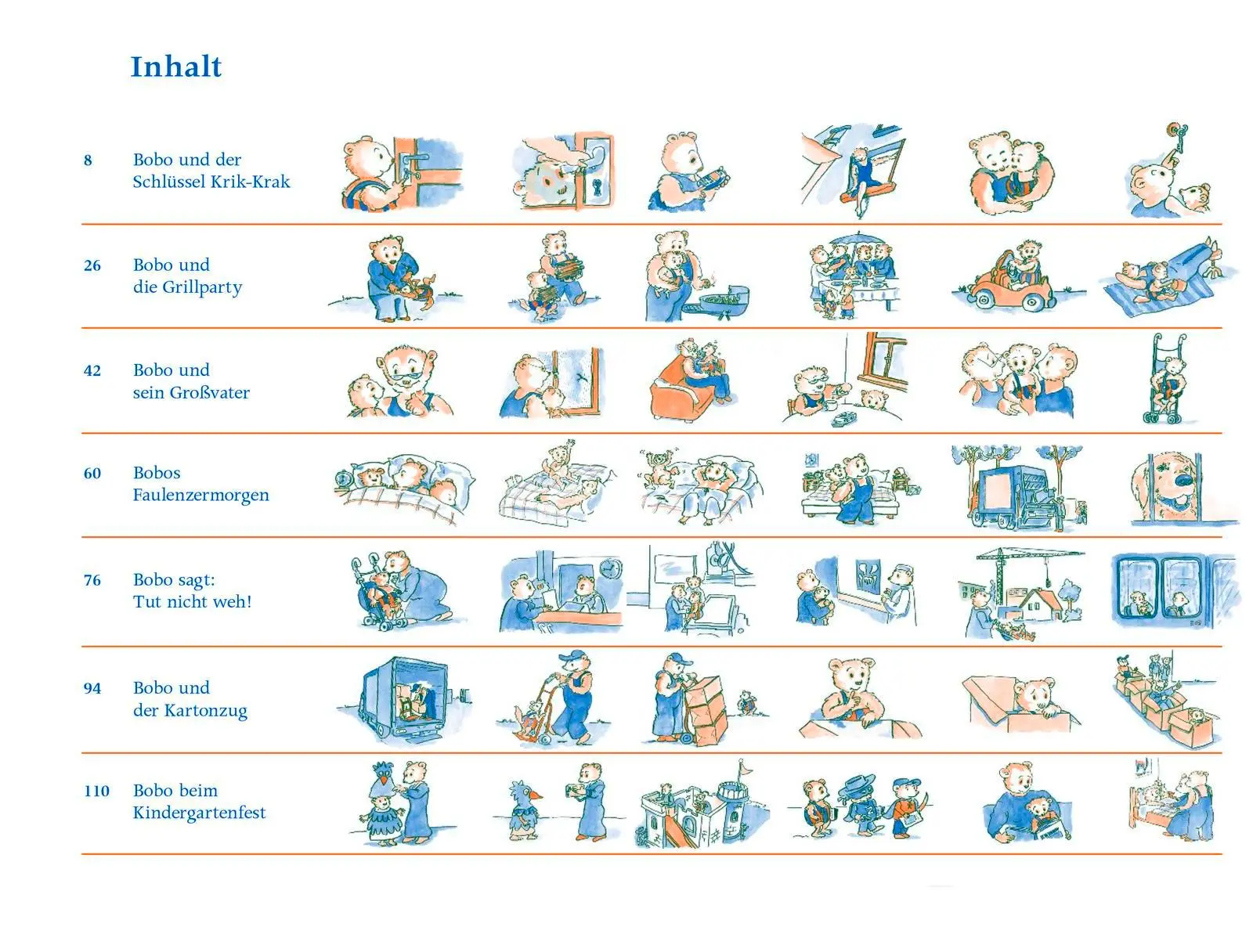 Inhalt

8 Bobo und der Schlüssel Krik-Krak

26 Bobo und die Grillparty

42 Bobo und sein Großvater

60 Bobos Faulenzermorgen

76 Bobo sagt: Tut nicht weh!

94 Bobo und der Kartonzug

110 Bobo beim Kindergartenfest