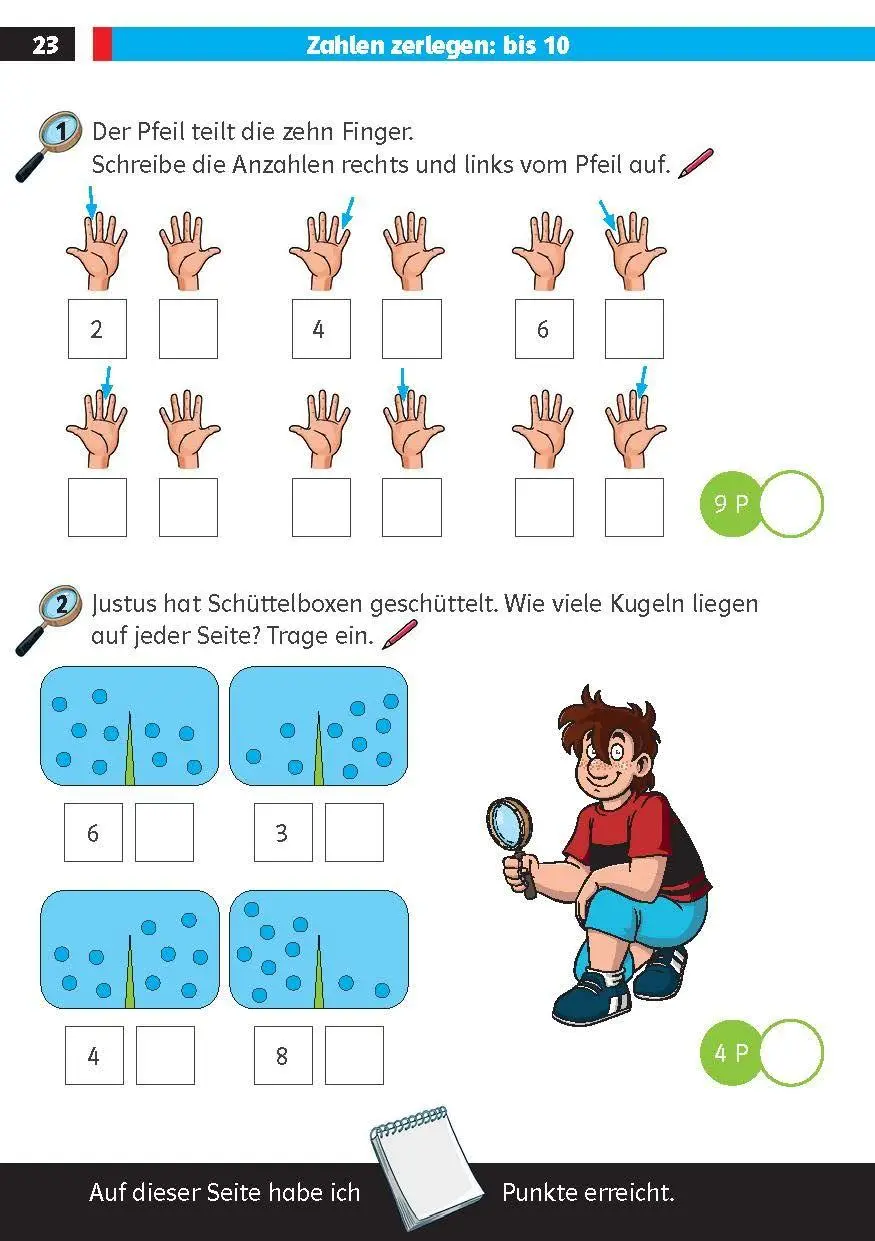 23

Zahlen zerlegen: bis 10

1 Der Pfeil teilt die zehn Finger.
Schreibe die Anzahlen rechts und links vom Pfeil auf.

2

4

6

9 P

2 Justus hat Schüttelboxen geschüttelt. Wie viele Kugeln liegen auf jeder Seite? Trage ein.

6

3

4

8

4 P

Auf dieser Seite habe ich Punkte erreicht.