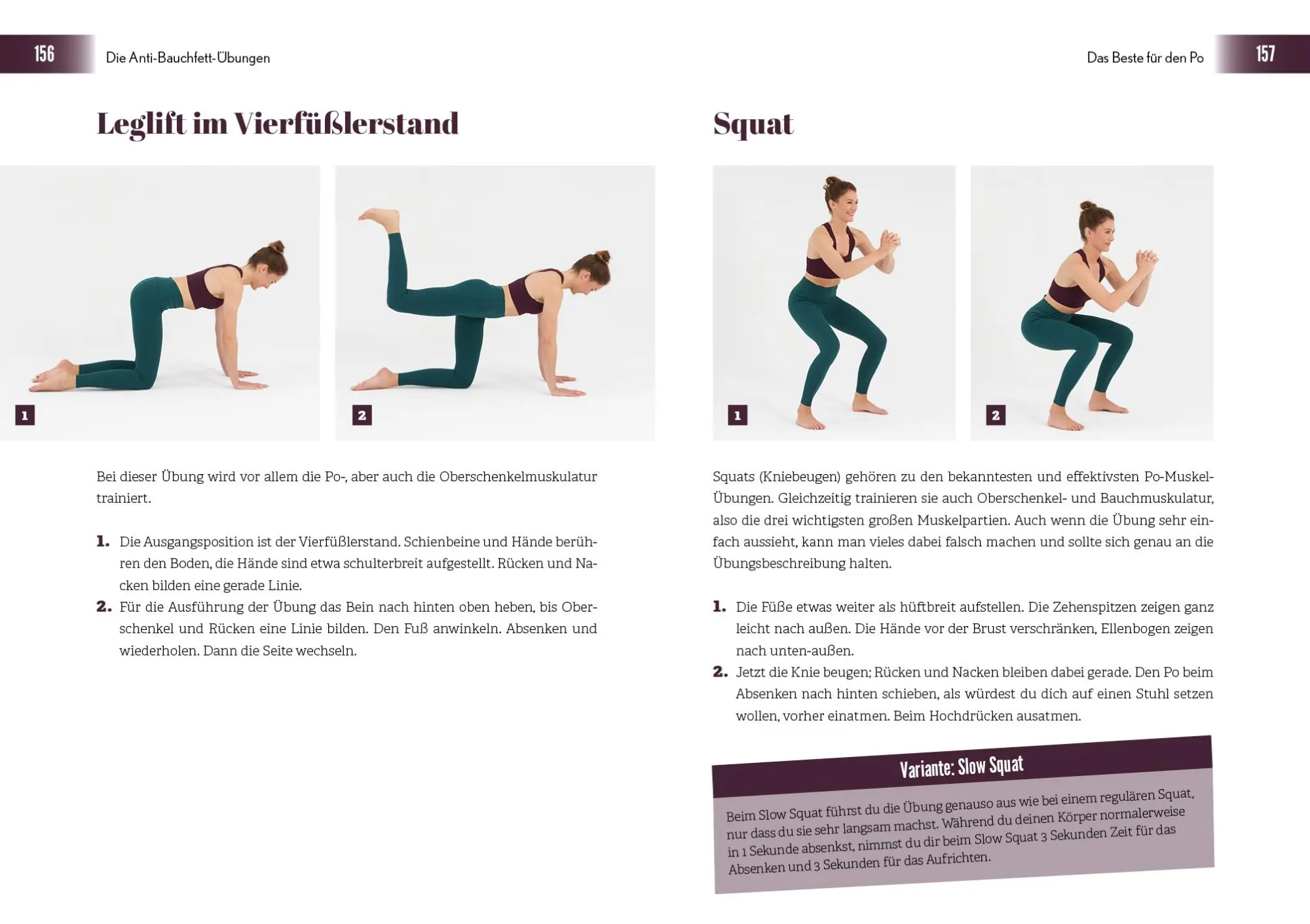 156 Die Anti-Bauchfett-Übungen

Leglift im Vierfüßlerstand

1

2

Bei dieser Übung wird vor allem die Po-, aber auch die Oberschenkelmuskulatur trainiert.

1. Die Ausgangsposition ist der Vierfüßlerstand. Schienbeine und Hände berühren den Boden, die Hände sind etwa schulterbreit aufgestellt. Rücken und Nacken bilden eine gerade Linie.
2. Für die Ausführung der Übung das Bein nach hinten oben heben, bis Oberschenkel und Rücken eine Linie bilden. Den Fuß anwinkeln. Absenken und wiederholen. Dann die Seite wechseln.

Das Beste für den Po 157

Squat

1

2

Squats (Kniebeugen) gehören zu den bekanntesten und effektivsten Po-Muskel-Übungen. Gleichzeitig trainieren sie auch Oberschenkel- und Bauchmuskulatur, also die drei wichtigsten großen Muskelpartien. Auch wenn die Übung sehr einfach aussieht, kann man vieles dabei falsch machen und sollte sich genau an die Übungsbeschreibung halten.

1. Die Füße etwas weiter als hüftbreit aufstellen. Die Zehenspitzen zeigen ganz leicht nach außen. Die Hände vor der Brust verschränken, Ellenbogen zeigen nach unten-außen.
2. Jetzt die Knie beugen; Rücken und Nacken bleiben dabei gerade. Den Po beim Absenken nach hinten schieben, als würdest du dich auf einen Stuhl setzen wollen, vorher einatmen. Beim Hochdrücken ausatmen.

Variante: Slow Squat

Beim Slow Squat führst du die Übung genauso aus wie bei einem regulären Squat, nur dass du sie sehr langsam machst. Während du deinen Körper normalerweise in 1 Sekunde absenkst, nimmst du dir beim Slow Squat 3 Sekunden Zeit für das Absenken und 3 Sekunden für das Aufrichten.