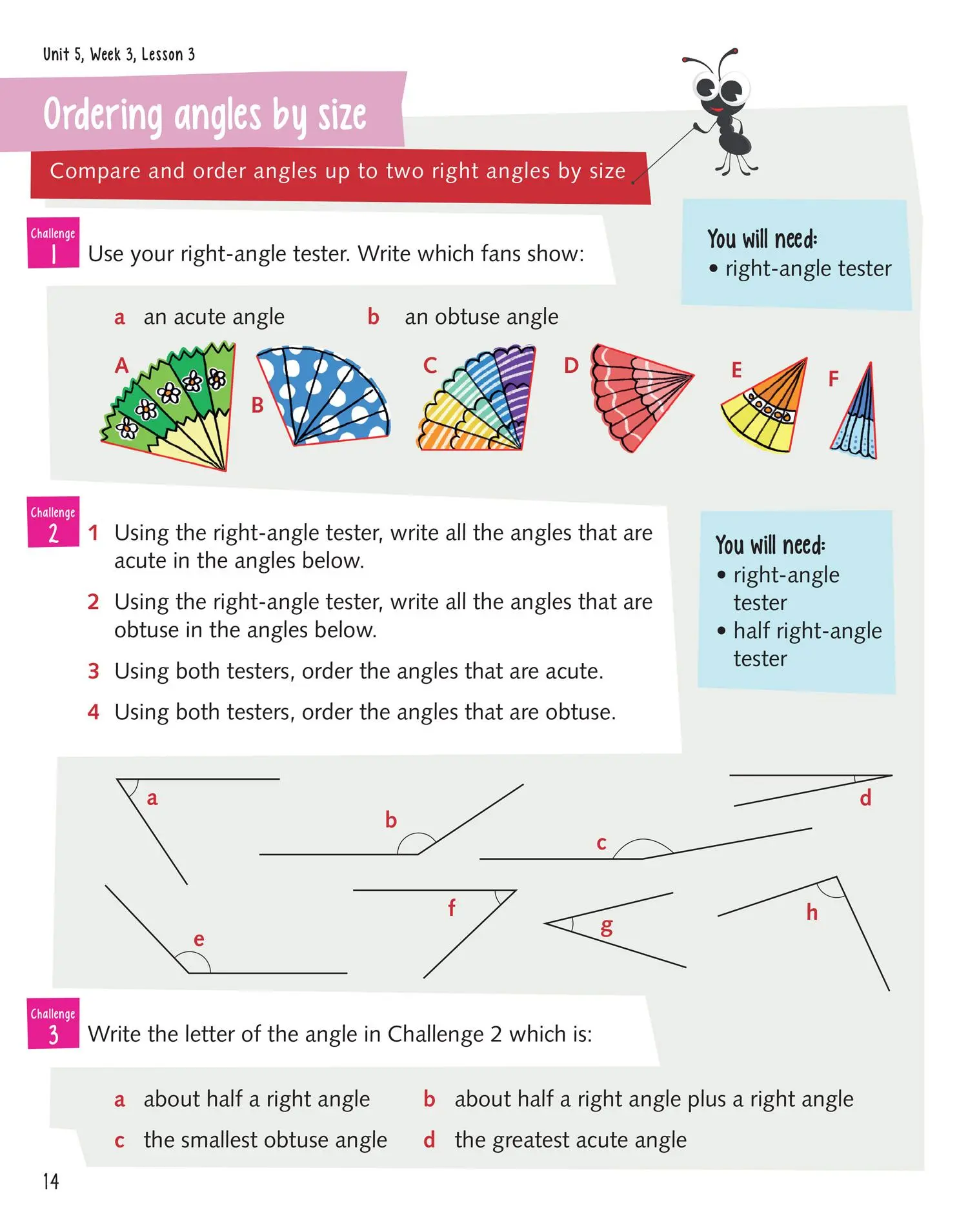 Unit 5, Week 3, Lesson 3

Ordering angles by size

Compare and order angles up to two right angles by size

Challenge 1

Use your right-angle tester. Write which fans show:

You will need:
• right-angle tester

a an acute angle
b an obtuse angle

A B C D E F

Challenge 2

1 Using the right-angle tester, write all the angles that are acute in the angles below.

2 Using the right-angle tester, write all the angles that are obtuse in the angles below.

3 Using both testers, order the angles that are acute.

4 Using both testers, order the angles that are obtuse.

You will need:
• right-angle tester
• half right-angle tester

a b c d e f g h

Challenge 3

Write the letter of the angle in Challenge 2 which is:

a about half a right angle
b about half a right angle plus a right angle
c the smallest obtuse angle
d the greatest acute angle

14