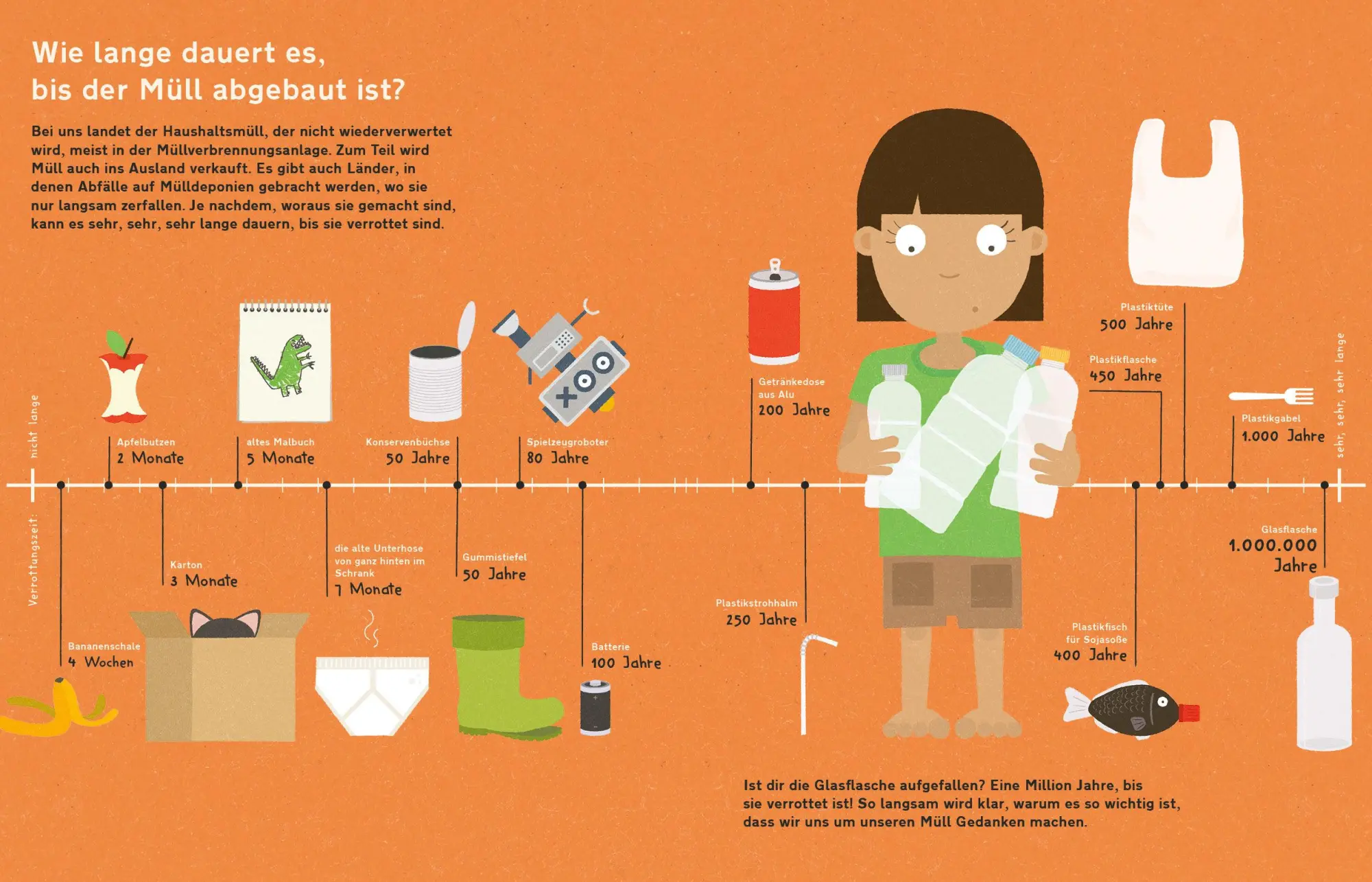 Wie lange dauert es, bis der Müll abgebaut ist?

Bei uns landet der Haushaltsmüll, der nicht wiederverwertet wird, meist in der Müllverbrennungsanlage. Zum Teil wird Müll auch ins Ausland verkauft. Es gibt auch Länder, in denen Abfälle auf Mülldeponien gebracht werden, wo sie nur langsam zerfallen. Je nachdem, woraus sie gemacht sind, kann es sehr, sehr, sehr lange dauern, bis sie verrottet sind.

Verrottungszeit: nicht lange

Bananenschale
4 Wochen

Apfelbutzen
2 Monate

Karton
3 Monate

altes Malbuch
5 Monate

die alte Unterhose von ganz hinten im Schrank
7 Monate

Konservenbüchse
50 Jahre

Gummistiefel
50 Jahre

Spielzeugroboter
80 Jahre

Batterie
100 Jahre

Getränkedose aus Alu
200 Jahre

Plastikstrohhalm
250 Jahre

Plastikfisch für Sojasoße
400 Jahre

Plastikflasche
450 Jahre

Plastiktüte
500 Jahre

Plastikgabel
1.000 Jahre

Glasflasche
1.000.000 Jahre

sehr, sehr, sehr lange

Ist dir die Glasflasche aufgefallen? Eine Million Jahre, bis sie verrottet ist! So langsam wird klar, warum es so wichtig ist, dass wir uns um unseren Müll Gedanken machen.