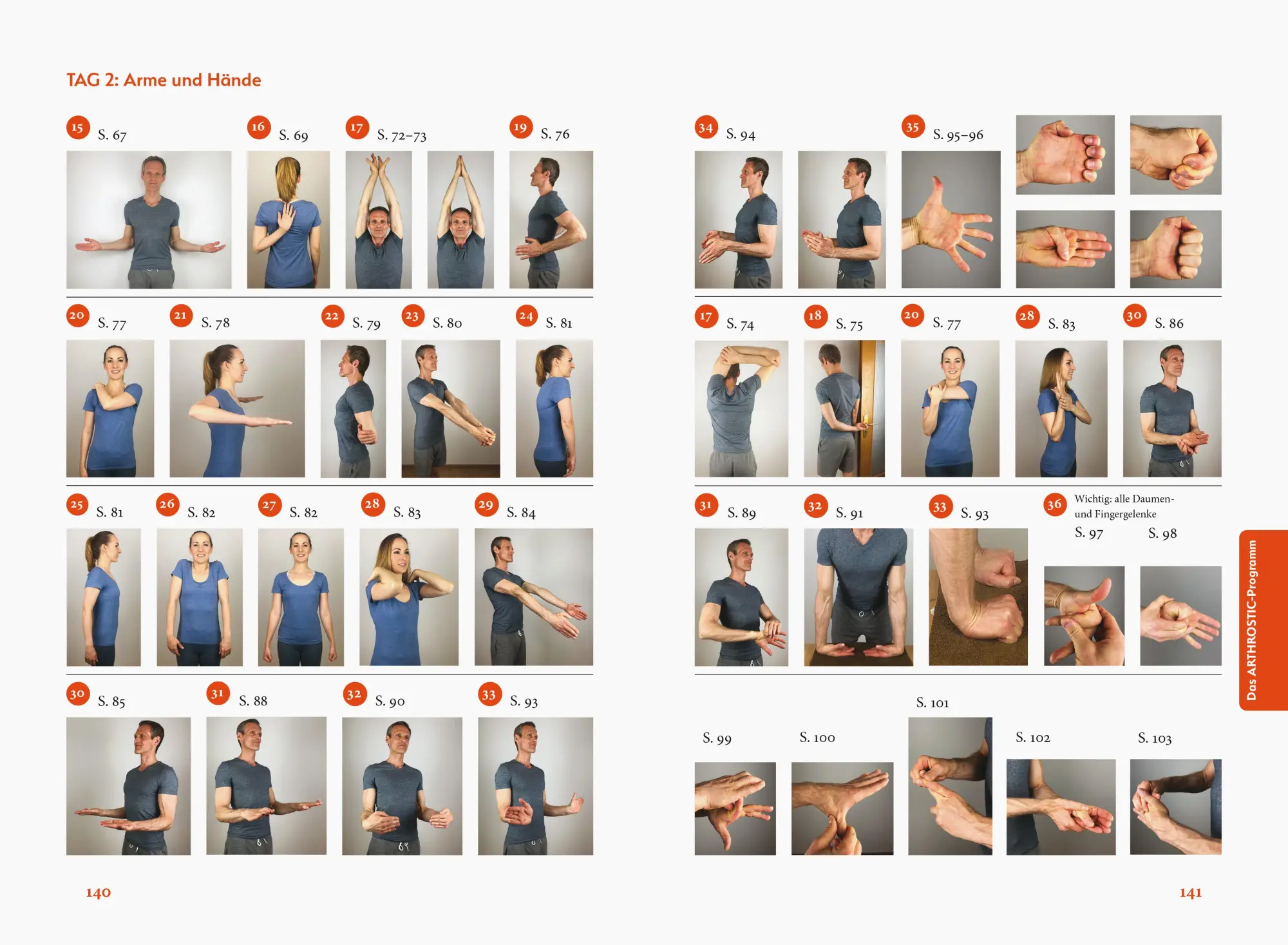 TAG 2: Arme und Hände

15 S. 67
16 S. 69
17 S. 72–73
19 S. 76

20 S. 77
21 S. 78
22 S. 79
23 S. 80
24 S. 81

25 S. 81
26 S. 82
27 S. 82
28 S. 83
29 S. 84

30 S. 85
31 S. 88
32 S. 90
33 S. 93

140

34 S. 94
35 S. 95–96

17 S. 74
18 S. 75
20 S. 77
28 S. 83
30 S. 86

31 S. 89
32 S. 91
33 S. 93
36 Wichtig: alle Daumen- und Fingergelenke
S. 97 S. 98

S. 99
S. 100
S. 101
S. 102
S. 103

Das ARTHROSTIC-Programm

141