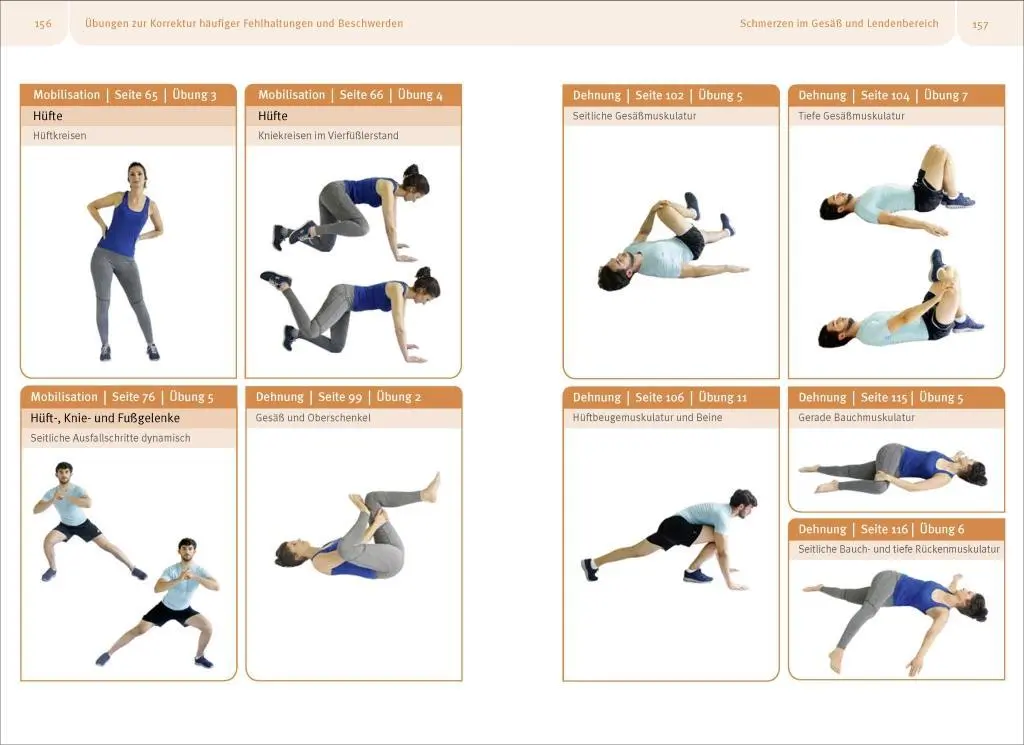 156 Übungen zur Korrektur häufiger Fehlhaltungen und Beschwerden

Mobilisation | Seite 65 | Übung 3
Hüfte
Hüftkreisen

Mobilisation | Seite 66 | Übung 4
Hüfte
Kniekreisen im Vierfüßlerstand

Mobilisation | Seite 76 | Übung 5
Hüft-, Knie- und Fußgelenke
Seitliche Ausfallschritte dynamisch

Dehnung | Seite 99 | Übung 2
Gesäß und Oberschenkel

Schmerzen im Gesäß und Lendenbereich 157

Dehnung | Seite 102 | Übung 5
Seitliche Gesäßmuskulatur

Dehnung | Seite 104 | Übung 7
Tiefe Gesäßmuskulatur

Dehnung | Seite 106 | Übung 11
Hüftbeugemuskulatur und Beine

Dehnung | Seite 115 | Übung 5
Gerade Bauchmuskulatur

Dehnung | Seite 116 | Übung 6
Seitliche Bauch- und tiefe Rückenmuskulatur