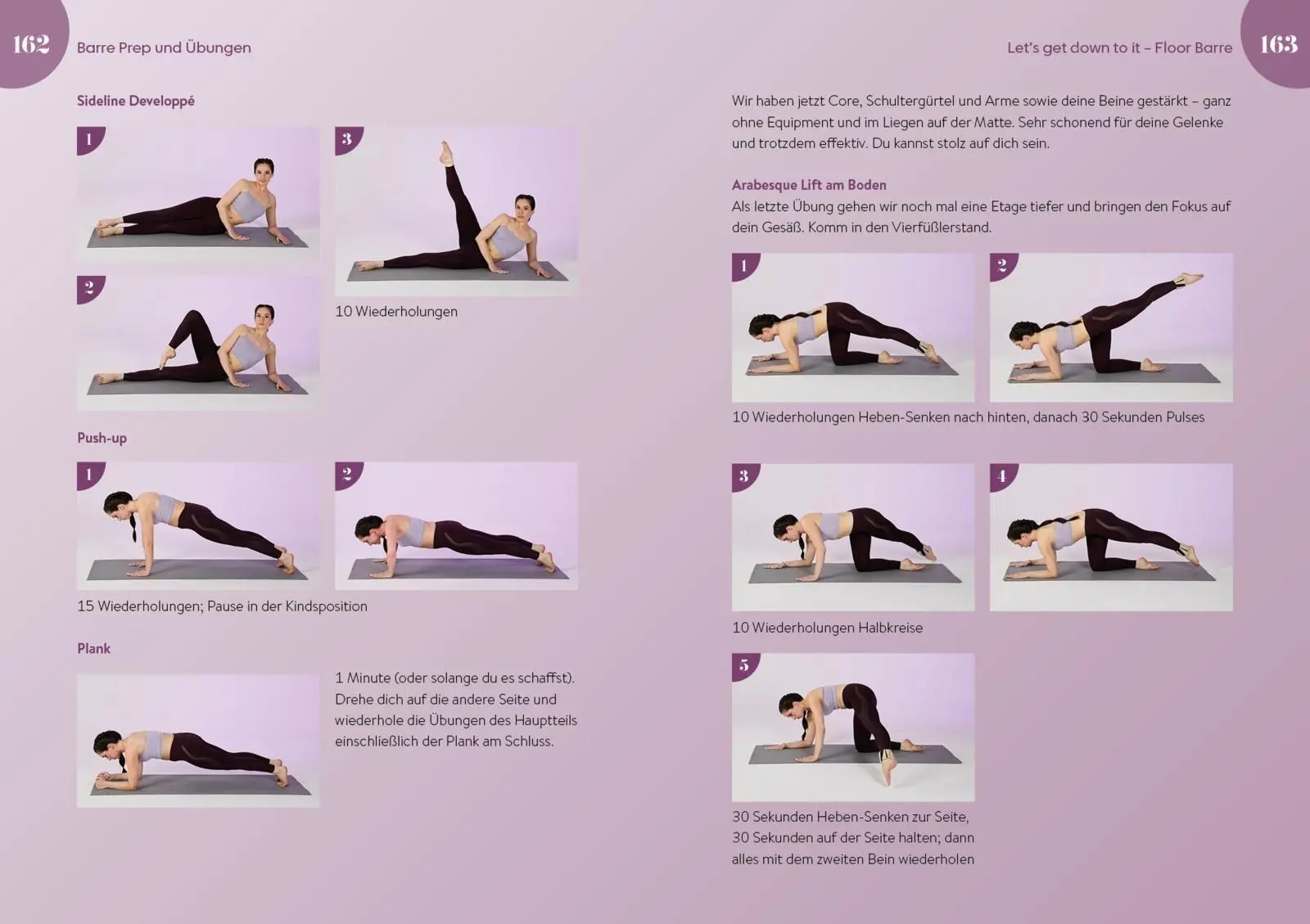 162

Barre Prep und Übungen

Sideline Developpé

1

2

3

10 Wiederholungen

Push-up

1

2

15 Wiederholungen; Pause in der Kindsposition

Plank

1 Minute (oder solange du es schaffst). Drehe dich auf die andere Seite und wiederhole die Übungen des Hauptteils einschließlich der Plank am Schluss.

Let's get down to it – Floor Barre

163

Wir haben jetzt Core, Schultergürtel und Arme sowie deine Beine gestärkt – ganz ohne Equipment und im Liegen auf der Matte. Sehr schonend für deine Gelenke und trotzdem effektiv. Du kannst stolz auf dich sein.

Arabesque Lift am Boden
Als letzte Übung gehen wir noch mal eine Etage tiefer und bringen den Fokus auf dein Gesäß. Komm in den Vierfüßlerstand.

1

2

10 Wiederholungen Heben-Senken nach hinten, danach 30 Sekunden Pulses

3

4

10 Wiederholungen Halbkreise

5

30 Sekunden Heben-Senken zur Seite, 30 Sekunden auf der Seite halten; dann alles mit dem zweiten Bein wiederholen