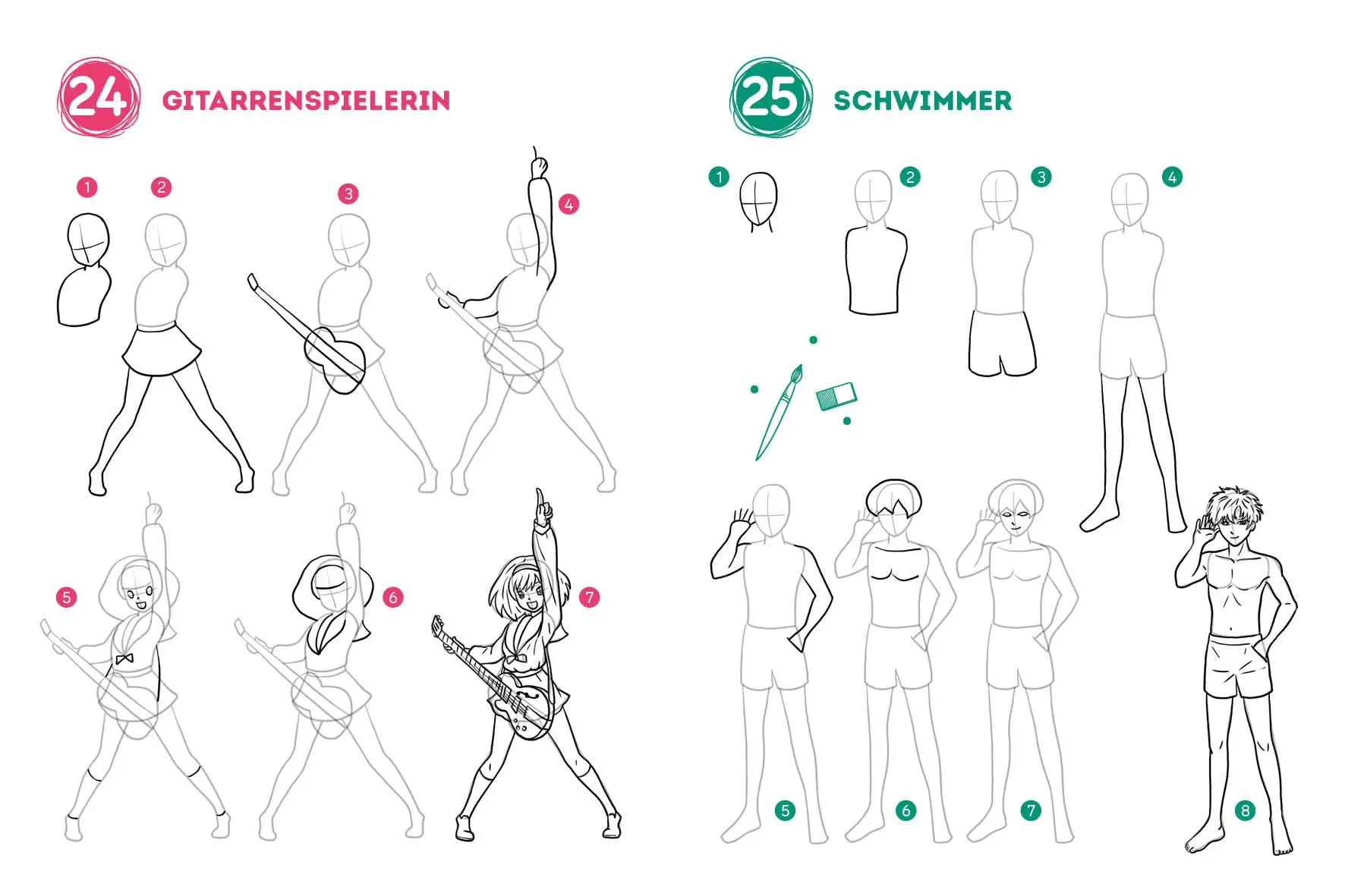 24 GITARRENSPIELERIN

1 2 3 4

5 6 7

25 SCHWIMMER

1 2 3 4

5 6 7 8