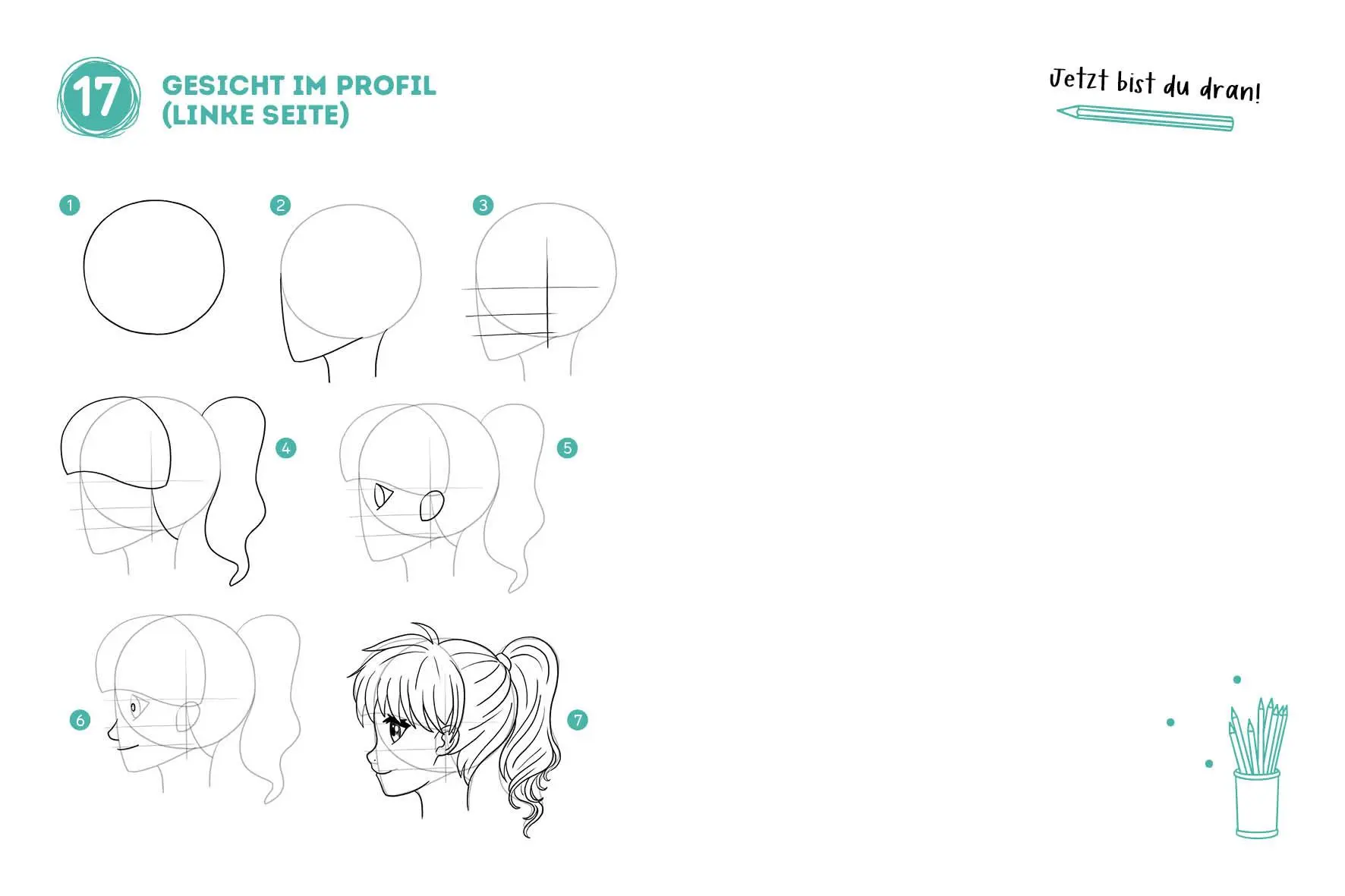 17 GESICHT IM PROFIL (LINKE SEITE)

Jetzt bist du dran!

1

2

3

4

5

6

7