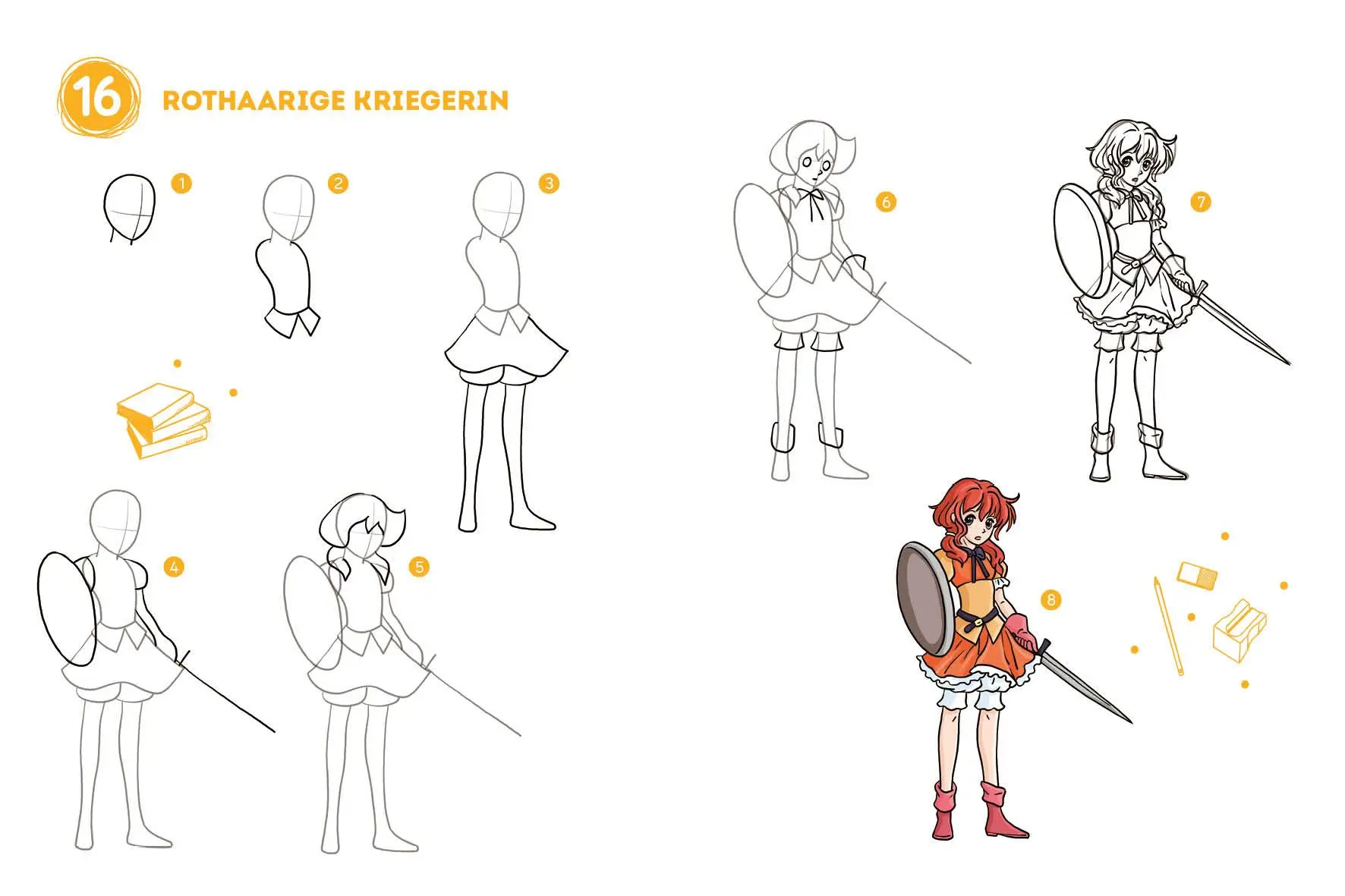 16 ROTHAARIGE KRIEGERIN

1

2

3

4

5

6

7

8