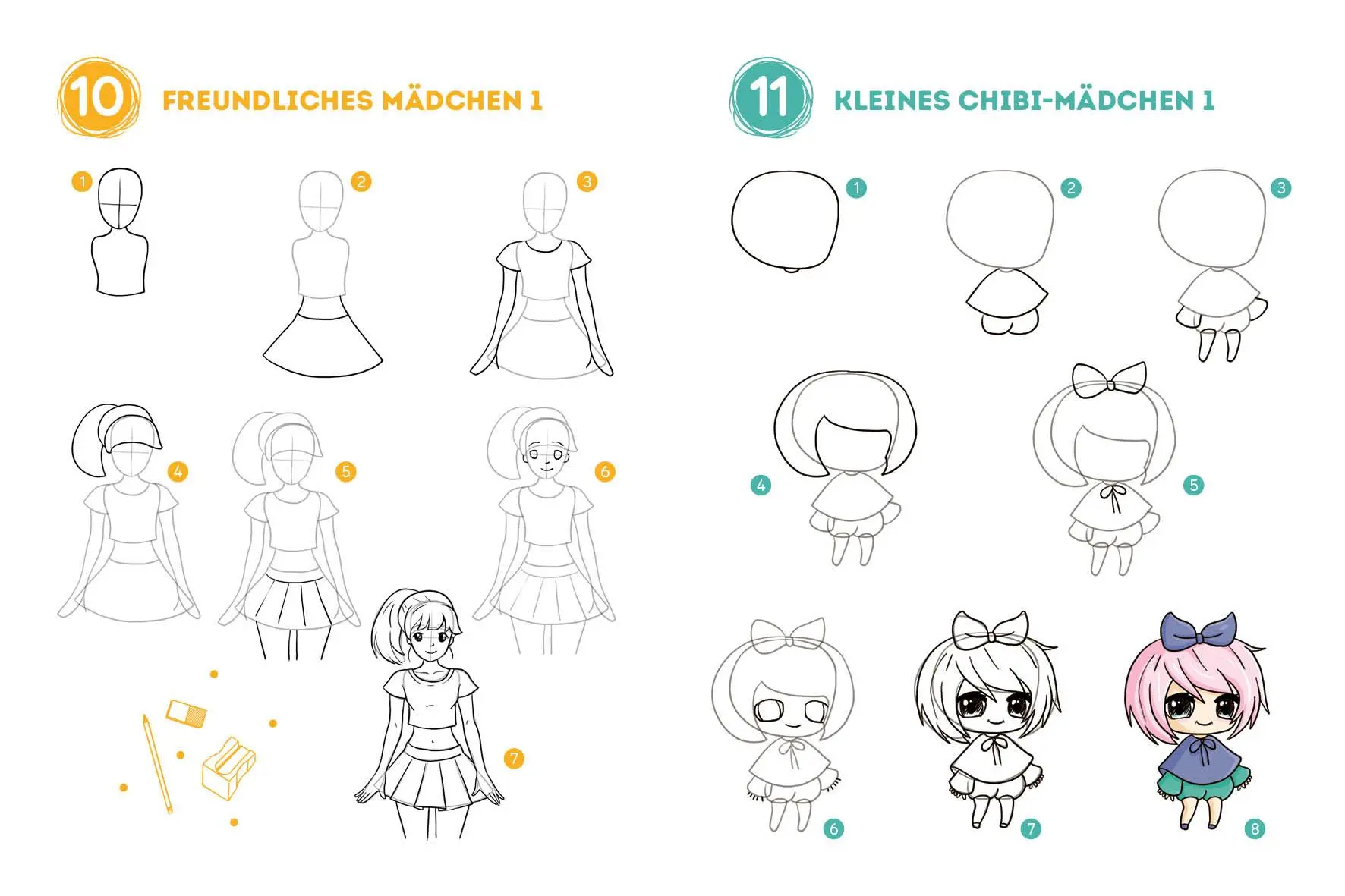 10 FREUNDLICHES MÄDCHEN 1

1

2

3

4

5

6

7

11 KLEINES CHIBI-MÄDCHEN 1

1

2

3

4

5

6

7

8