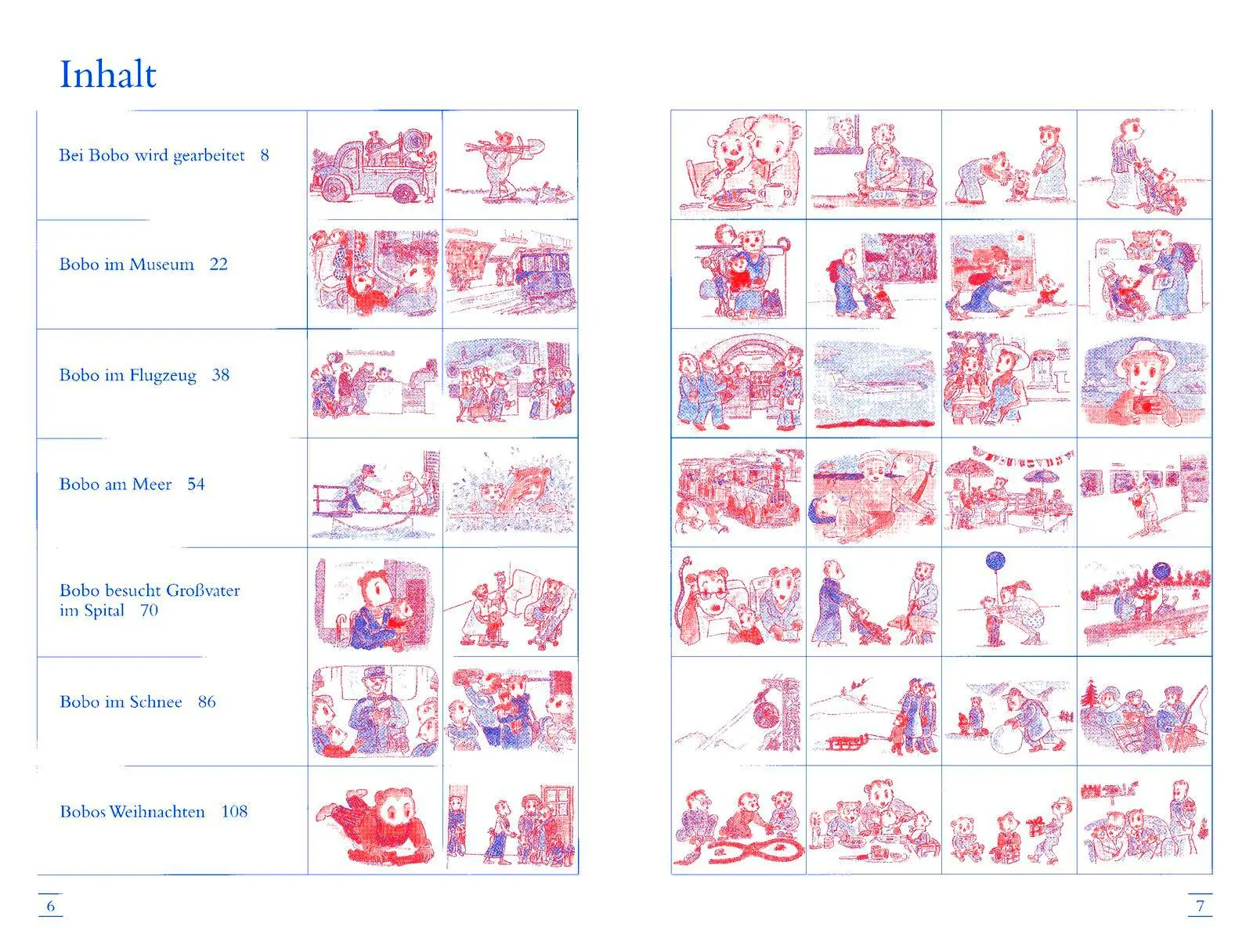 Inhalt

Bei Bobo wird gearbeitet 8

Bobo im Museum 22

Bobo im Flugzeug 38

Bobo am Meer 54

Bobo besucht Großvater im Spital 70

Bobo im Schnee 86

Bobos Weihnachten 108

6

7