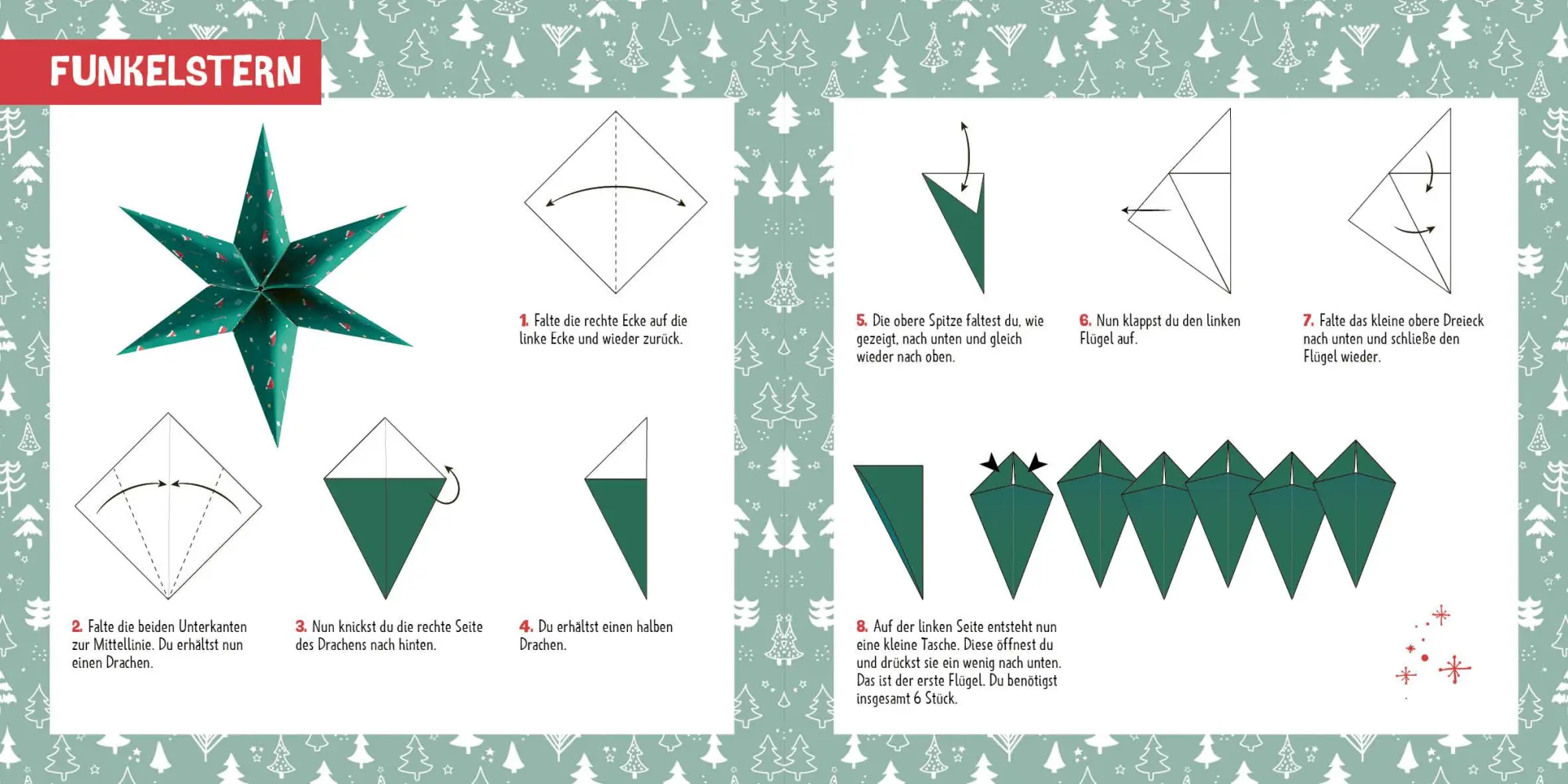 FUNKELSTERN

1. Falte die rechte Ecke auf die linke Ecke und wieder zurück.

2. Falte die beiden Unterkanten zur Mittellinie. Du erhältst nun einen Drachen.

3. Nun knickst du die rechte Seite des Drachens nach hinten.

4. Du erhältst einen halben Drachen.

5. Die obere Spitze faltest du, wie gezeigt, nach unten und gleich wieder nach oben.

6. Nun klappst du den linken Flügel auf.

7. Falte das kleine obere Dreieck nach unten und schließe den Flügel wieder.

8. Auf der linken Seite entsteht nun eine kleine Tasche. Diese öffnest du und drückst sie ein wenig nach unten. Das ist der erste Flügel. Du benötigst insgesamt 6 Stück.