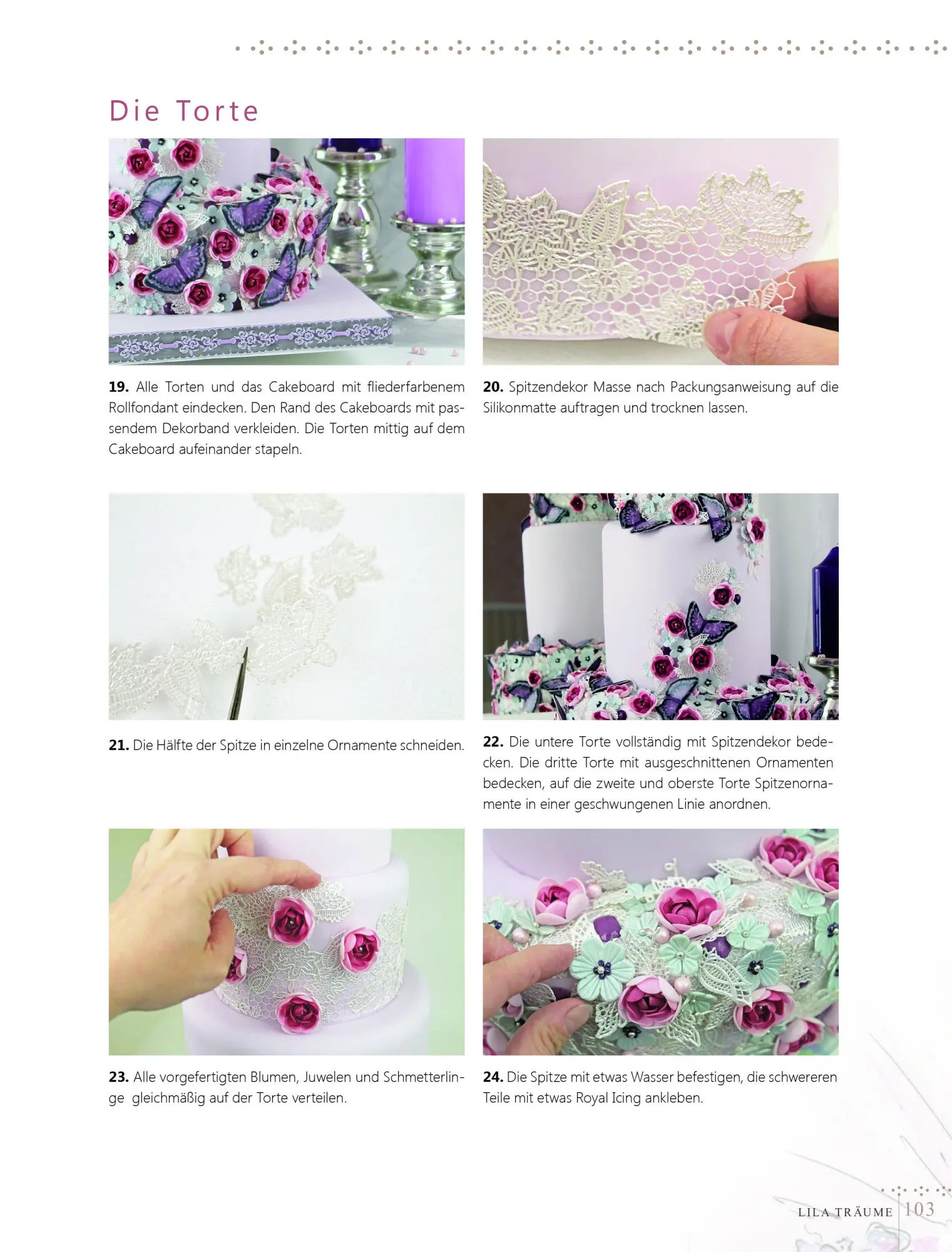 Die Torte

19. Alle Torten und das Cakeboard mit fliederfarbenem Rollfondant eindecken. Den Rand des Cakeboards mit passendem Dekorband verkleiden. Die Torten mittig auf dem Cakeboard aufeinander stapeln.

20. Spitzendekor Masse nach Packungsanweisung auf die Silikonmatte auftragen und trocknen lassen.

21. Die Hälfte der Spitze in einzelne Ornamente schneiden.

22. Die untere Torte vollständig mit Spitzendekor bedecken. Die dritte Torte mit ausgeschnittenen Ornamenten bedecken, auf die zweite und oberste Torte Spitzenornamente in einer geschwungenen Linie anordnen.

23. Alle vorgefertigten Blumen, Juwelen und Schmetterlinge gleichmäßig auf der Torte verteilen.

24. Die Spitze mit etwas Wasser befestigen, die schwereren Teile mit etwas Royal Icing ankleben.

LILA TRÄUME 103