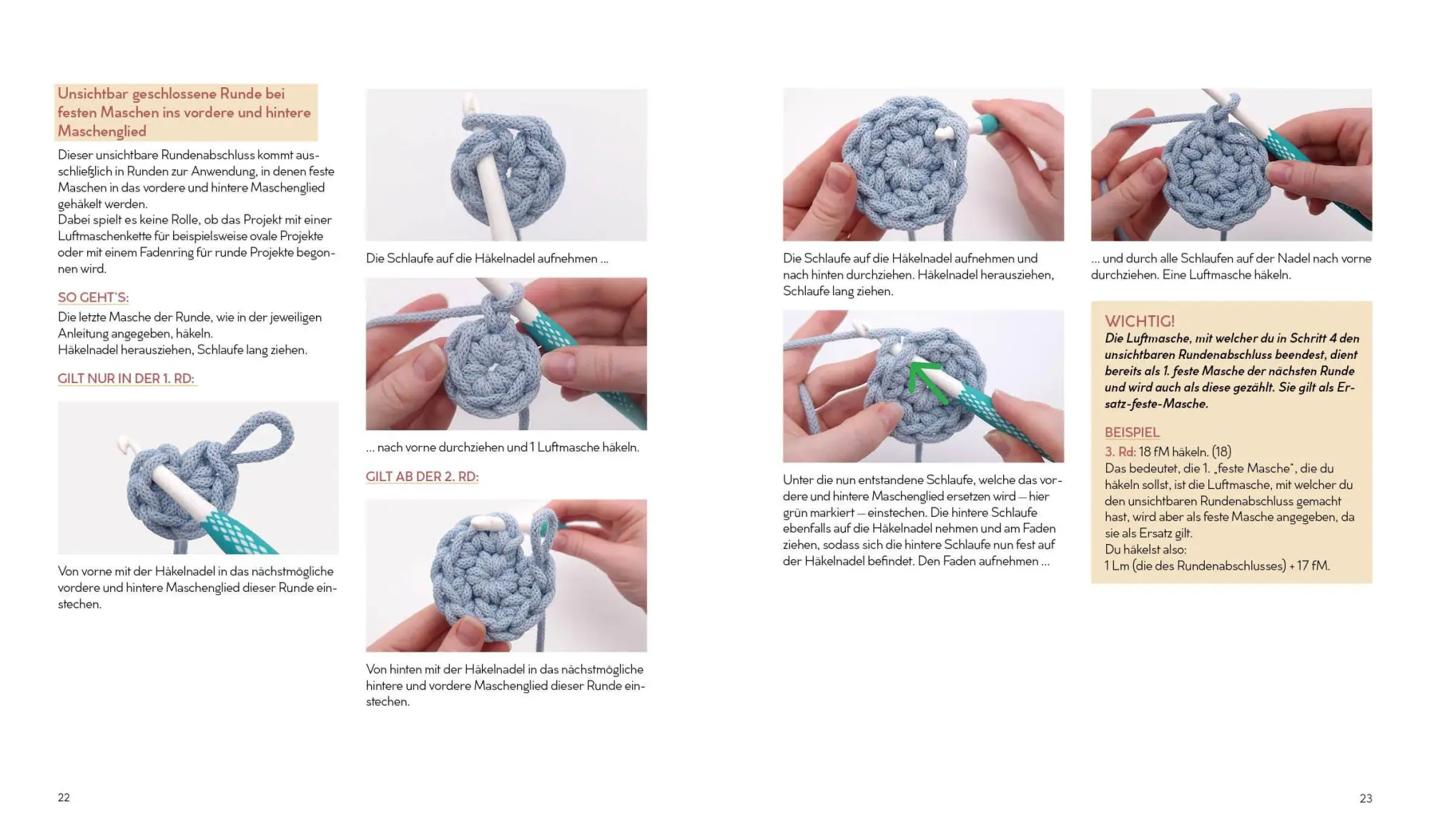 Unsichtbar geschlossene Runde bei festen Maschen ins vordere und hintere Maschenglied

Dieser unsichtbare Rundenabschluss kommt ausschließlich in Runden zur Anwendung, in denen feste Maschen in das vordere und hintere Maschenglied gehäkelt werden.
Dabei spielt es keine Rolle, ob das Projekt mit einer Luftmaschenkette für beispielsweise ovale Projekte oder mit einem Fadenring für runde Projekte begonnen wird.

SO GEHT'S:
Die letzte Masche der Runde, wie in der jeweiligen Anleitung angegeben, häkeln.
Häkelnadel herausziehen, Schlaufe lang ziehen.

GILT NUR IN DER 1. RD:

Von vorne mit der Häkelnadel in das nächstmögliche vordere und hintere Maschenglied dieser Runde einstechen.

Die Schlaufe auf die Häkelnadel aufnehmen ...

... nach vorne durchziehen und 1 Luftmasche häkeln.

GILT AB DER 2. RD:

Von hinten mit der Häkelnadel in das nächstmögliche hintere und vordere Maschenglied dieser Runde einstechen.

Die Schlaufe auf die Häkelnadel aufnehmen und nach hinten durchziehen. Häkelnadel herausziehen, Schlaufe lang ziehen.

Unter die nun entstandene Schlaufe, welche das vordere und hintere Maschenglied ersetzen wird – hier grün markiert – einstechen. Die hintere Schlaufe ebenfalls auf die Häkelnadel nehmen und am Faden ziehen, sodass sich die hintere Schlaufe nun fest auf der Häkelnadel befindet. Den Faden aufnehmen ...

... und durch alle Schlaufen auf der Nadel nach vorne durchziehen. Eine Luftmasche häkeln.

WICHTIG!
Die Luftmasche, mit welcher du in Schritt 4 den unsichtbaren Rundenabschluss beendest, dient bereits als 1. feste Masche der nächsten Runde und wird auch als diese gezählt. Sie gilt als Ersatz-feste-Masche.

BEISPIEL
3. Rd: 18 fM häkeln. (18)
Das bedeutet, die 1. „feste Masche", die du häkeln sollst, ist die Luftmasche, mit welcher du den unsichtbaren Rundenabschluss gemacht hast, wird aber als feste Masche angegeben, da sie als Ersatz gilt.
Du häkelst also:
1 Lm (die des Rundenabschlusses) + 17 fM.

22

23