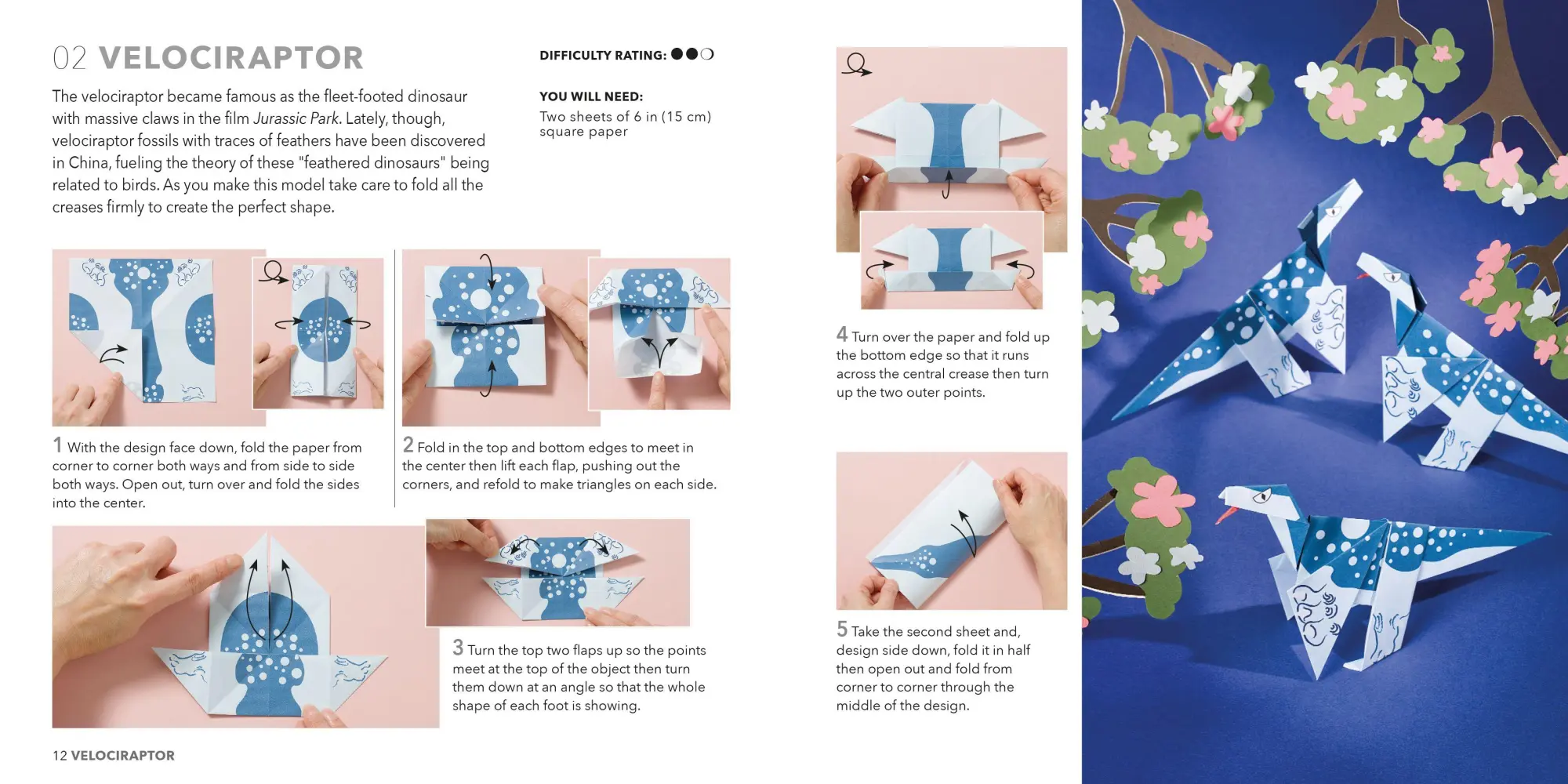 02 VELOCIRAPTOR

The velociraptor became famous as the fleet-footed dinosaur with massive claws in the film Jurassic Park. Lately, though, velociraptor fossils with traces of feathers have been discovered in China, fueling the theory of these "feathered dinosaurs" being related to birds. As you make this model take care to fold all the creases firmly to create the perfect shape.

DIFFICULTY RATING: ●●○

YOU WILL NEED:
Two sheets of 6 in (15 cm) square paper

1 With the design face down, fold the paper from corner to corner both ways and from side to side both ways. Open out, turn over and fold the sides into the center.

2 Fold in the top and bottom edges to meet in the center then lift each flap, pushing out the corners, and refold to make triangles on each side.

3 Turn the top two flaps up so the points meet at the top of the object then turn them down at an angle so that the whole shape of each foot is showing.

4 Turn over the paper and fold up the bottom edge so that it runs across the central crease then turn up the two outer points.

5 Take the second sheet and, design side down, fold it in half then open out and fold from corner to corner through the middle of the design.

12 VELOCIRAPTOR