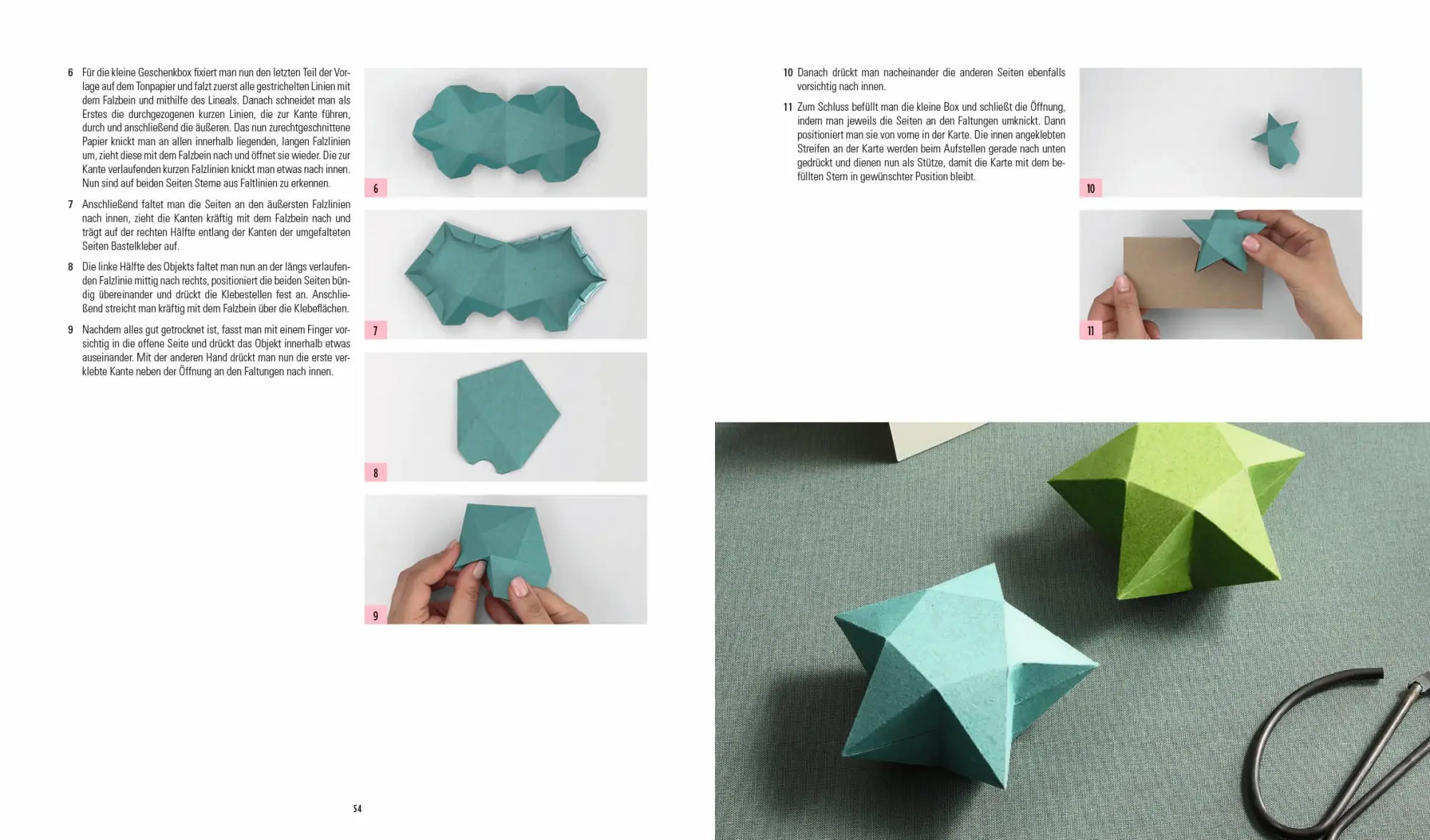 6 Für die kleine Geschenkbox fixiert man nun den letzten Teil der Vorlage auf dem Tonpapier und falzt zuerst alle gestrichelten Linien mit dem Falzbein und mithilfe des Lineals. Danach schneidet man als Erstes die durchgezogenen kurzen Linien, die zur Kante führen, durch und anschließend die äußeren. Das nun zurechtgeschnittene Papier knickt man an allen innerhalb liegenden, langen Falzlinien um, zieht diese mit dem Falzbein nach und öffnet sie wieder. Die zur Kante verlaufenden kurzen Falzlinien knickt man etwas nach innen. Nun sind auf beiden Seiten Sterne aus Faltlinien zu erkennen.

7 Anschließend faltet man die Seiten an den äußersten Falzlinien nach innen, zieht die Kanten kräftig mit dem Falzbein nach und trägt auf der rechten Hälfte entlang der Kanten der umgefalteten Seiten Bastelkleber auf.

8 Die linke Hälfte des Objekts faltet man nun an der längs verlaufenden Falzlinie mittig nach rechts, positioniert die beiden Seiten bündig übereinander und drückt die Klebestellen fest an. Anschließend streicht man kräftig mit dem Falzbein über die Klebeflächen.

9 Nachdem alles gut getrocknet ist, fasst man mit einem Finger vorsichtig in die offene Seite und drückt das Objekt innerhalb etwas auseinander. Mit der anderen Hand drückt man nun die erste verklebte Kante neben der Öffnung an den Faltungen nach innen.

6

7

8

9

54

10 Danach drückt man nacheinander die anderen Seiten ebenfalls vorsichtig nach innen.

11 Zum Schluss befüllt man die kleine Box und schließt die Öffnung, indem man jeweils die Seiten an den Faltungen umknickt. Dann positioniert man sie von vorne in der Karte. Die innen angeklebten Streifen an der Karte werden beim Aufstellen gerade nach unten gedrückt und dienen nun als Stütze, damit die Karte mit dem befüllten Stern in gewünschter Position bleibt.

10

11