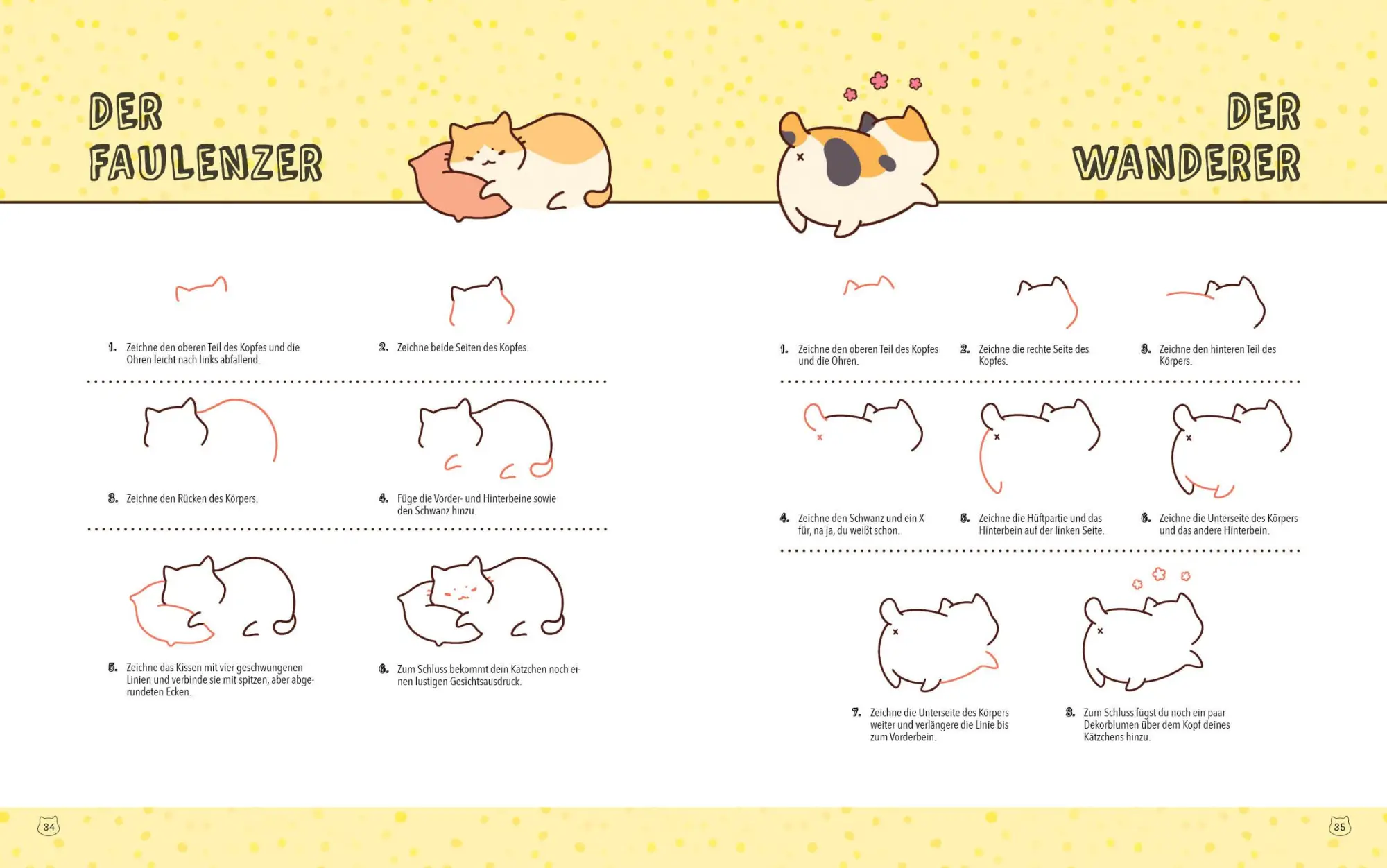 DER FAULENZER

1. Zeichne den oberen Teil des Kopfes und die Ohren leicht nach links abfallend.

2. Zeichne beide Seiten des Kopfes.

3. Zeichne den Rücken des Körpers.

4. Füge die Vorder- und Hinterbeine sowie den Schwanz hinzu.

5. Zeichne das Kissen mit vier geschwungenen Linien und verbinde sie mit spitzen, aber abgerundeten Ecken.

6. Zum Schluss bekommt dein Kätzchen noch einen lustigen Gesichtsausdruck.

34

DER WANDERER

1. Zeichne den oberen Teil des Kopfes und die Ohren.

2. Zeichne die rechte Seite des Kopfes.

3. Zeichne den hinteren Teil des Körpers.

4. Zeichne den Schwanz und ein X für, na ja, du weißt schon.

5. Zeichne die Hüftpartie und das Hinterbein auf der linken Seite.

6. Zeichne die Unterseite des Körpers und das andere Hinterbein.

7. Zeichne die Unterseite des Körpers weiter und verlängere die Linie bis zum Vorderbein.

8. Zum Schluss fügst du noch ein paar Dekorblumen über dem Kopf deines Kätzchens hinzu.

35