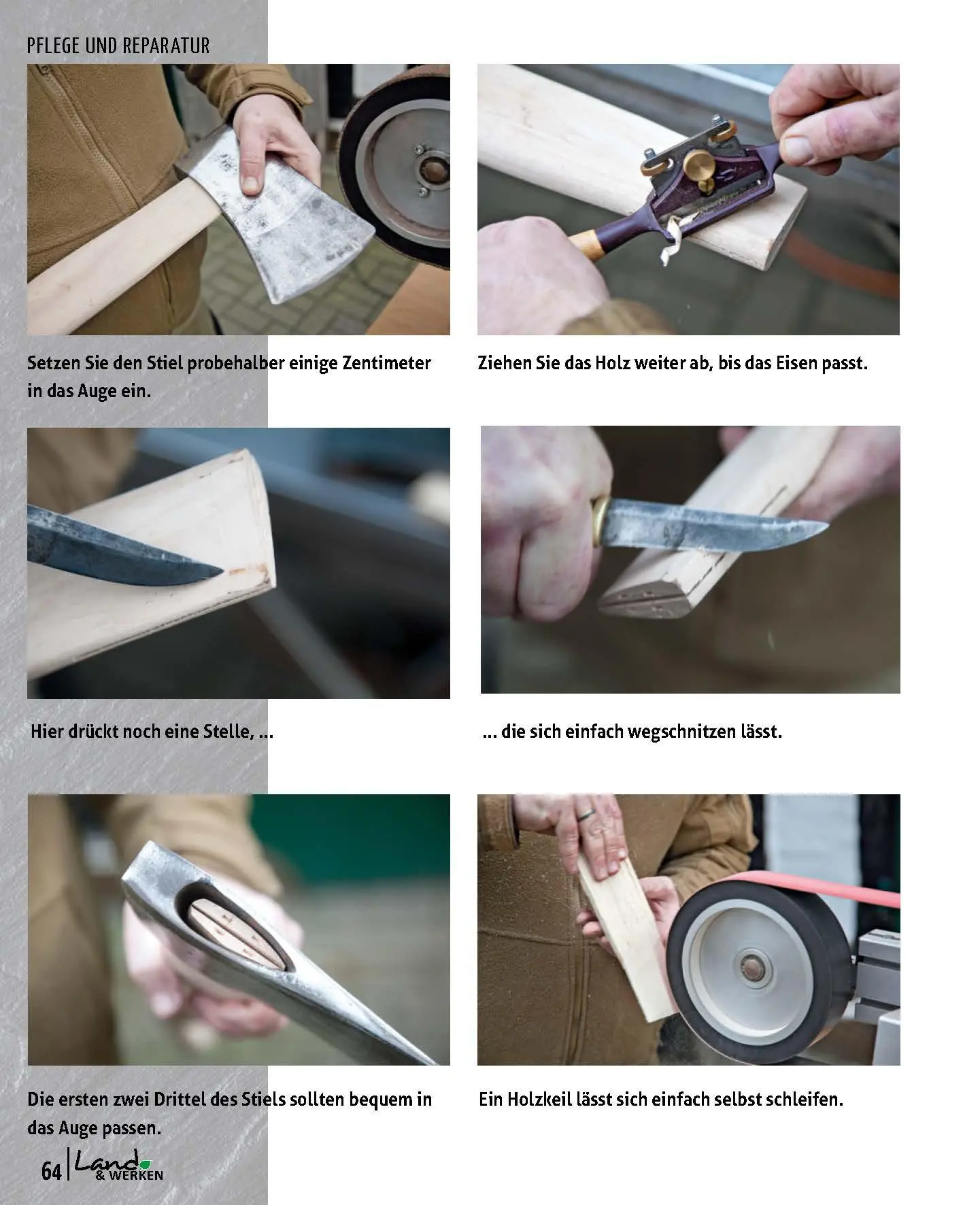 PFLEGE UND REPARATUR

Setzen Sie den Stiel probehalber einige Zentimeter in das Auge ein.

Ziehen Sie das Holz weiter ab, bis das Eisen passt.

Hier drückt noch eine Stelle, ...

... die sich einfach wegschnitzen lässt.

Die ersten zwei Drittel des Stiels sollten bequem in das Auge passen.

Ein Holzkeil lässt sich einfach selbst schleifen.

64 | Land & WERKEN