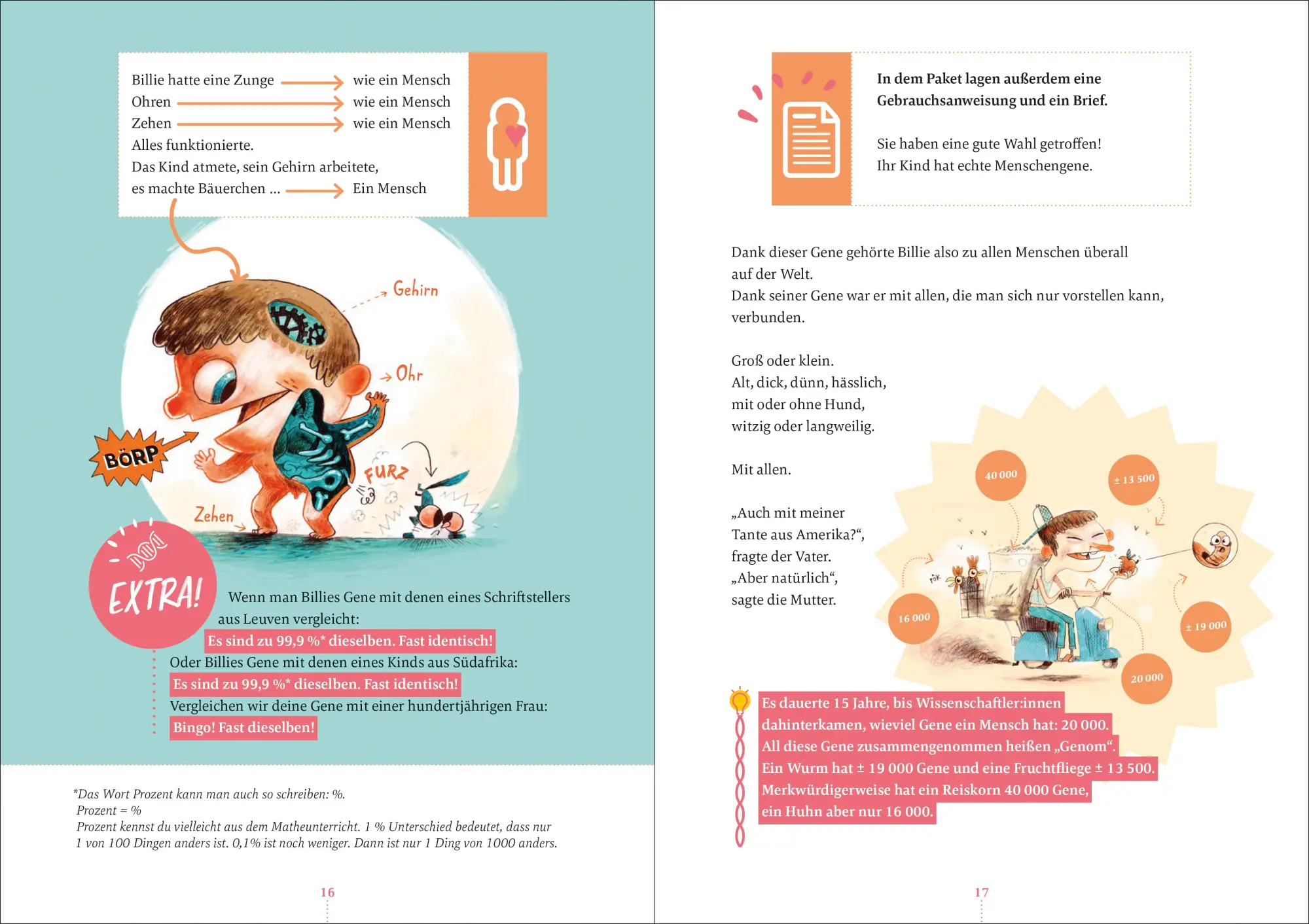 Billie hatte eine Zunge → wie ein Mensch
Ohren → wie ein Mensch
Zehen → wie ein Mensch
Alles funktionierte.
Das Kind atmete, sein Gehirn arbeitete,
es machte Bäuerchen ... → Ein Mensch

Gehirn

Ohr

BÖRP

FURZ

Zehen

EXTRA!

Wenn man Billies Gene mit denen eines Schriftstellers aus Leuven vergleicht:
Es sind zu 99,9 %* dieselben. Fast identisch!
Oder Billies Gene mit denen eines Kinds aus Südafrika:
Es sind zu 99,9 %* dieselben. Fast identisch!
Vergleichen wir deine Gene mit einer hundertjährigen Frau:
Bingo! Fast dieselben!

*Das Wort Prozent kann man auch so schreiben: %.
Prozent = %
Prozent kennst du vielleicht aus dem Matheunterricht. 1 % Unterschied bedeutet, dass nur 1 von 100 Dingen anders ist. 0,1% ist noch weniger. Dann ist nur 1 Ding von 1000 anders.

16

In dem Paket lagen außerdem eine Gebrauchsanweisung und ein Brief.

Sie haben eine gute Wahl getroffen!
Ihr Kind hat echte Menschengene.

Dank dieser Gene gehörte Billie also zu allen Menschen überall auf der Welt.
Dank seiner Gene war er mit allen, die man sich nur vorstellen kann, verbunden.

Groß oder klein.
Alt, dick, dünn, hässlich,
mit oder ohne Hund,
witzig oder langweilig.

Mit allen.

„Auch mit meiner Tante aus Amerika?“,
fragte der Vater.
„Aber natürlich“,
sagte die Mutter.

40 000

± 13 500

16 000

± 19 000

20 000

Es dauerte 15 Jahre, bis Wissenschaftler:innen dahinterkamen, wieviel Gene ein Mensch hat: 20 000.
All diese Gene zusammengenommen heißen „Genom“.
Ein Wurm hat ± 19 000 Gene und eine Fruchtfliege ± 13 500.
Merkwürdigerweise hat ein Reiskorn 40 000 Gene,
ein Huhn aber nur 16 000.

17