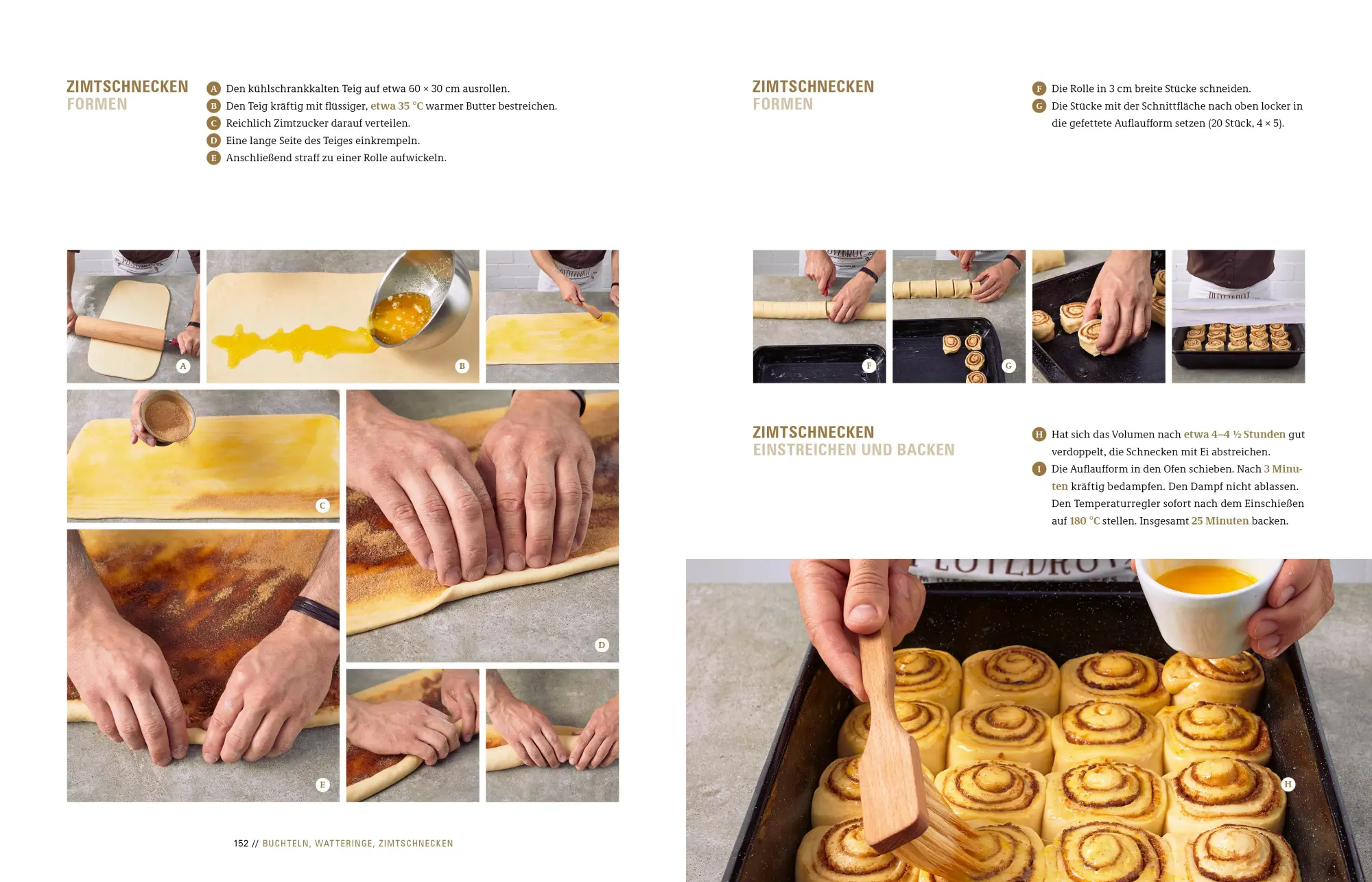 ZIMTSCHNECKEN
FORMEN

A Den kühlschrankkalten Teig auf etwa 60 × 30 cm ausrollen.
B Den Teig kräftig mit flüssiger, etwa 35 °C warmer Butter bestreichen.
C Reichlich Zimtzucker darauf verteilen.
D Eine lange Seite des Teiges einkrempeln.
E Anschließend straff zu einer Rolle aufwickeln.

A B C D E

152 // BUCHTELN, WATTERINGE, ZIMTSCHNECKEN

ZIMTSCHNECKEN
FORMEN

F Die Rolle in 3 cm breite Stücke schneiden.
G Die Stücke mit der Schnittfläche nach oben locker in die gefettete Auflaufform setzen (20 Stück, 4 × 5).

F G

ZIMTSCHNECKEN
EINSTREICHEN UND BACKEN

H Hat sich das Volumen nach etwa 4–4 ½ Stunden gut verdoppelt, die Schnecken mit Ei abstreichen.
I Die Auflaufform in den Ofen schieben. Nach 3 Minuten kräftig bedampfen. Den Dampf nicht ablassen. Den Temperaturregler sofort nach dem Einschießen auf 180 °C stellen. Insgesamt 25 Minuten backen.

H