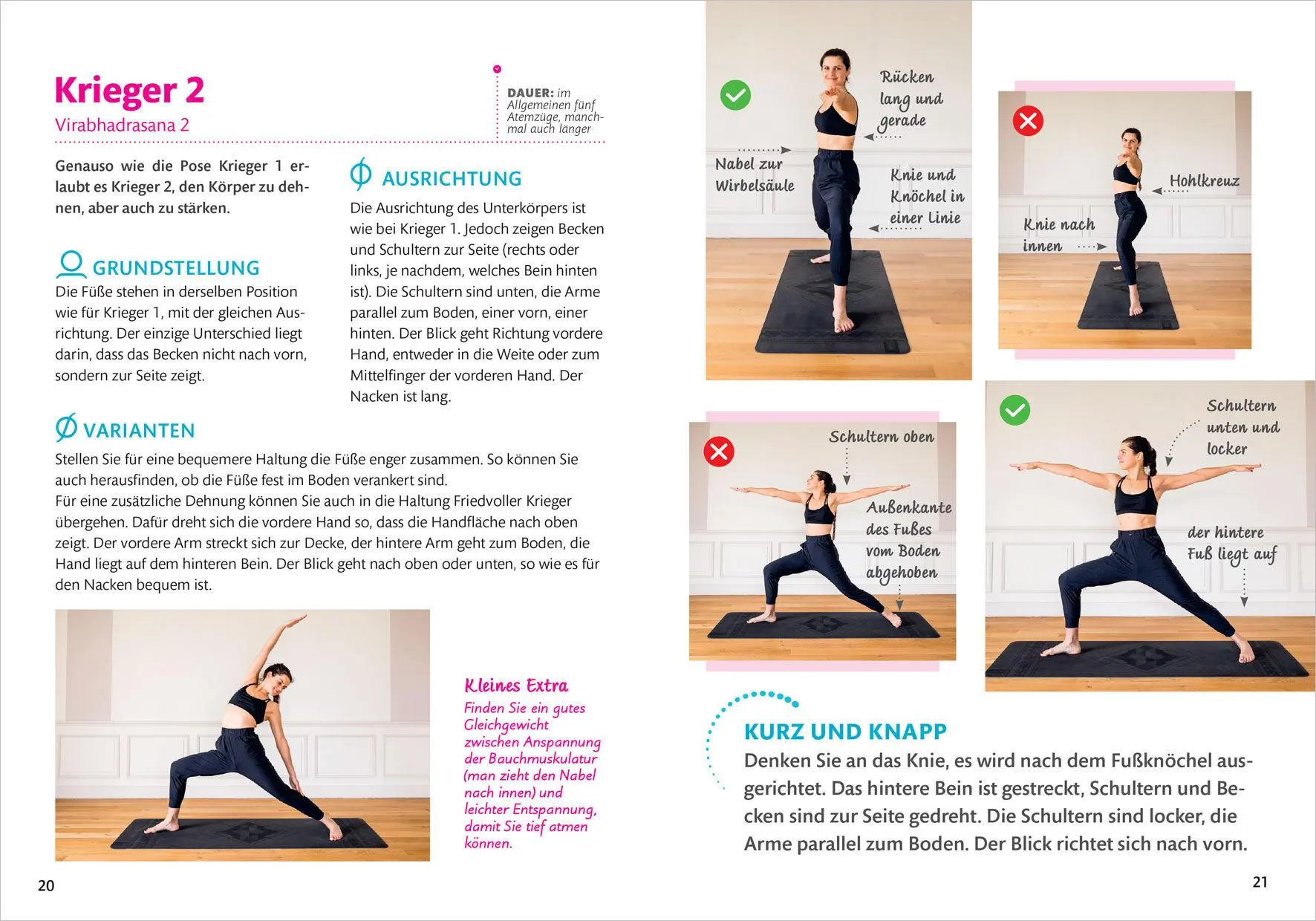 Krieger 2
Virabhadrasana 2

DAUER: im Allgemeinen fünf Atemzüge, manchmal auch länger

Genauso wie die Pose Krieger 1 erlaubt es Krieger 2, den Körper zu dehnen, aber auch zu stärken.

GRUNDSTELLUNG
Die Füße stehen in derselben Position wie für Krieger 1, mit der gleichen Ausrichtung. Der einzige Unterschied liegt darin, dass das Becken nicht nach vorn, sondern zur Seite zeigt.

AUSRICHTUNG
Die Ausrichtung des Unterkörpers ist wie bei Krieger 1. Jedoch zeigen Becken und Schultern zur Seite (rechts oder links, je nachdem, welches Bein hinten ist). Die Schultern sind unten, die Arme parallel zum Boden, einer vorn, einer hinten. Der Blick geht Richtung vordere Hand, entweder in die Weite oder zum Mittelfinger der vorderen Hand. Der Nacken ist lang.

VARIANTEN
Stellen Sie für eine bequemere Haltung die Füße enger zusammen. So können Sie auch herausfinden, ob die Füße fest im Boden verankert sind.
Für eine zusätzliche Dehnung können Sie auch in die Haltung Friedvoller Krieger übergehen. Dafür dreht sich die vordere Hand so, dass die Handfläche nach oben zeigt. Der vordere Arm streckt sich zur Decke, der hintere Arm geht zum Boden, die Hand liegt auf dem hinteren Bein. Der Blick geht nach oben oder unten, so wie es für den Nacken bequem ist.

Kleines Extra
Finden Sie ein gutes Gleichgewicht zwischen Anspannung der Bauchmuskulatur (man zieht den Nabel nach innen) und leichter Entspannung, damit Sie tief atmen können.

20

Rücken lang und gerade
Nabel zur Wirbelsäule
Knie und Knöchel in einer Linie

Hohlkreuz
Knie nach innen

Schultern oben
Außenkante des Fußes vom Boden abgehoben

Schultern unten und locker
der hintere Fuß liegt auf

KURZ UND KNAPP
Denken Sie an das Knie, es wird nach dem Fußknöchel ausgerichtet. Das hintere Bein ist gestreckt, Schultern und Becken sind zur Seite gedreht. Die Schultern sind locker, die Arme parallel zum Boden. Der Blick richtet sich nach vorn.

21