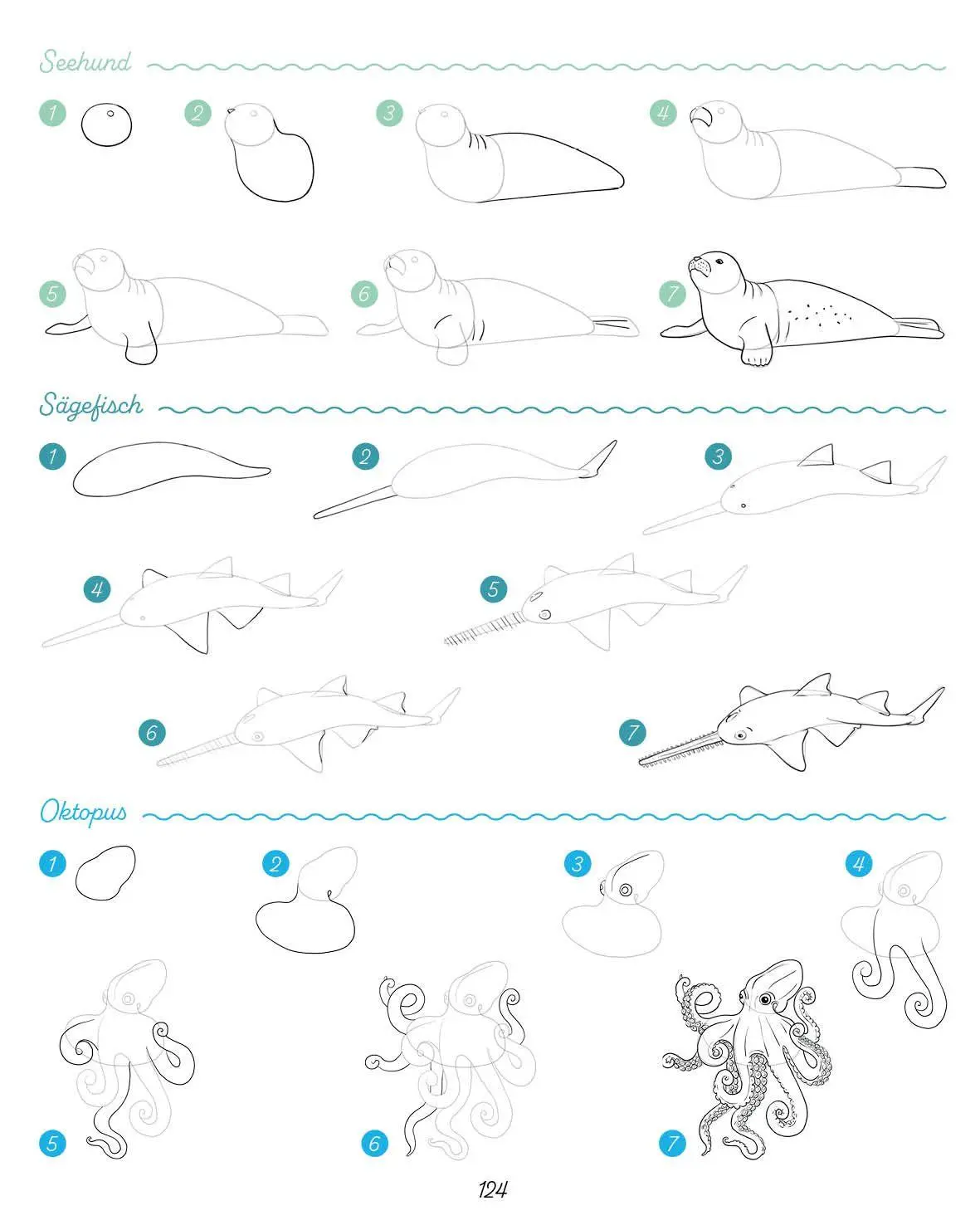 Seehund

1 2 3 4

5 6 7

Sägefisch

1 2 3

4 5

6 7

Oktopus

1 2 3 4

5 6 7

124