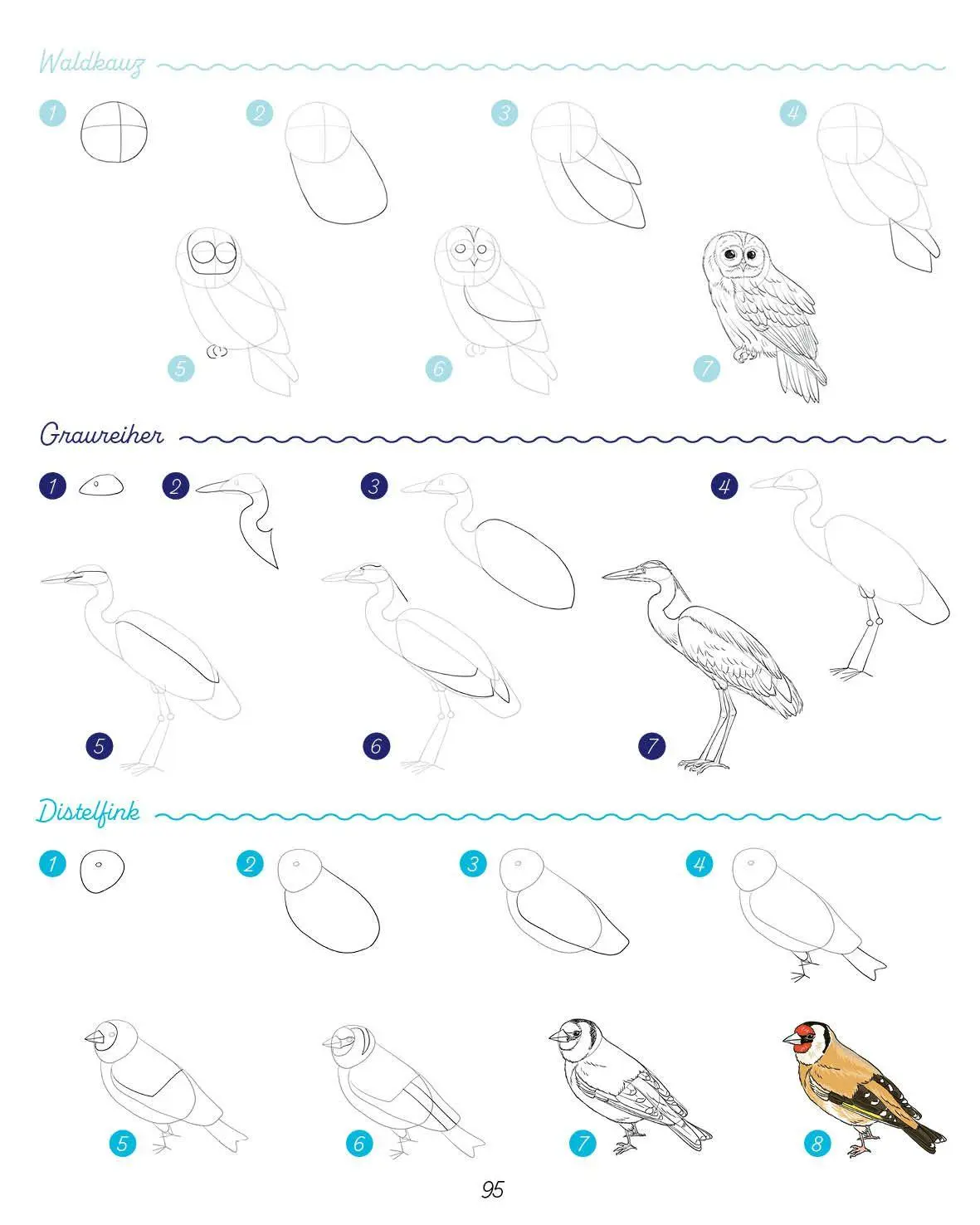 Waldkauz

1 2 3 4

5 6 7

Graureiher

1 2 3 4

5 6 7

Distelfink

1 2 3 4

5 6 7 8

95