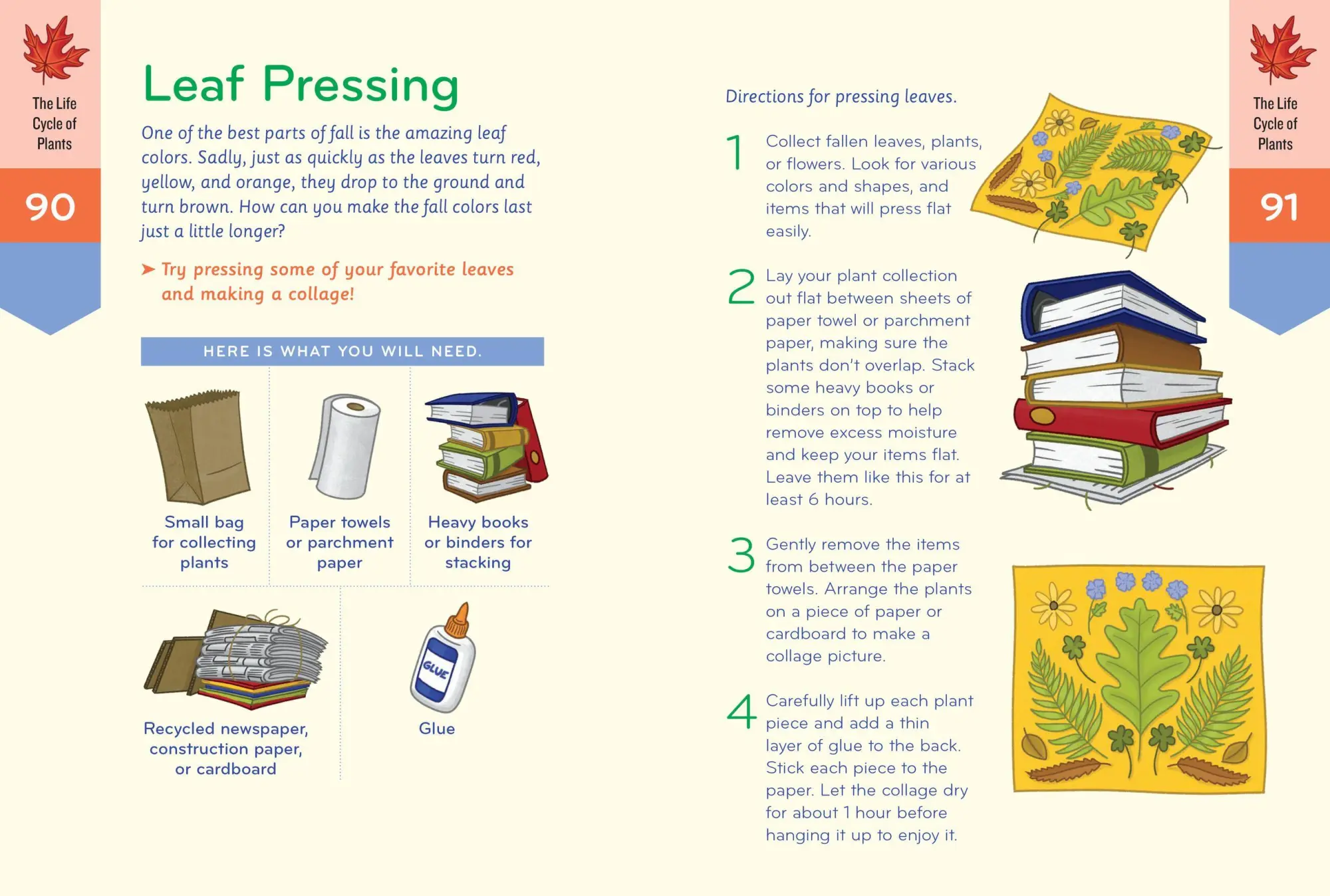 The Life Cycle of Plants

90

Leaf Pressing

One of the best parts of fall is the amazing leaf colors. Sadly, just as quickly as the leaves turn red, yellow, and orange, they drop to the ground and turn brown. How can you make the fall colors last just a little longer?

➤ Try pressing some of your favorite leaves and making a collage!

HERE IS WHAT YOU WILL NEED.

Small bag for collecting plants

Paper towels or parchment paper

Heavy books or binders for stacking

Recycled newspaper, construction paper, or cardboard

GLUE

Glue

Directions for pressing leaves.

1 Collect fallen leaves, plants, or flowers. Look for various colors and shapes, and items that will press flat easily.

2 Lay your plant collection out flat between sheets of paper towel or parchment paper, making sure the plants don't overlap. Stack some heavy books or binders on top to help remove excess moisture and keep your items flat. Leave them like this for at least 6 hours.

3 Gently remove the items from between the paper towels. Arrange the plants on a piece of paper or cardboard to make a collage picture.

4 Carefully lift up each plant piece and add a thin layer of glue to the back. Stick each piece to the paper. Let the collage dry for about 1 hour before hanging it up to enjoy it.

The Life Cycle of Plants

91