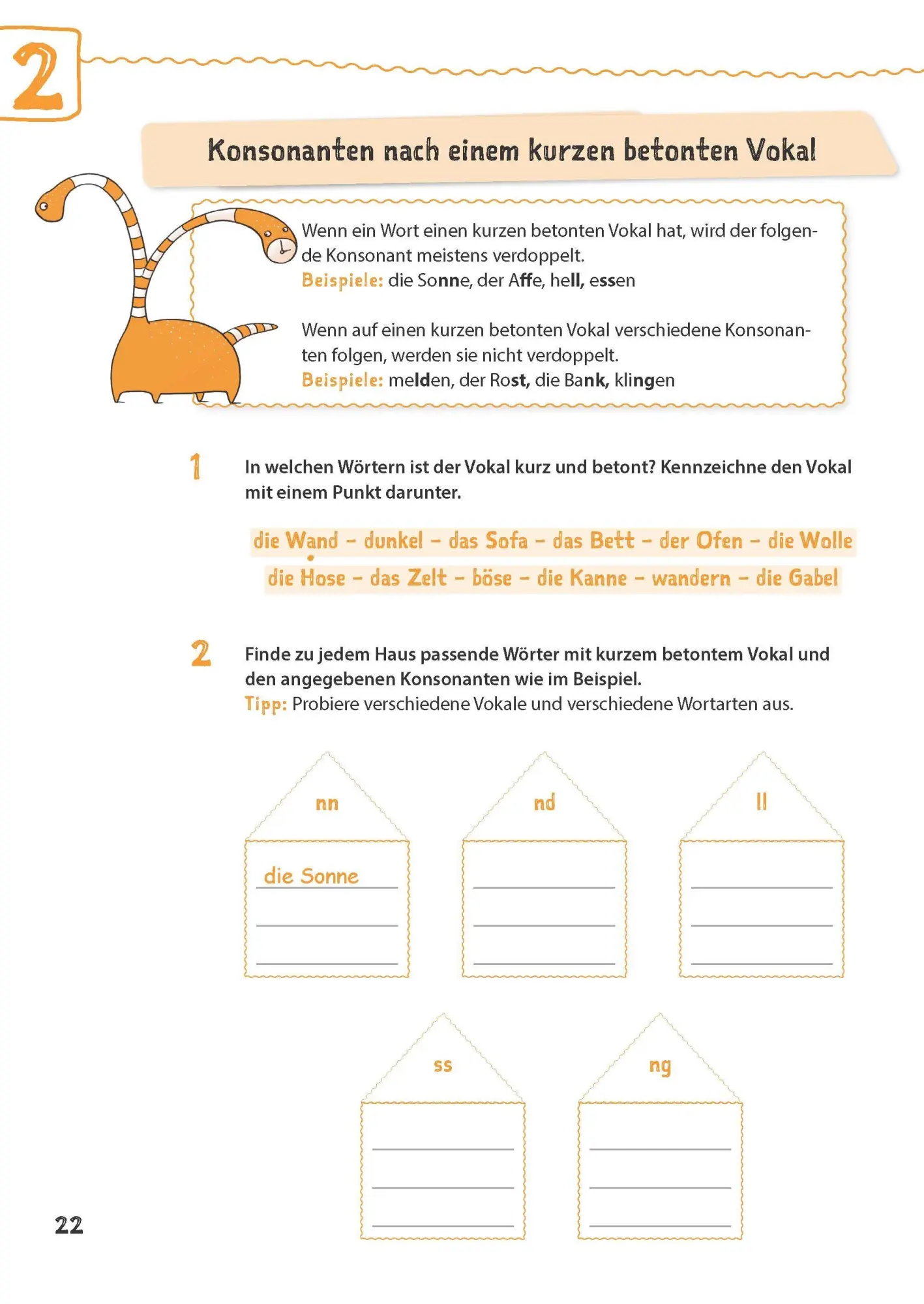 2

Konsonanten nach einem kurzen betonten Vokal

Wenn ein Wort einen kurzen betonten Vokal hat, wird der folgende Konsonant meistens verdoppelt.
Beispiele: die Sonne, der Affe, hell, essen

Wenn auf einen kurzen betonten Vokal verschiedene Konsonanten folgen, werden sie nicht verdoppelt.
Beispiele: melden, der Rost, die Bank, klingen

1 In welchen Wörtern ist der Vokal kurz und betont? Kennzeichne den Vokal mit einem Punkt darunter.

die Wand – dunkel – das Sofa – das Bett – der Ofen – die Wolle
die Hose – das Zelt – böse – die Kanne – wandern – die Gabel

2 Finde zu jedem Haus passende Wörter mit kurzem betontem Vokal und den angegebenen Konsonanten wie im Beispiel.
Tipp: Probiere verschiedene Vokale und verschiedene Wortarten aus.

nn
die Sonne

nd

ll

ss

ng

22