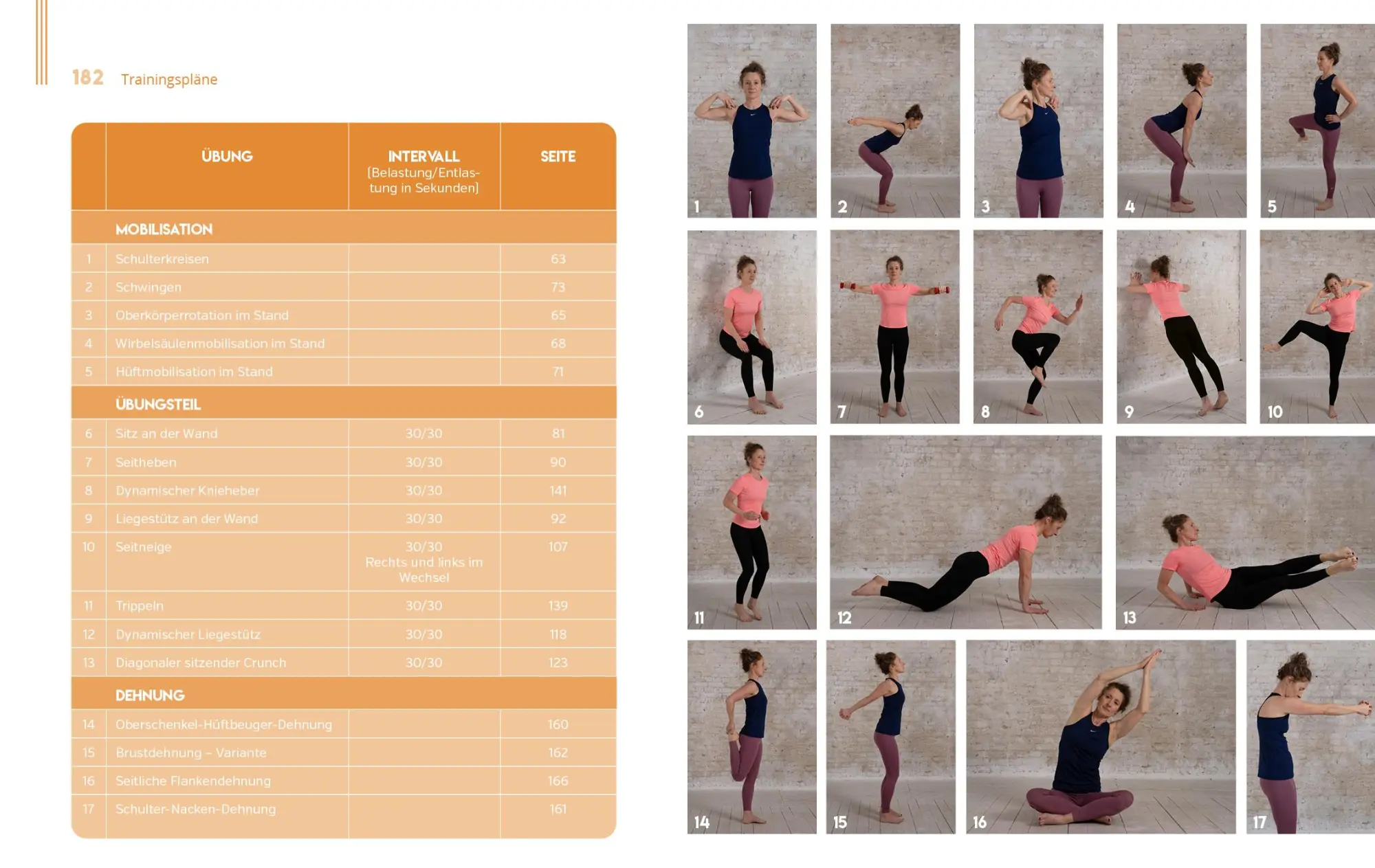 182 Trainingspläne

| | ÜBUNG | INTERVALL (Belastung/Entlastung in Sekunden) | SEITE |
|---|---|---|---|
| | MOBILISATION | | |
| 1 | Schulterkreisen | | 63 |
| 2 | Schwingen | | 73 |
| 3 | Oberkörperrotation im Stand | | 65 |
| 4 | Wirbelsäulenmobilisation im Stand | | 68 |
| 5 | Hüftmobilisation im Stand | | 71 |
| | ÜBUNGSTEIL | | |
| 6 | Sitz an der Wand | 30/30 | 81 |
| 7 | Seitheben | 30/30 | 90 |
| 8 | Dynamischer Knieheber | 30/30 | 141 |
| 9 | Liegestütz an der Wand | 30/30 | 92 |
| 10 | Seitneige | 30/30 Rechts und links im Wechsel | 107 |
| 11 | Trippeln | 30/30 | 139 |
| 12 | Dynamischer Liegestütz | 30/30 | 118 |
| 13 | Diagonaler sitzender Crunch | 30/30 | 123 |
| | DEHNUNG | | |
| 14 | Oberschenkel-Hüftbeuger-Dehnung | | 160 |
| 15 | Brustdehnung – Variante | | 162 |
| 16 | Seitliche Flankendehnung | | 166 |
| 17 | Schulter-Nacken-Dehnung | | 161 |

1 2 3 4 5 6 7 8 9 10 11 12 13 14 15 16 17