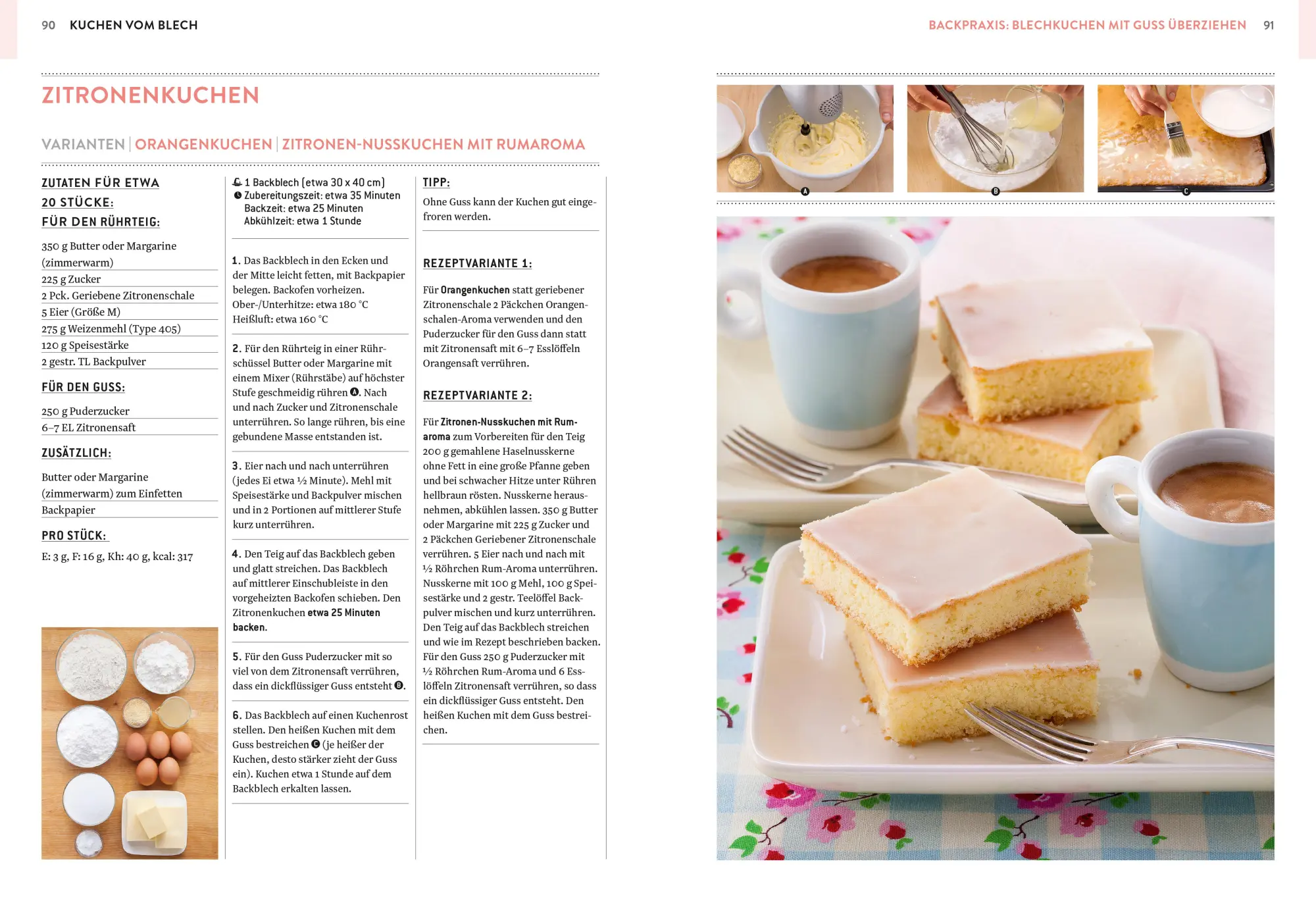 90 KUCHEN VOM BLECH

BACKPRAXIS: BLECHKUCHEN MIT GUSS ÜBERZIEHEN 91

ZITRONENKUCHEN

VARIANTEN | ORANGENKUCHEN | ZITRONEN-NUSSKUCHEN MIT RUMAROMA

ZUTATEN FÜR ETWA 20 STÜCKE:
FÜR DEN RÜHRTEIG:

350 g Butter oder Margarine (zimmerwarm)
225 g Zucker
2 Pck. Geriebene Zitronenschale
5 Eier (Größe M)
275 g Weizenmehl (Type 405)
120 g Speisestärke
2 gestr. TL Backpulver

FÜR DEN GUSS:

250 g Puderzucker
6–7 EL Zitronensaft

ZUSÄTZLICH:

Butter oder Margarine (zimmerwarm) zum Einfetten
Backpapier

PRO STÜCK:

E: 3 g, F: 16 g, Kh: 40 g, kcal: 317

1 Backblech (etwa 30 x 40 cm)
Zubereitungszeit: etwa 35 Minuten
Backzeit: etwa 25 Minuten
Abkühlzeit: etwa 1 Stunde

1. Das Backblech in den Ecken und der Mitte leicht fetten, mit Backpapier belegen. Backofen vorheizen.
Ober-/Unterhitze: etwa 180 °C
Heißluft: etwa 160 °C

2. Für den Rührteig in einer Rührschüssel Butter oder Margarine mit einem Mixer (Rührstäbe) auf höchster Stufe geschmeidig rühren A. Nach und nach Zucker und Zitronenschale unterrühren. So lange rühren, bis eine gebundene Masse entstanden ist.

3. Eier nach und nach unterrühren (jedes Ei etwa ½ Minute). Mehl mit Speisestärke und Backpulver mischen und in 2 Portionen auf mittlerer Stufe kurz unterrühren.

4. Den Teig auf das Backblech geben und glatt streichen. Das Backblech auf mittlerer Einschubleiste in den vorgeheizten Backofen schieben. Den Zitronenkuchen etwa 25 Minuten backen.

5. Für den Guss Puderzucker mit so viel von dem Zitronensaft verrühren, dass ein dickflüssiger Guss entsteht B.

6. Das Backblech auf einen Kuchenrost stellen. Den heißen Kuchen mit dem Guss bestreichen C (je heißer der Kuchen, desto stärker zieht der Guss ein). Kuchen etwa 1 Stunde auf dem Backblech erkalten lassen.

TIPP:

Ohne Guss kann der Kuchen gut eingefroren werden.

REZEPTVARIANTE 1:

Für Orangenkuchen statt geriebener Zitronenschale 2 Päckchen Orangenschalen-Aroma verwenden und den Puderzucker für den Guss dann statt mit Zitronensaft mit 6–7 Esslöffeln Orangensaft verrühren.

REZEPTVARIANTE 2:

Für Zitronen-Nusskuchen mit Rumaroma zum Vorbereiten für den Teig 200 g gemahlene Haselnusskerne ohne Fett in eine große Pfanne geben und bei schwacher Hitze unter Rühren hellbraun rösten. Nusskerne herausnehmen, abkühlen lassen. 350 g Butter oder Margarine mit 225 g Zucker und 2 Päckchen Geriebener Zitronenschale verrühren. 5 Eier nach und nach mit ½ Röhrchen Rum-Aroma unterrühren. Nusskerne mit 100 g Mehl, 100 g Speisestärke und 2 gestr. Teelöffel Backpulver mischen und kurz unterrühren. Den Teig auf das Backblech streichen und wie im Rezept beschrieben backen. Für den Guss 250 g Puderzucker mit ½ Röhrchen Rum-Aroma und 6 Esslöffeln Zitronensaft verrühren, so dass ein dickflüssiger Guss entsteht. Den heißen Kuchen mit dem Guss bestreichen.

A
B
C