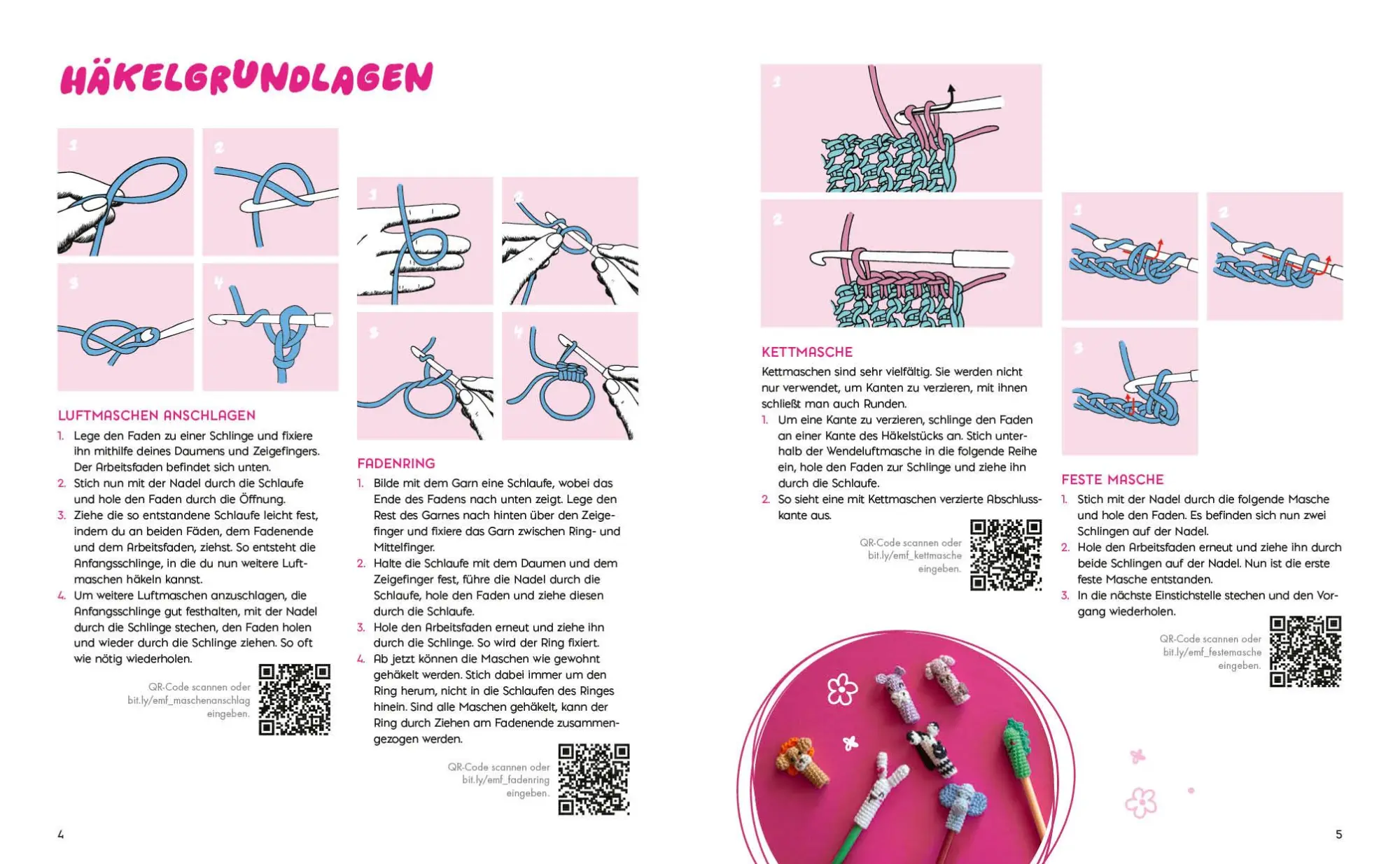 HÄKELGRUNDLAGEN

1 2 3 4

LUFTMASCHEN ANSCHLAGEN
1. Lege den Faden zu einer Schlinge und fixiere ihn mithilfe deines Daumens und Zeigefingers. Der Arbeitsfaden befindet sich unten.
2. Stich nun mit der Nadel durch die Schlaufe und hole den Faden durch die Öffnung.
3. Ziehe die so entstandene Schlaufe leicht fest, indem du an beiden Fäden, dem Fadenende und dem Arbeitsfaden, ziehst. So entsteht die Anfangsschlinge, in die du nun weitere Luftmaschen häkeln kannst.
4. Um weitere Luftmaschen anzuschlagen, die Anfangsschlinge gut festhalten, mit der Nadel durch die Schlinge stechen, den Faden holen und wieder durch die Schlinge ziehen. So oft wie nötig wiederholen.

QR-Code scannen oder bit.ly/emf_maschenanschlag eingeben.

1 2 3 4

FADENRING
1. Bilde mit dem Garn eine Schlaufe, wobei das Ende des Fadens nach unten zeigt. Lege den Rest des Garnes nach hinten über den Zeigefinger und fixiere das Garn zwischen Ring- und Mittelfinger.
2. Halte die Schlaufe mit dem Daumen und dem Zeigefinger fest, führe die Nadel durch die Schlaufe, hole den Faden und ziehe diesen durch die Schlaufe.
3. Hole den Arbeitsfaden erneut und ziehe ihn durch die Schlinge. So wird der Ring fixiert.
4. Ab jetzt können die Maschen wie gewohnt gehäkelt werden. Stich dabei immer um den Ring herum, nicht in die Schlaufen des Ringes hinein. Sind alle Maschen gehäkelt, kann der Ring durch Ziehen am Fadenende zusammengezogen werden.

QR-Code scannen oder bit.ly/emf_fadenring eingeben.

4

1 2

KETTMASCHE
Kettmaschen sind sehr vielfältig. Sie werden nicht nur verwendet, um Kanten zu verzieren, mit ihnen schließt man auch Runden.
1. Um eine Kante zu verzieren, schlinge den Faden an einer Kante des Häkelstücks an. Stich unterhalb der Wendeluftmasche in die folgende Reihe ein, hole den Faden zur Schlinge und ziehe ihn durch die Schlaufe.
2. So sieht eine mit Kettmaschen verzierte Abschlusskante aus.

QR-Code scannen oder bit.ly/emf_kettmasche eingeben.

1 2 3

FESTE MASCHE
1. Stich mit der Nadel durch die folgende Masche und hole den Faden. Es befinden sich nun zwei Schlingen auf der Nadel.
2. Hole den Arbeitsfaden erneut und ziehe ihn durch beide Schlingen auf der Nadel. Nun ist die erste feste Masche entstanden.
3. In die nächste Einstichstelle stechen und den Vorgang wiederholen.

QR-Code scannen oder bit.ly/emf_festemasche eingeben.

5