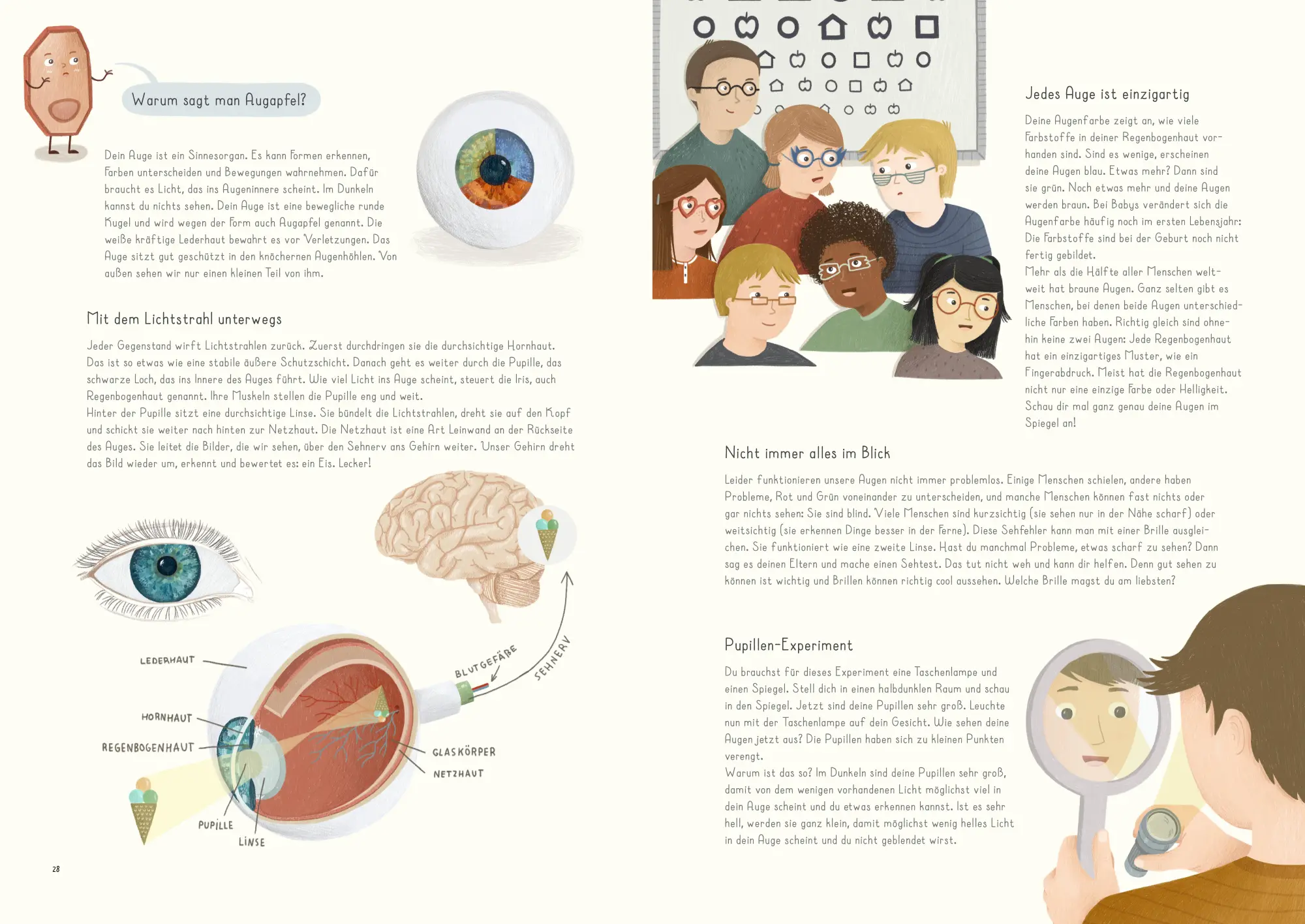 Warum sagt man Augapfel?

Dein Auge ist ein Sinnesorgan. Es kann Formen erkennen, Farben unterscheiden und Bewegungen wahrnehmen. Dafür braucht es Licht, das ins Augeninnere scheint. Im Dunkeln kannst du nichts sehen. Dein Auge ist eine bewegliche runde Kugel und wird wegen der Form auch Augapfel genannt. Die weiße kräftige Lederhaut bewahrt es vor Verletzungen. Das Auge sitzt gut geschützt in den knöchernen Augenhöhlen. Von außen sehen wir nur einen kleinen Teil von ihm.

Mit dem Lichtstrahl unterwegs

Jeder Gegenstand wirft Lichtstrahlen zurück. Zuerst durchdringen sie die durchsichtige Hornhaut. Das ist so etwas wie eine stabile äußere Schutzschicht. Danach geht es weiter durch die Pupille, das schwarze Loch, das ins Innere des Auges führt. Wie viel Licht ins Auge scheint, steuert die Iris, auch Regenbogenhaut genannt. Ihre Muskeln stellen die Pupille eng und weit.
Hinter der Pupille sitzt eine durchsichtige Linse. Sie bündelt die Lichtstrahlen, dreht sie auf den Kopf und schickt sie weiter nach hinten zur Netzhaut. Die Netzhaut ist eine Art Leinwand an der Rückseite des Auges. Sie leitet die Bilder, die wir sehen, über den Sehnerv ans Gehirn weiter. Unser Gehirn dreht das Bild wieder um, erkennt und bewertet es: ein Eis. Lecker!

LEDERHAUT
HORNHAUT
REGENBOGENHAUT
PUPILLE
LINSE
BLUTGEFÄßE
SEHNERV
GLASKÖRPER
NETZHAUT

28

Jedes Auge ist einzigartig

Deine Augenfarbe zeigt an, wie viele Farbstoffe in deiner Regenbogenhaut vorhanden sind. Sind es wenige, erscheinen deine Augen blau. Etwas mehr? Dann sind sie grün. Noch etwas mehr und deine Augen werden braun. Bei Babys verändert sich die Augenfarbe häufig noch im ersten Lebensjahr: Die Farbstoffe sind bei der Geburt noch nicht fertig gebildet.
Mehr als die Hälfte aller Menschen weltweit hat braune Augen. Ganz selten gibt es Menschen, bei denen beide Augen unterschiedliche Farben haben. Richtig gleich sind ohnehin keine zwei Augen: Jede Regenbogenhaut hat ein einzigartiges Muster, wie ein Fingerabdruck. Meist hat die Regenbogenhaut nicht nur eine einzige Farbe oder Helligkeit. Schau dir mal ganz genau deine Augen im Spiegel an!

Nicht immer alles im Blick

Leider funktionieren unsere Augen nicht immer problemlos. Einige Menschen schielen, andere haben Probleme, Rot und Grün voneinander zu unterscheiden, und manche Menschen können fast nichts oder gar nichts sehen: Sie sind blind. Viele Menschen sind kurzsichtig (sie sehen nur in der Nähe scharf) oder weitsichtig (sie erkennen Dinge besser in der Ferne). Diese Sehfehler kann man mit einer Brille ausgleichen. Sie funktioniert wie eine zweite Linse. Hast du manchmal Probleme, etwas scharf zu sehen? Dann sag es deinen Eltern und mache einen Sehtest. Das tut nicht weh und kann dir helfen. Denn gut sehen zu können ist wichtig und Brillen können richtig cool aussehen. Welche Brille magst du am liebsten?

Pupillen-Experiment

Du brauchst für dieses Experiment eine Taschenlampe und einen Spiegel. Stell dich in einen halbdunklen Raum und schau in den Spiegel. Jetzt sind deine Pupillen sehr groß. Leuchte nun mit der Taschenlampe auf dein Gesicht. Wie sehen deine Augen jetzt aus? Die Pupillen haben sich zu kleinen Punkten verengt.
Warum ist das so? Im Dunkeln sind deine Pupillen sehr groß, damit von dem wenigen vorhandenen Licht möglichst viel in dein Auge scheint und du etwas erkennen kannst. Ist es sehr hell, werden sie ganz klein, damit möglichst wenig helles Licht in dein Auge scheint und du nicht geblendet wirst.