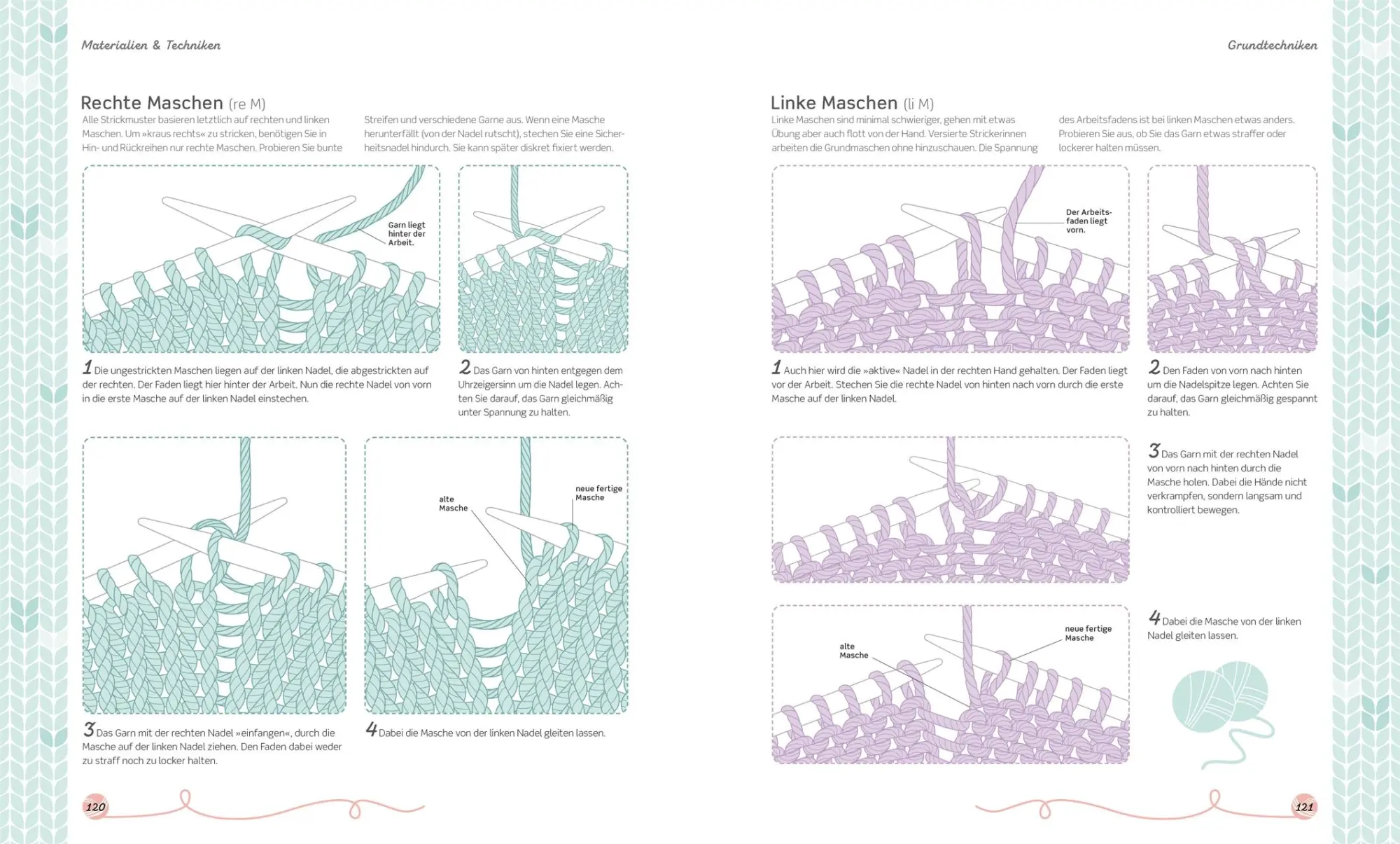 Materialien & Techniken

Rechte Maschen (re M)

Alle Strickmuster basieren letztlich auf rechten und linken Maschen. Um »kraus rechts« zu stricken, benötigen Sie in Hin- und Rückreihen nur rechte Maschen. Probieren Sie bunte Streifen und verschiedene Garne aus. Wenn eine Masche herunterfällt (von der Nadel rutscht), stechen Sie eine Sicherheitsnadel hindurch. Sie kann später diskret fixiert werden.

Garn liegt hinter der Arbeit.

1 Die ungestrickten Maschen liegen auf der linken Nadel, die abgestrickten auf der rechten. Der Faden liegt hier hinter der Arbeit. Nun die rechte Nadel von vorn in die erste Masche auf der linken Nadel einstechen.

2 Das Garn von hinten entgegen dem Uhrzeigersinn um die Nadel legen. Achten Sie darauf, das Garn gleichmäßig unter Spannung zu halten.

alte Masche

neue fertige Masche

3 Das Garn mit der rechten Nadel »einfangen«, durch die Masche auf der linken Nadel ziehen. Den Faden dabei weder zu straff noch zu locker halten.

4 Dabei die Masche von der linken Nadel gleiten lassen.

120

Grundtechniken

Linke Maschen (li M)

Linke Maschen sind minimal schwieriger, gehen mit etwas Übung aber auch flott von der Hand. Versierte Strickerinnen arbeiten die Grundmaschen ohne hinzuschauen. Die Spannung des Arbeitsfadens ist bei linken Maschen etwas anders. Probieren Sie aus, ob Sie das Garn etwas straffer oder lockerer halten müssen.

Der Arbeitsfaden liegt vorn.

1 Auch hier wird die »aktive« Nadel in der rechten Hand gehalten. Der Faden liegt vor der Arbeit. Stechen Sie die rechte Nadel von hinten nach vorn durch die erste Masche auf der linken Nadel.

2 Den Faden von vorn nach hinten um die Nadelspitze legen. Achten Sie darauf, das Garn gleichmäßig gespannt zu halten.

3 Das Garn mit der rechten Nadel von vorn nach hinten durch die Masche holen. Dabei die Hände nicht verkrampfen, sondern langsam und kontrolliert bewegen.

alte Masche

neue fertige Masche

4 Dabei die Masche von der linken Nadel gleiten lassen.

121