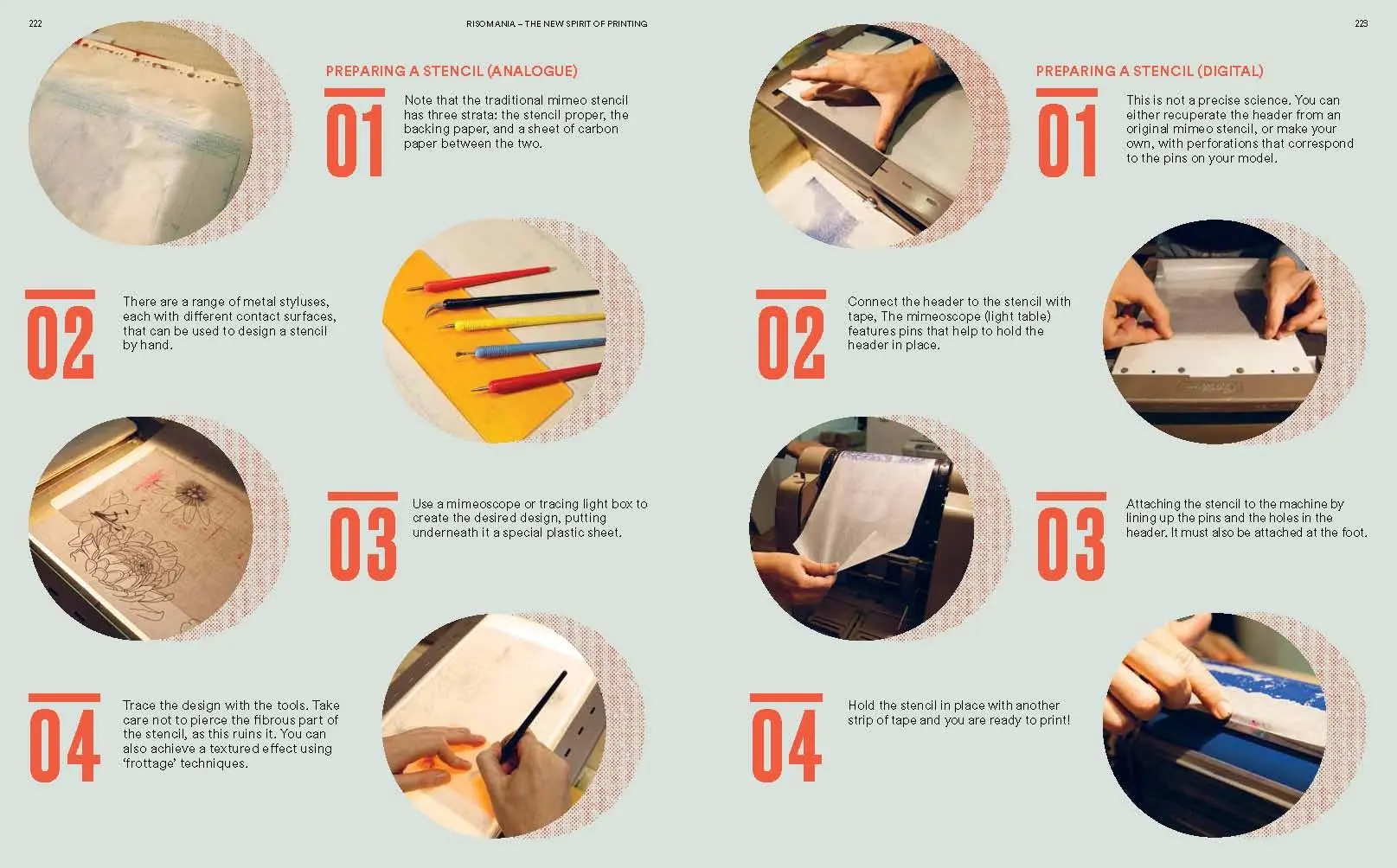 222

RISOMANIA – THE NEW SPIRIT OF PRINTING

223

PREPARING A STENCIL (ANALOGUE)

01

Note that the traditional mimeo stencil has three strata: the stencil proper, the backing paper, and a sheet of carbon paper between the two.

02

There are a range of metal styluses, each with different contact surfaces, that can be used to design a stencil by hand.

03

Use a mimeoscope or tracing light box to create the desired design, putting underneath it a special plastic sheet.

04

Trace the design with the tools. Take care not to pierce the fibrous part of the stencil, as this ruins it. You can also achieve a textured effect using 'frottage' techniques.

PREPARING A STENCIL (DIGITAL)

01

This is not a precise science. You can either recuperate the header from an original mimeo stencil, or make your own, with perforations that correspond to the pins on your model.

02

Connect the header to the stencil with tape, The mimeoscope (light table) features pins that help to hold the header in place.

03

Attaching the stencil to the machine by lining up the pins and the holes in the header. It must also be attached at the foot.

04

Hold the stencil in place with another strip of tape and you are ready to print!