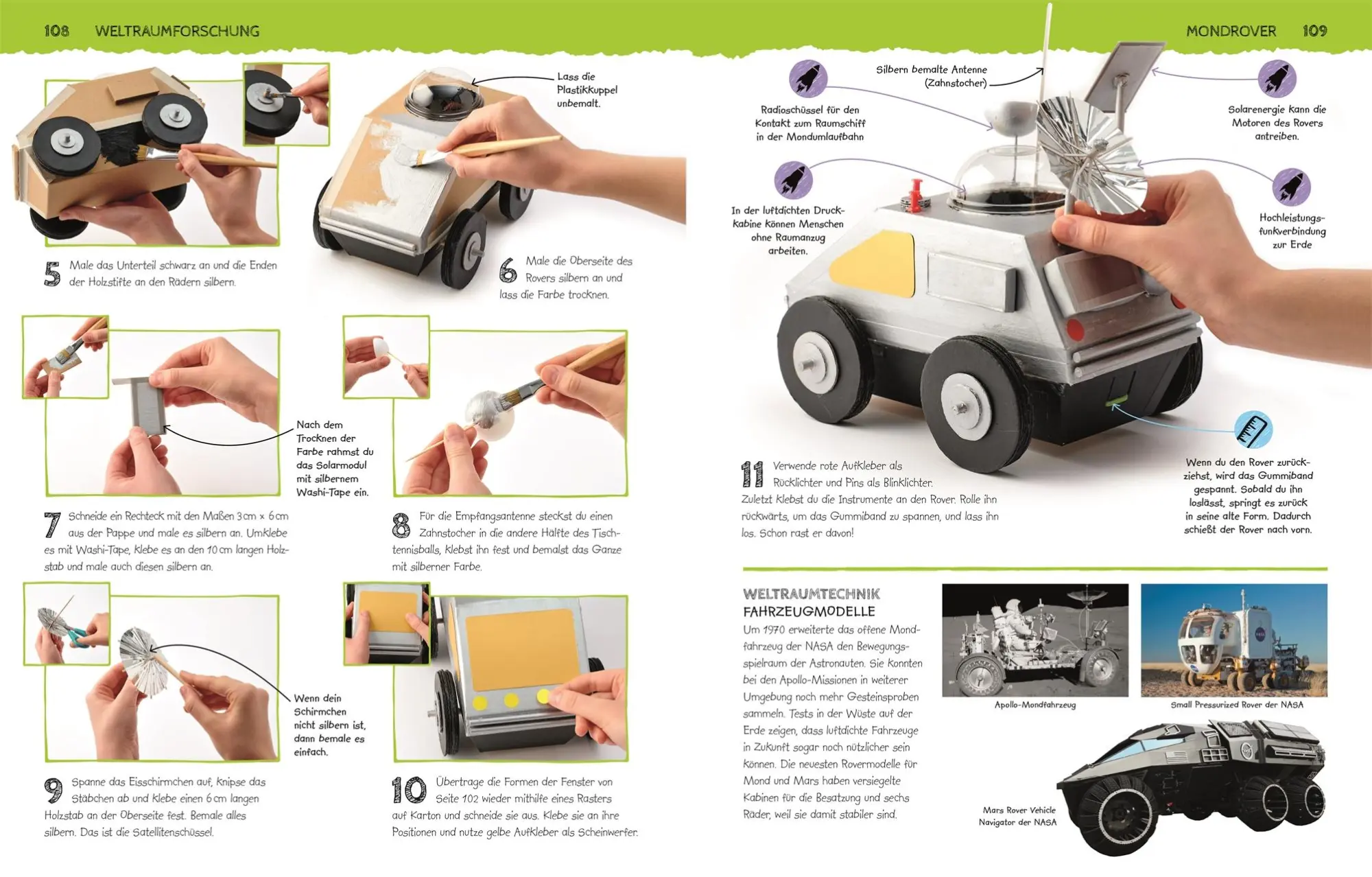 108 WELTRAUMFORSCHUNG

Lass die Plastikkuppel unbemalt.

5 Male das Unterteil schwarz an und die Enden der Holzstifte an den Rädern silbern.

6 Male die Oberseite des Rovers silbern an und lass die Farbe trocknen.

Nach dem Trocknen der Farbe rahmst du das Solarmodul mit silbernem Washi-Tape ein.

7 Schneide ein Rechteck mit den Maßen 3 cm × 6 cm aus der Pappe und male es silbern an. Umklebe es mit Washi-Tape, klebe es an den 10 cm langen Holzstab und male auch diesen silbern an.

8 Für die Empfangsantenne steckst du einen Zahnstocher in die andere Hälfte des Tischtennisballs, klebst ihn fest und bemalst das Ganze mit silberner Farbe.

Wenn dein Schirmchen nicht silbern ist, dann bemale es einfach.

9 Spanne das Eisschirmchen auf, knipse das Stäbchen ab und klebe einen 6 cm langen Holzstab an der Oberseite fest. Bemale alles silbern. Das ist die Satellitenschüssel.

10 Übertrage die Formen der Fenster von Seite 102 wieder mithilfe eines Rasters auf Karton und schneide sie aus. Klebe sie an ihre Positionen und nutze gelbe Aufkleber als Scheinwerfer.

MONDROVER 109

Silbern bemalte Antenne (Zahnstocher)

Radioschüssel für den Kontakt zum Raumschiff in der Mondumlaufbahn

Solarenergie kann die Motoren des Rovers antreiben.

In der luftdichten Druckkabine können Menschen ohne Raumanzug arbeiten.

Hochleistungsfunkverbindung zur Erde

11 Verwende rote Aufkleber als Rücklichter und Pins als Blinklichter. Zuletzt klebst du die Instrumente an den Rover. Rolle ihn rückwärts, um das Gummiband zu spannen, und lass ihn los. Schon rast er davon!

Wenn du den Rover zurückziehst, wird das Gummiband gespannt. Sobald du ihn loslässt, springt es zurück in seine alte Form. Dadurch schießt der Rover nach vorn.

WELTRAUMTECHNIK
FAHRZEUGMODELLE
Um 1970 erweiterte das offene Mondfahrzeug der NASA den Bewegungsspielraum der Astronauten. Sie konnten bei den Apollo-Missionen in weiterer Umgebung noch mehr Gesteinsproben sammeln. Tests in der Wüste auf der Erde zeigen, dass luftdichte Fahrzeuge in Zukunft sogar noch nützlicher sein können. Die neuesten Rovermodelle für Mond und Mars haben versiegelte Kabinen für die Besatzung und sechs Räder, weil sie damit stabiler sind.

Apollo-Mondfahrzeug

Small Pressurized Rover der NASA

Mars Rover Vehicle Navigator der NASA