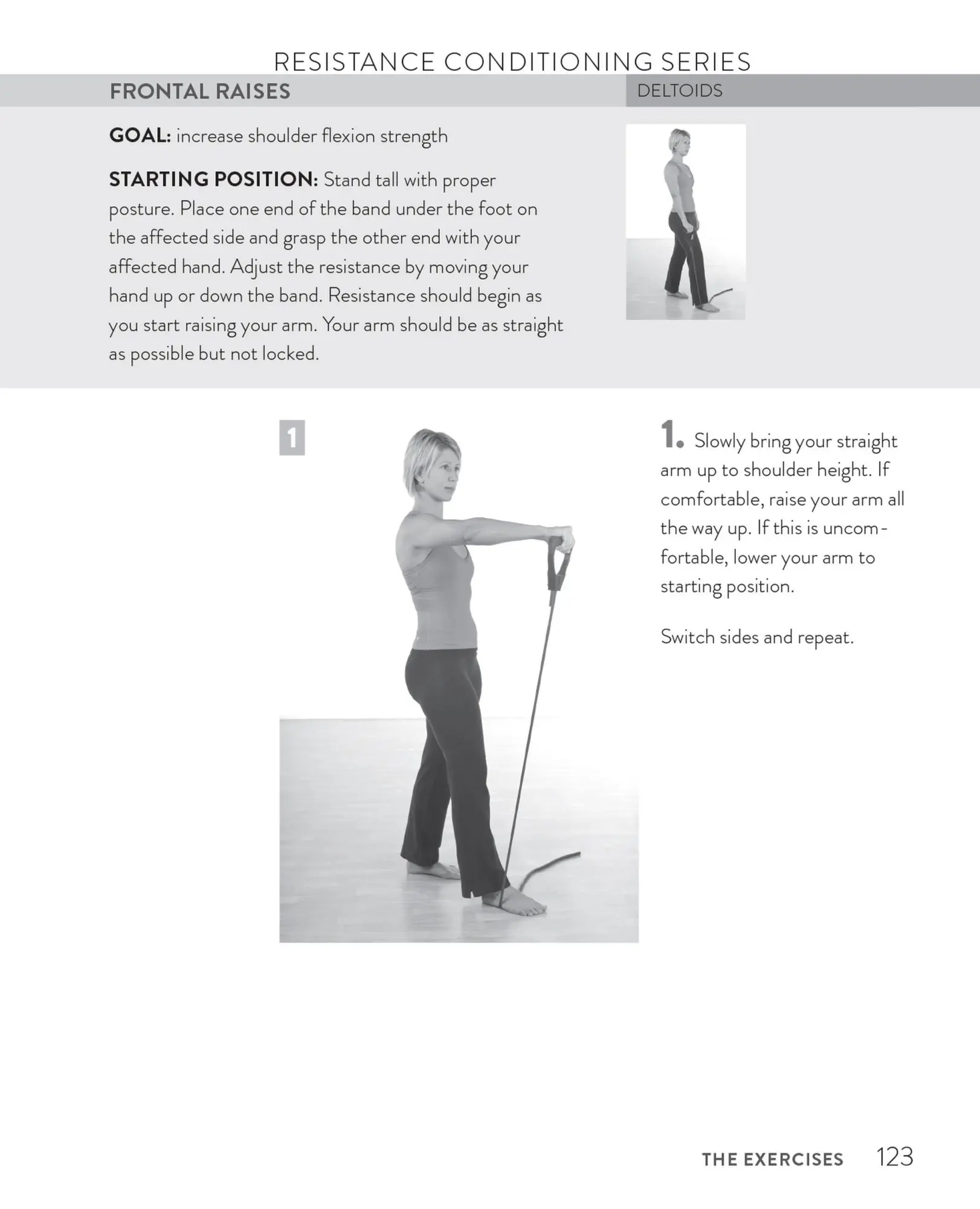 RESISTANCE CONDITIONING SERIES

FRONTAL RAISES

DELTOIDS

GOAL: increase shoulder flexion strength

STARTING POSITION: Stand tall with proper posture. Place one end of the band under the foot on the affected side and grasp the other end with your affected hand. Adjust the resistance by moving your hand up or down the band. Resistance should begin as you start raising your arm. Your arm should be as straight as possible but not locked.

1

1. Slowly bring your straight arm up to shoulder height. If comfortable, raise your arm all the way up. If this is uncomfortable, lower your arm to starting position.

Switch sides and repeat.

THE EXERCISES 123