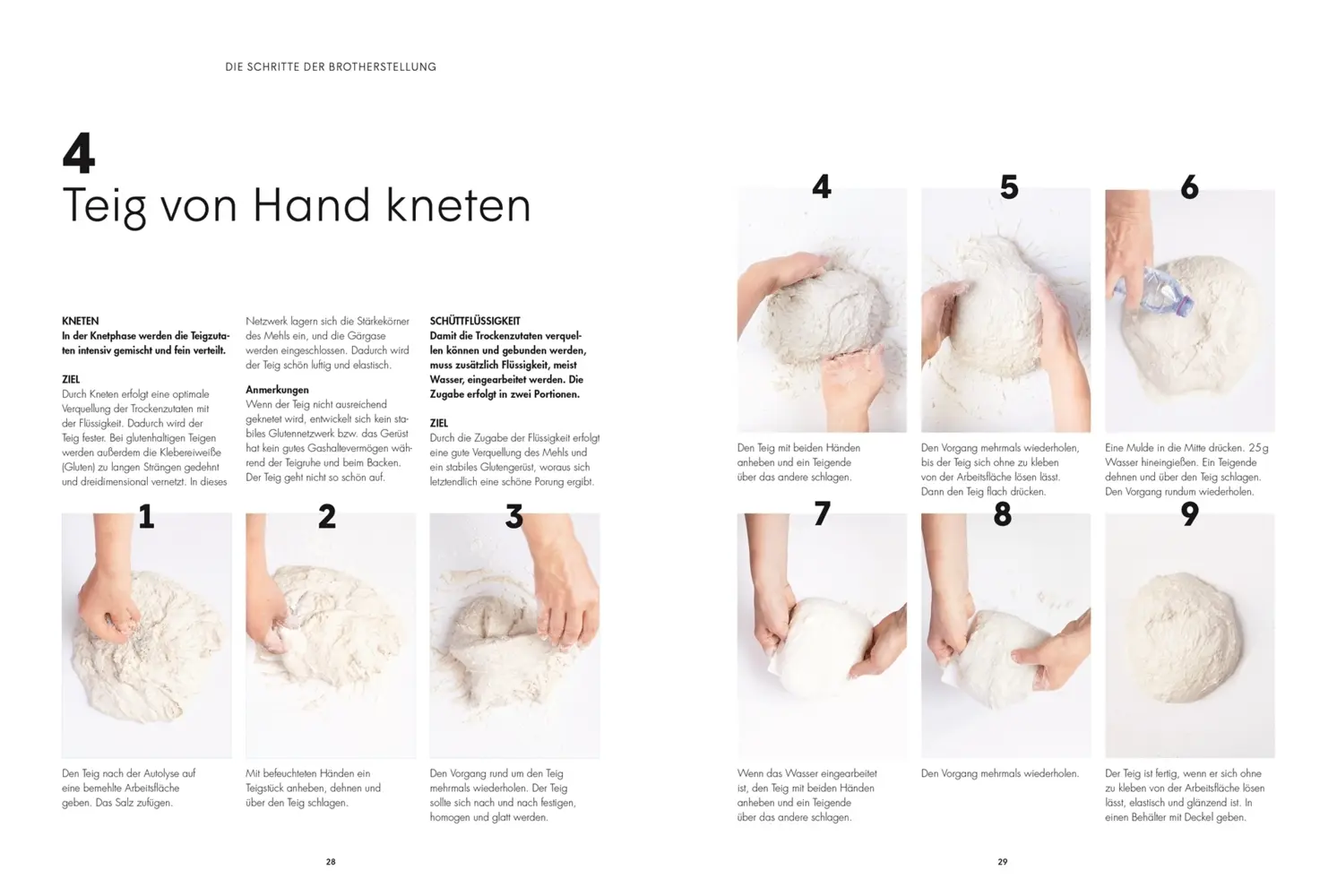 DIE SCHRITTE DER BROTHERSTELLUNG

4
Teig von Hand kneten

KNETEN
In der Knetphase werden die Teigzutaten intensiv gemischt und fein verteilt.

ZIEL
Durch Kneten erfolgt eine optimale Verquellung der Trockenzutaten mit der Flüssigkeit. Dadurch wird der Teig fester. Bei glutenhaltigen Teigen werden außerdem die Klebereiweiße (Gluten) zu langen Strängen gedehnt und dreidimensional vernetzt. In dieses Netzwerk lagern sich die Stärkekörner des Mehls ein, und die Gärgase werden eingeschlossen. Dadurch wird der Teig schön luftig und elastisch.

Anmerkungen
Wenn der Teig nicht ausreichend geknetet wird, entwickelt sich kein stabiles Glutennetzwerk bzw. das Gerüst hat kein gutes Gashaltevermögen während der Teigruhe und beim Backen. Der Teig geht nicht so schön auf.

SCHÜTTFLÜSSIGKEIT
Damit die Trockenzutaten verquellen können und gebunden werden, muss zusätzlich Flüssigkeit, meist Wasser, eingearbeitet werden. Die Zugabe erfolgt in zwei Portionen.

ZIEL
Durch die Zugabe der Flüssigkeit erfolgt eine gute Verquellung des Mehls und ein stabiles Glutengerüst, woraus sich letztendlich eine schöne Porung ergibt.

1
Den Teig nach der Autolyse auf eine bemehlte Arbeitsfläche geben. Das Salz zufügen.

2
Mit befeuchteten Händen ein Teigstück anheben, dehnen und über den Teig schlagen.

3
Den Vorgang rund um den Teig mehrmals wiederholen. Der Teig sollte sich nach und nach festigen, homogen und glatt werden.

28

4
Den Teig mit beiden Händen anheben und ein Teigende über das andere schlagen.

5
Den Vorgang mehrmals wiederholen, bis der Teig sich ohne zu kleben von der Arbeitsfläche lösen lässt. Dann den Teig flach drücken.

6
Eine Mulde in die Mitte drücken. 25 g Wasser hineingießen. Ein Teigende dehnen und über den Teig schlagen. Den Vorgang rundum wiederholen.

7
Wenn das Wasser eingearbeitet ist, den Teig mit beiden Händen anheben und ein Teigende über das andere schlagen.

8
Den Vorgang mehrmals wiederholen.

9
Der Teig ist fertig, wenn er sich ohne zu kleben von der Arbeitsfläche lösen lässt, elastisch und glänzend ist. In einen Behälter mit Deckel geben.

29