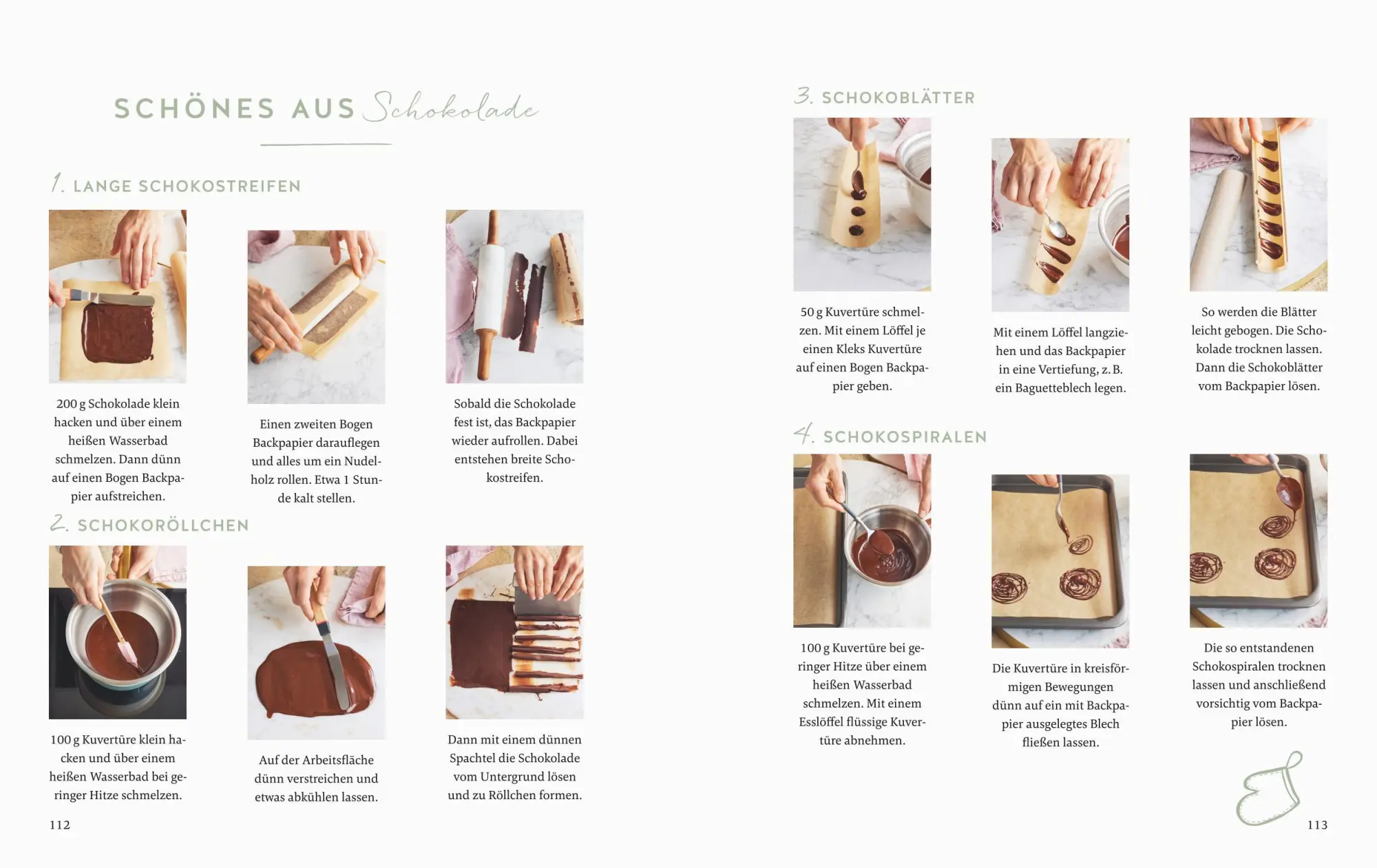 SCHÖNES AUS Schokolade

1. LANGE SCHOKOSTREIFEN

200 g Schokolade klein hacken und über einem heißen Wasserbad schmelzen. Dann dünn auf einen Bogen Backpapier aufstreichen.

Einen zweiten Bogen Backpapier darauflegen und alles um ein Nudelholz rollen. Etwa 1 Stunde kalt stellen.

Sobald die Schokolade fest ist, das Backpapier wieder aufrollen. Dabei entstehen breite Schokostreifen.

2. SCHOKORÖLLCHEN

100 g Kuvertüre klein hacken und über einem heißen Wasserbad bei geringer Hitze schmelzen.

Auf der Arbeitsfläche dünn verstreichen und etwas abkühlen lassen.

Dann mit einem dünnen Spachtel die Schokolade vom Untergrund lösen und zu Röllchen formen.

112

3. SCHOKOBLÄTTER

50 g Kuvertüre schmelzen. Mit einem Löffel je einen Kleks Kuvertüre auf einen Bogen Backpapier geben.

Mit einem Löffel langziehen und das Backpapier in eine Vertiefung, z. B. ein Baguetteblech legen.

So werden die Blätter leicht gebogen. Die Schokolade trocknen lassen. Dann die Schokoblätter vom Backpapier lösen.

4. SCHOKOSPIRALEN

100 g Kuvertüre bei geringer Hitze über einem heißen Wasserbad schmelzen. Mit einem Esslöffel flüssige Kuvertüre abnehmen.

Die Kuvertüre in kreisförmigen Bewegungen dünn auf ein mit Backpapier ausgelegtes Blech fließen lassen.

Die so entstandenen Schokospiralen trocknen lassen und anschließend vorsichtig vom Backpapier lösen.

113