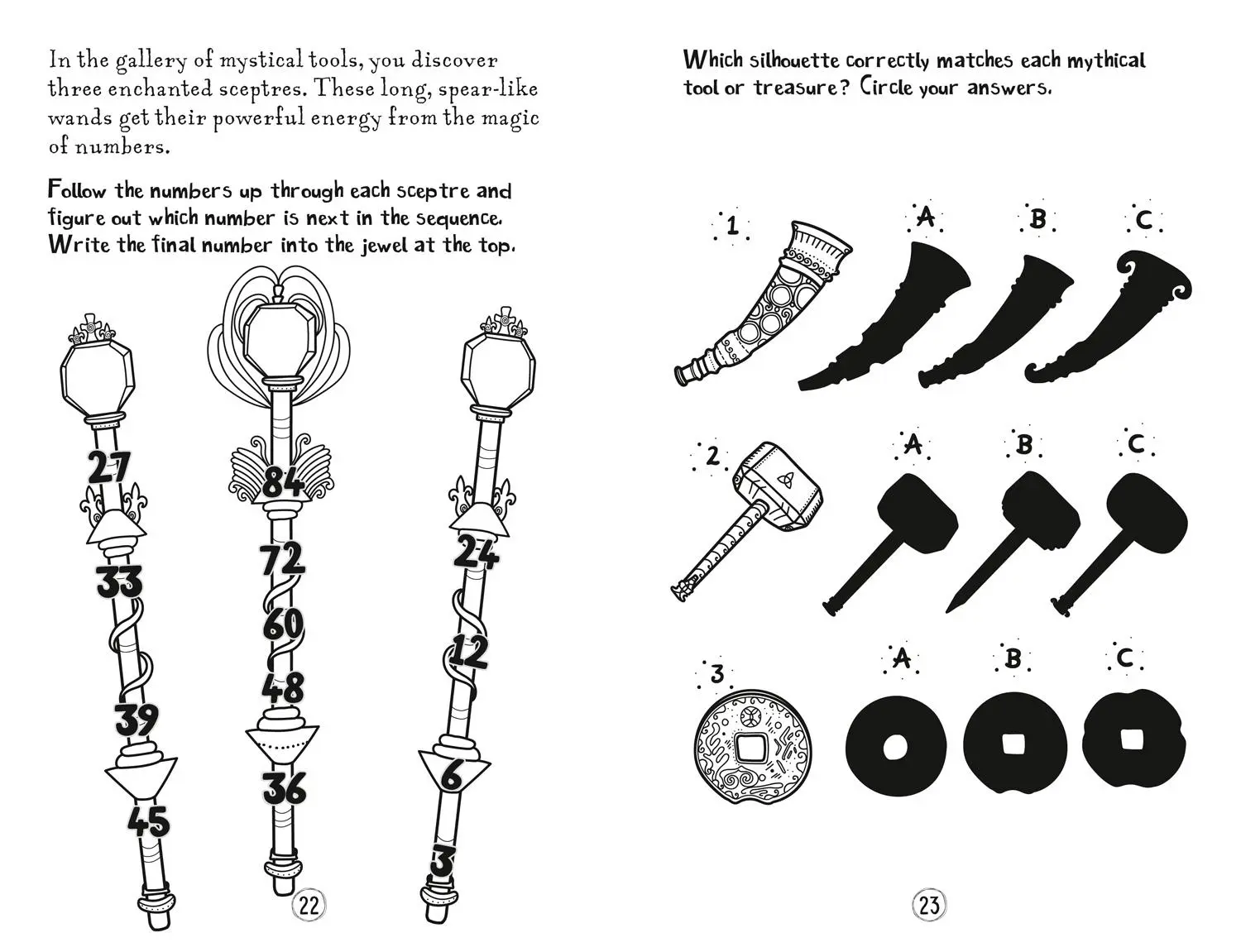 In the gallery of mystical tools, you discover three enchanted sceptres. These long, spear-like wands get their powerful energy from the magic of numbers.

Follow the numbers up through each sceptre and figure out which number is next in the sequence. Write the final number into the jewel at the top.

27
33
39
45

84
72
60
48
36

24
12
6
3

22

Which silhouette correctly matches each mythical tool or treasure? Circle your answers.

1
A
B
C

2
A
B
C

3
A
B
C

23