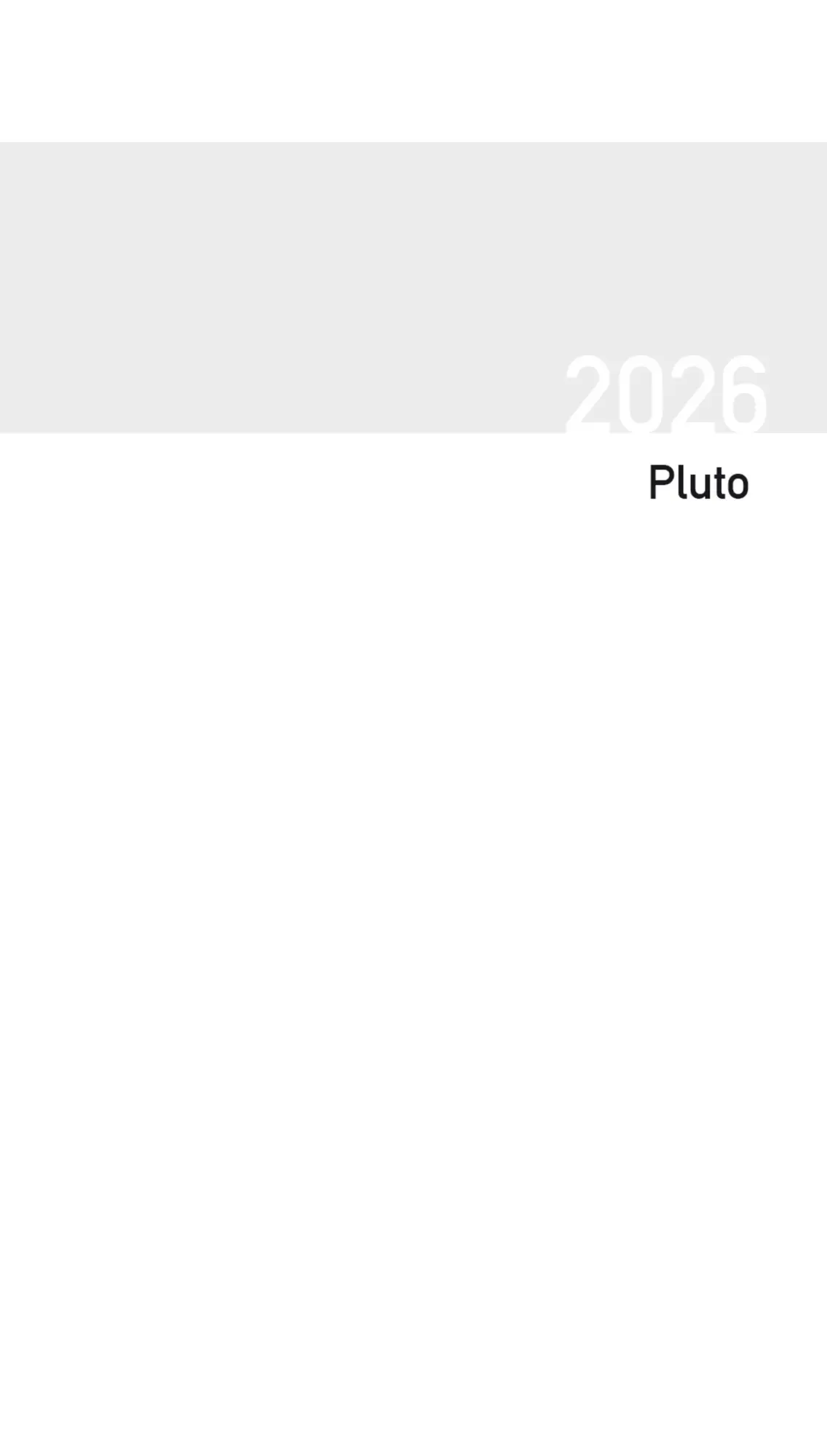 2026

Pluto