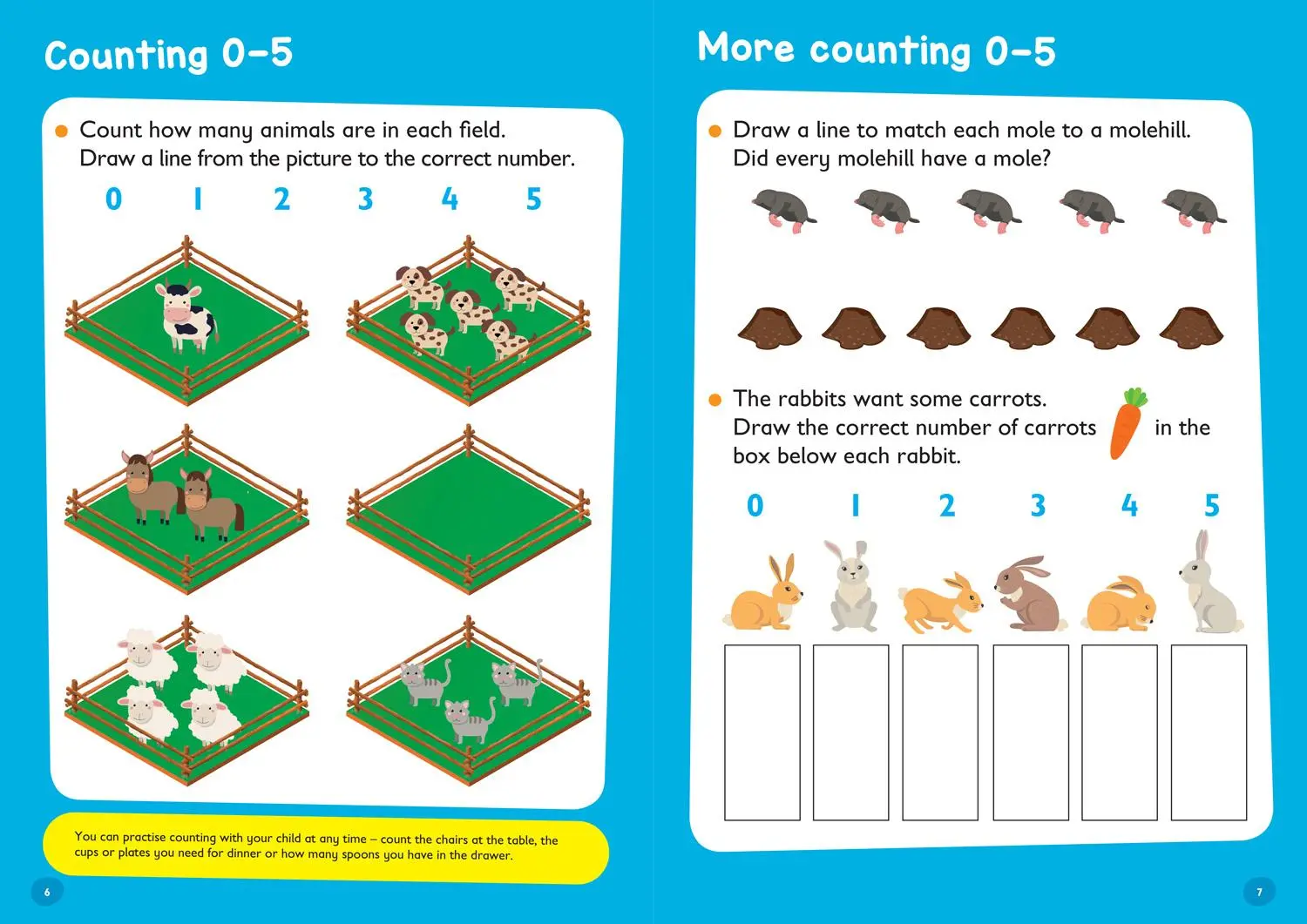 Counting 0–5

Count how many animals are in each field. Draw a line from the picture to the correct number.

0 1 2 3 4 5

You can practise counting with your child at any time – count the chairs at the table, the cups or plates you need for dinner or how many spoons you have in the drawer.

6

More counting 0–5

Draw a line to match each mole to a molehill. Did every molehill have a mole?

The rabbits want some carrots. Draw the correct number of carrots in the box below each rabbit.

0 1 2 3 4 5

7