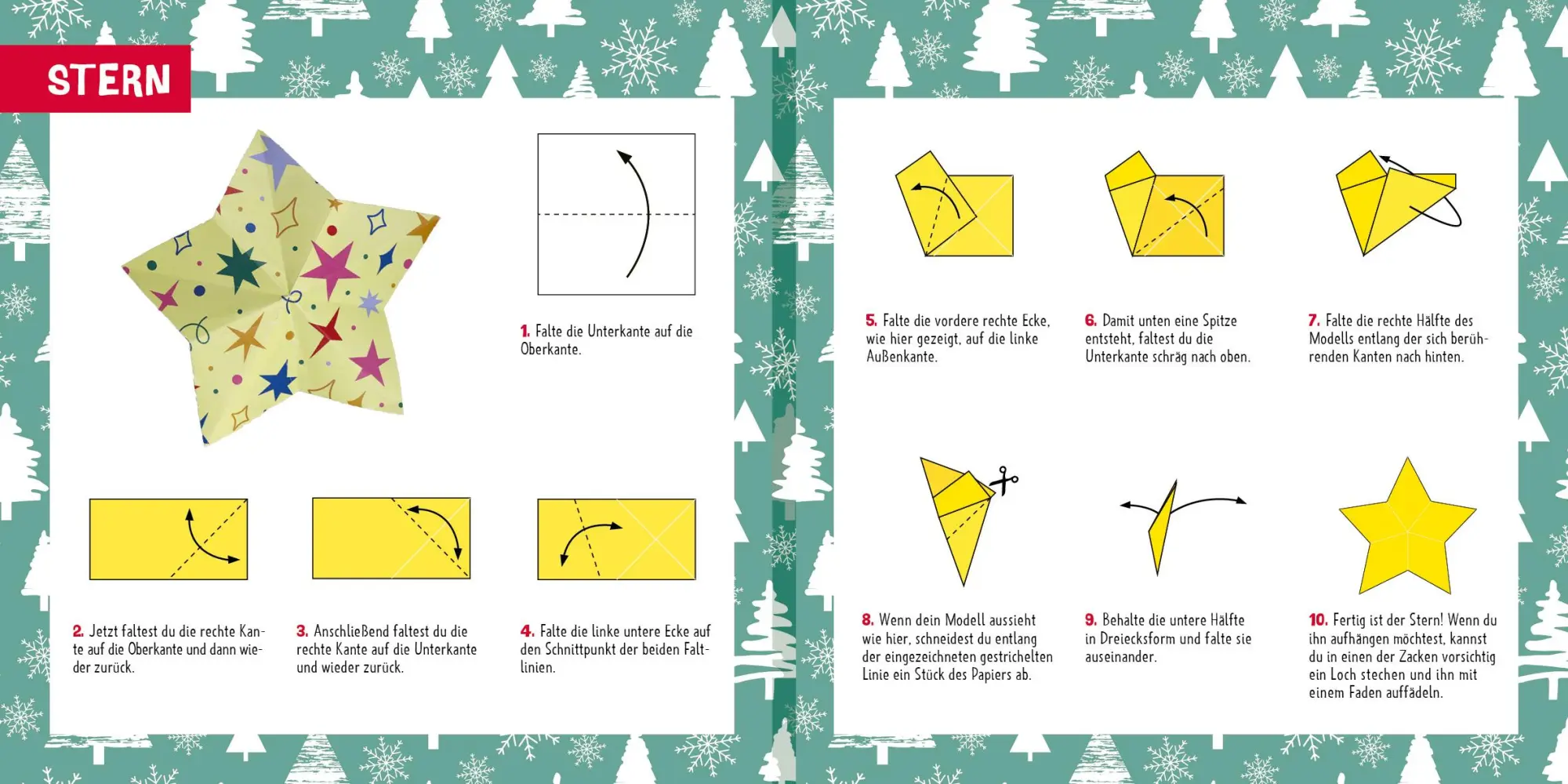 STERN

1. Falte die Unterkante auf die Oberkante.

2. Jetzt faltest du die rechte Kante auf die Oberkante und dann wieder zurück.

3. Anschließend faltest du die rechte Kante auf die Unterkante und wieder zurück.

4. Falte die linke untere Ecke auf den Schnittpunkt der beiden Faltlinien.

5. Falte die vordere rechte Ecke, wie hier gezeigt, auf die linke Außenkante.

6. Damit unten eine Spitze entsteht, faltest du die Unterkante schräg nach oben.

7. Falte die rechte Hälfte des Modells entlang der sich berührenden Kanten nach hinten.

8. Wenn dein Modell aussieht wie hier, schneidest du entlang der eingezeichneten gestrichelten Linie ein Stück des Papiers ab.

9. Behalte die untere Hälfte in Dreiecksform und falte sie auseinander.

10. Fertig ist der Stern! Wenn du ihn aufhängen möchtest, kannst du in einen der Zacken vorsichtig ein Loch stechen und ihn mit einem Faden auffädeln.