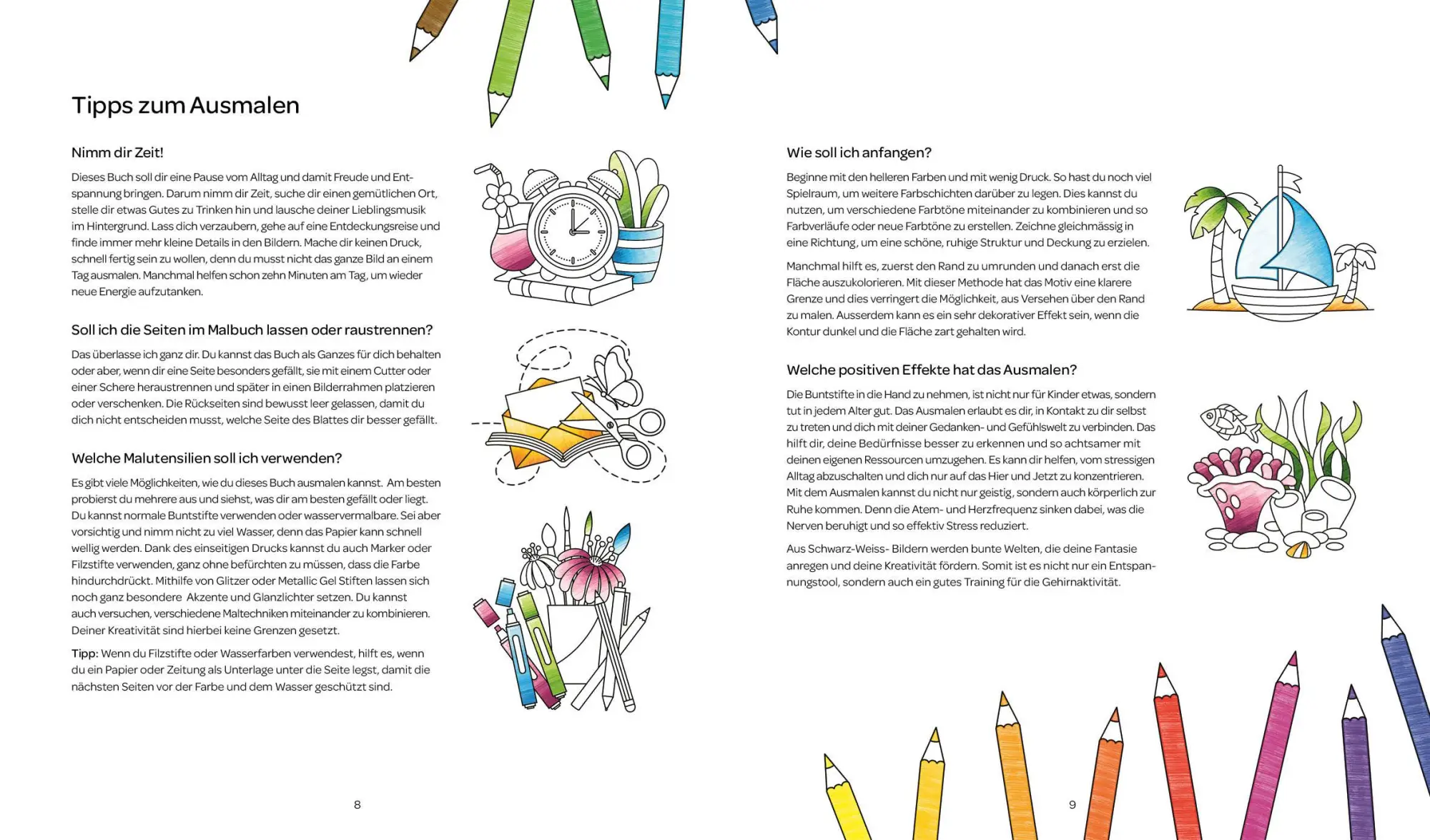 Tipps zum Ausmalen

Nimm dir Zeit!

Dieses Buch soll dir eine Pause vom Alltag und damit Freude und Entspannung bringen. Darum nimm dir Zeit, suche dir einen gemütlichen Ort, stelle dir etwas Gutes zu Trinken hin und lausche deiner Lieblingsmusik im Hintergrund. Lass dich verzaubern, gehe auf eine Entdeckungsreise und finde immer mehr kleine Details in den Bildern. Mache dir keinen Druck, schnell fertig sein zu wollen, denn du musst nicht das ganze Bild an einem Tag ausmalen. Manchmal helfen schon zehn Minuten am Tag, um wieder neue Energie aufzutanken.

Soll ich die Seiten im Malbuch lassen oder raustrennen?

Das überlasse ich ganz dir. Du kannst das Buch als Ganzes für dich behalten oder aber, wenn dir eine Seite besonders gefällt, sie mit einem Cutter oder einer Schere heraustrennen und später in einen Bilderrahmen platzieren oder verschenken. Die Rückseiten sind bewusst leer gelassen, damit du dich nicht entscheiden musst, welche Seite des Blattes dir besser gefällt.

Welche Malutensilien soll ich verwenden?

Es gibt viele Möglichkeiten, wie du dieses Buch ausmalen kannst. Am besten probierst du mehrere aus und siehst, was dir am besten gefällt oder liegt. Du kannst normale Buntstifte verwenden oder wasservermalbare. Sei aber vorsichtig und nimm nicht zu viel Wasser, denn das Papier kann schnell wellig werden. Dank des einseitigen Drucks kannst du auch Marker oder Filzstifte verwenden, ganz ohne befürchten zu müssen, dass die Farbe hindurchdrückt. Mithilfe von Glitzer oder Metallic Gel Stiften lassen sich noch ganz besondere Akzente und Glanzlichter setzen. Du kannst auch versuchen, verschiedene Maltechniken miteinander zu kombinieren. Deiner Kreativität sind hierbei keine Grenzen gesetzt.

Tipp: Wenn du Filzstifte oder Wasserfarben verwendest, hilft es, wenn du ein Papier oder Zeitung als Unterlage unter die Seite legst, damit die nächsten Seiten vor der Farbe und dem Wasser geschützt sind.

8

Wie soll ich anfangen?

Beginne mit den helleren Farben und mit wenig Druck. So hast du noch viel Spielraum, um weitere Farbschichten darüber zu legen. Dies kannst du nutzen, um verschiedene Farbtöne miteinander zu kombinieren und so Farbverläufe oder neue Farbtöne zu erstellen. Zeichne gleichmässig in eine Richtung, um eine schöne, ruhige Struktur und Deckung zu erzielen.

Manchmal hilft es, zuerst den Rand zu umrunden und danach erst die Fläche auszukolorieren. Mit dieser Methode hat das Motiv eine klarere Grenze und dies verringert die Möglichkeit, aus Versehen über den Rand zu malen. Ausserdem kann es ein sehr dekorativer Effekt sein, wenn die Kontur dunkel und die Fläche zart gehalten wird.

Welche positiven Effekte hat das Ausmalen?

Die Buntstifte in die Hand zu nehmen, ist nicht nur für Kinder etwas, sondern tut in jedem Alter gut. Das Ausmalen erlaubt es dir, in Kontakt zu dir selbst zu treten und dich mit deiner Gedanken- und Gefühlswelt zu verbinden. Das hilft dir, deine Bedürfnisse besser zu erkennen und so achtsamer mit deinen eigenen Ressourcen umzugehen. Es kann dir helfen, vom stressigen Alltag abzuschalten und dich nur auf das Hier und Jetzt zu konzentrieren. Mit dem Ausmalen kannst du nicht nur geistig, sondern auch körperlich zur Ruhe kommen. Denn die Atem- und Herzfrequenz sinken dabei, was die Nerven beruhigt und so effektiv Stress reduziert.

Aus Schwarz-Weiss- Bildern werden bunte Welten, die deine Fantasie anregen und deine Kreativität fördern. Somit ist es nicht nur ein Entspannungstool, sondern auch ein gutes Training für die Gehirnaktivität.

9