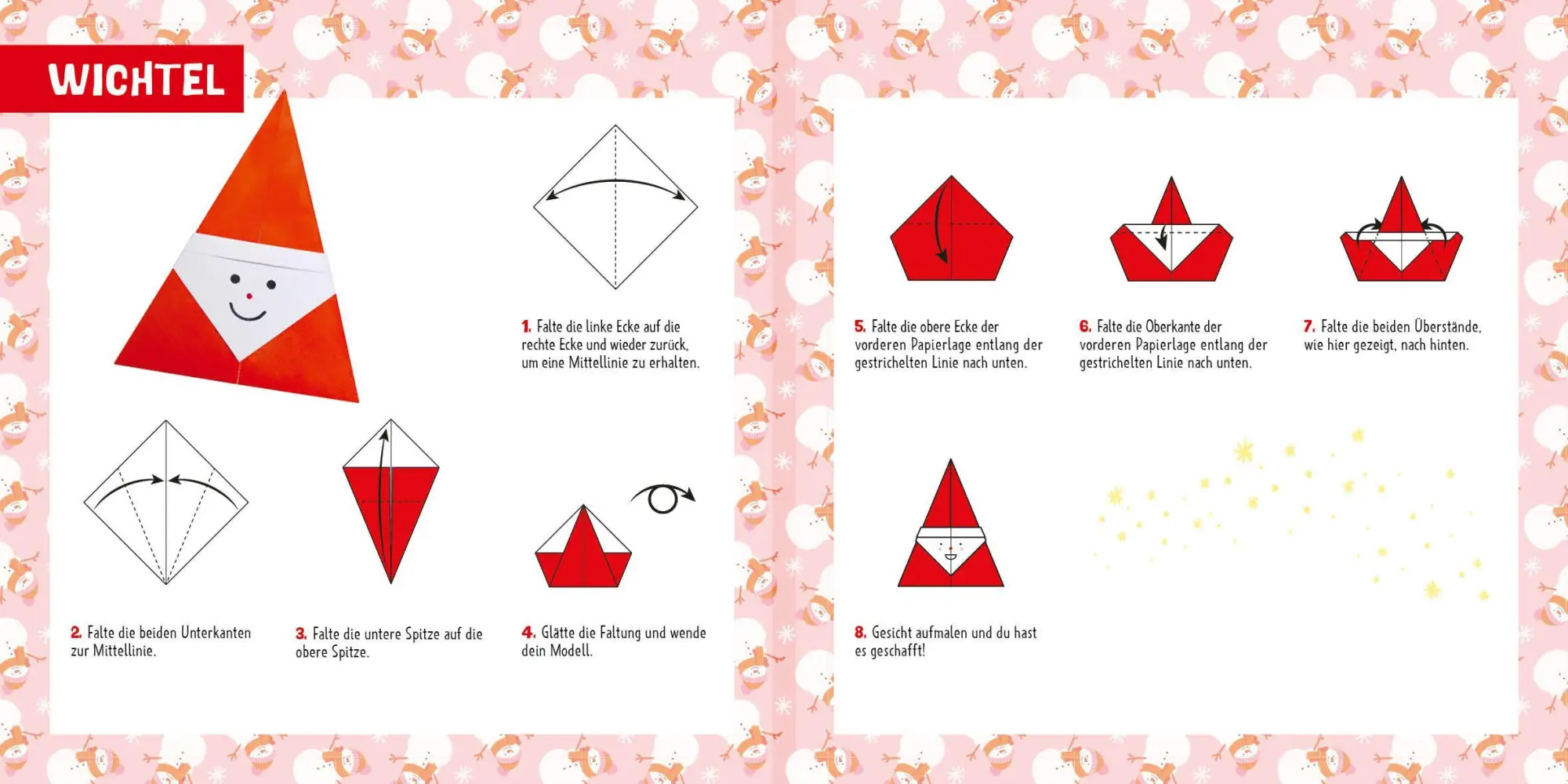 WICHTEL

1. Falte die linke Ecke auf die rechte Ecke und wieder zurück, um eine Mittellinie zu erhalten.

2. Falte die beiden Unterkanten zur Mittellinie.

3. Falte die untere Spitze auf die obere Spitze.

4. Glätte die Faltung und wende dein Modell.

5. Falte die obere Ecke der vorderen Papierlage entlang der gestrichelten Linie nach unten.

6. Falte die Oberkante der vorderen Papierlage entlang der gestrichelten Linie nach unten.

7. Falte die beiden Überstände, wie hier gezeigt, nach hinten.

8. Gesicht aufmalen und du hast es geschafft!