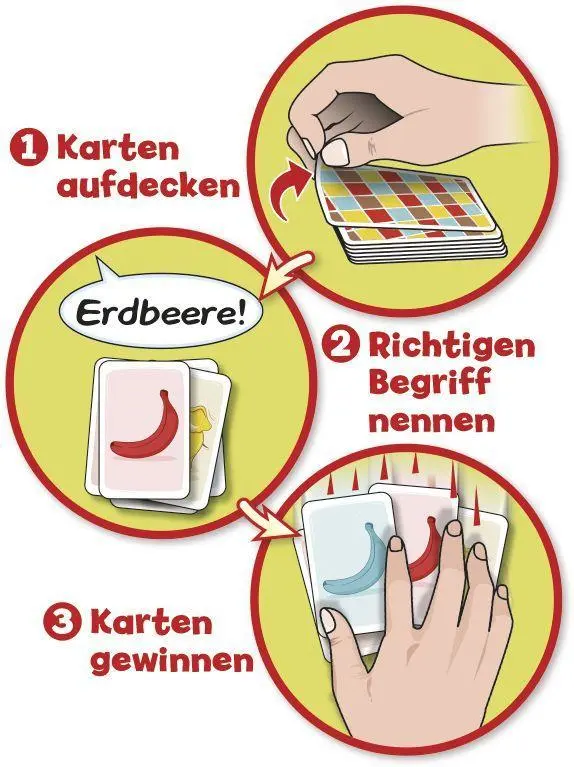 1 Karten aufdecken

Erdbeere!

2 Richtigen Begriff nennen

3 Karten gewinnen