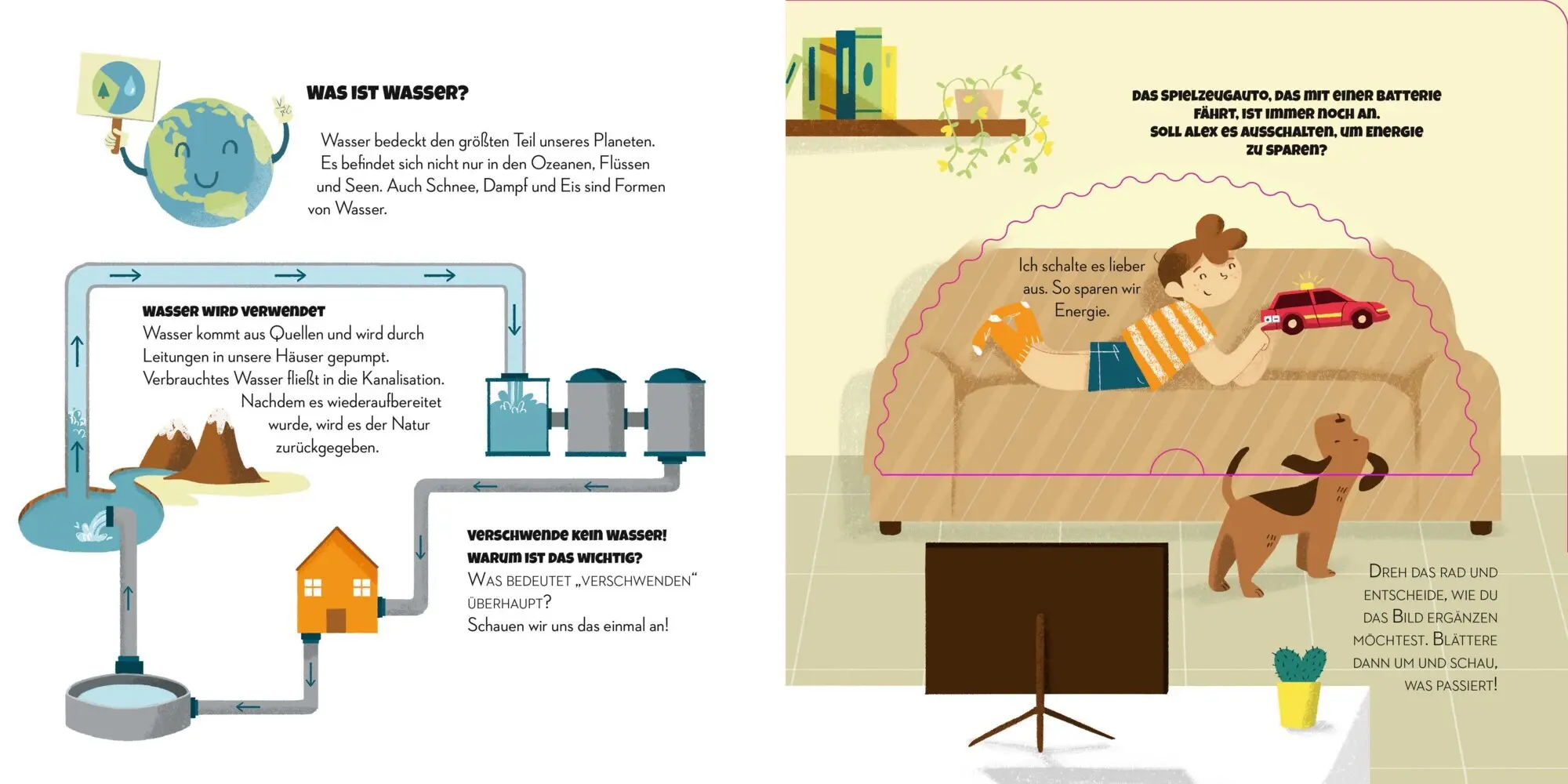 WAS IST WASSER?

Wasser bedeckt den größten Teil unseres Planeten. Es befindet sich nicht nur in den Ozeanen, Flüssen und Seen. Auch Schnee, Dampf und Eis sind Formen von Wasser.

WASSER WIRD VERWENDET
Wasser kommt aus Quellen und wird durch Leitungen in unsere Häuser gepumpt. Verbrauchtes Wasser fließt in die Kanalisation. Nachdem es wiederaufbereitet wurde, wird es der Natur zurückgegeben.

VERSCHWENDE KEIN WASSER!
WARUM IST DAS WICHTIG?
WAS BEDEUTET „VERSCHWENDEN“ ÜBERHAUPT?
Schauen wir uns das einmal an!

DAS SPIELZEUGAUTO, DAS MIT EINER BATTERIE FÄHRT, IST IMMER NOCH AN.
SOLL ALEX ES AUSSCHALTEN, UM ENERGIE ZU SPAREN?

Ich schalte es lieber aus. So sparen wir Energie.

DREH DAS RAD UND ENTSCHEIDE, WIE DU DAS BILD ERGÄNZEN MÖCHTEST. BLÄTTERE DANN UM UND SCHAU, WAS PASSIERT!