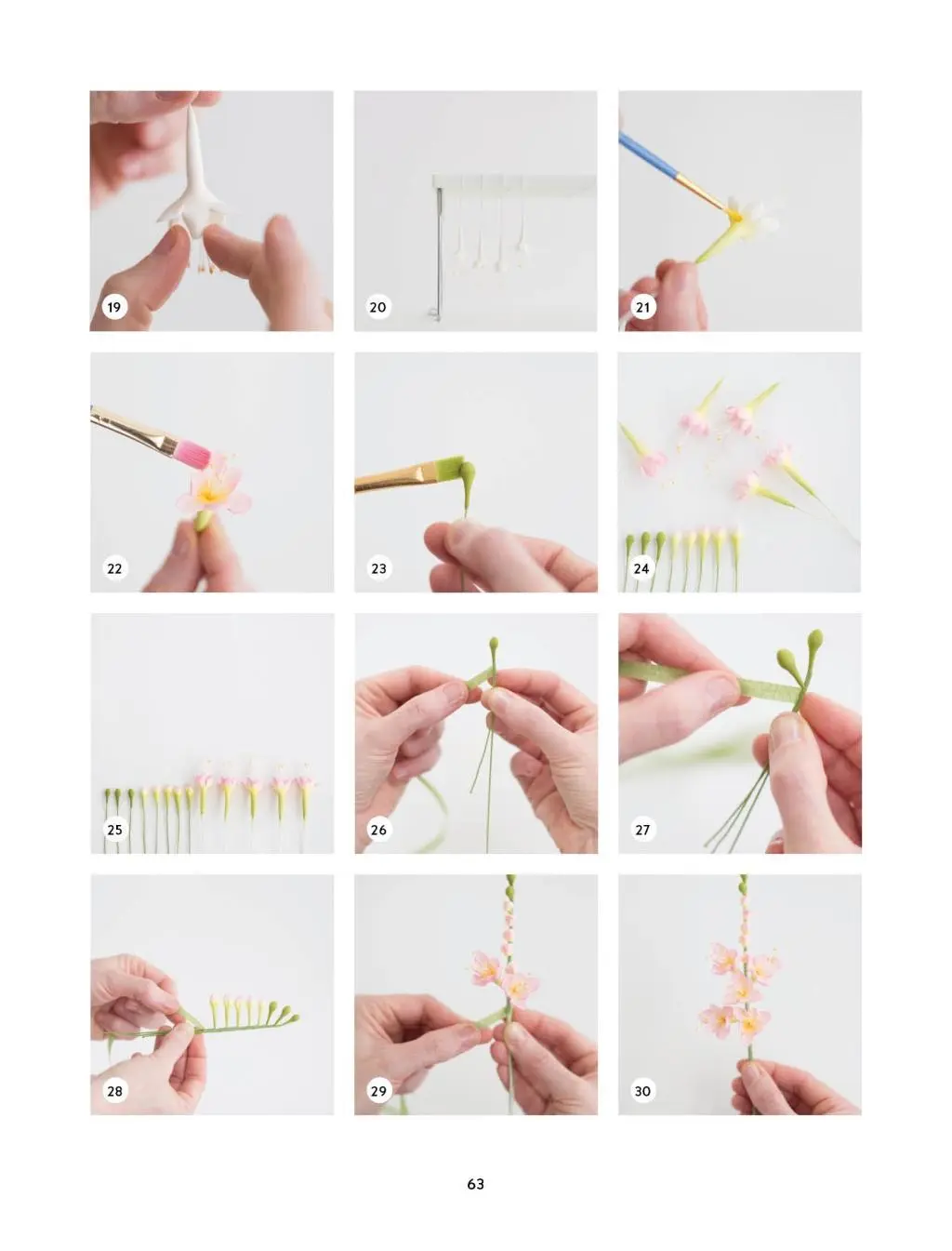 19

20

21

22

23

24

25

26

27

28

29

30

63