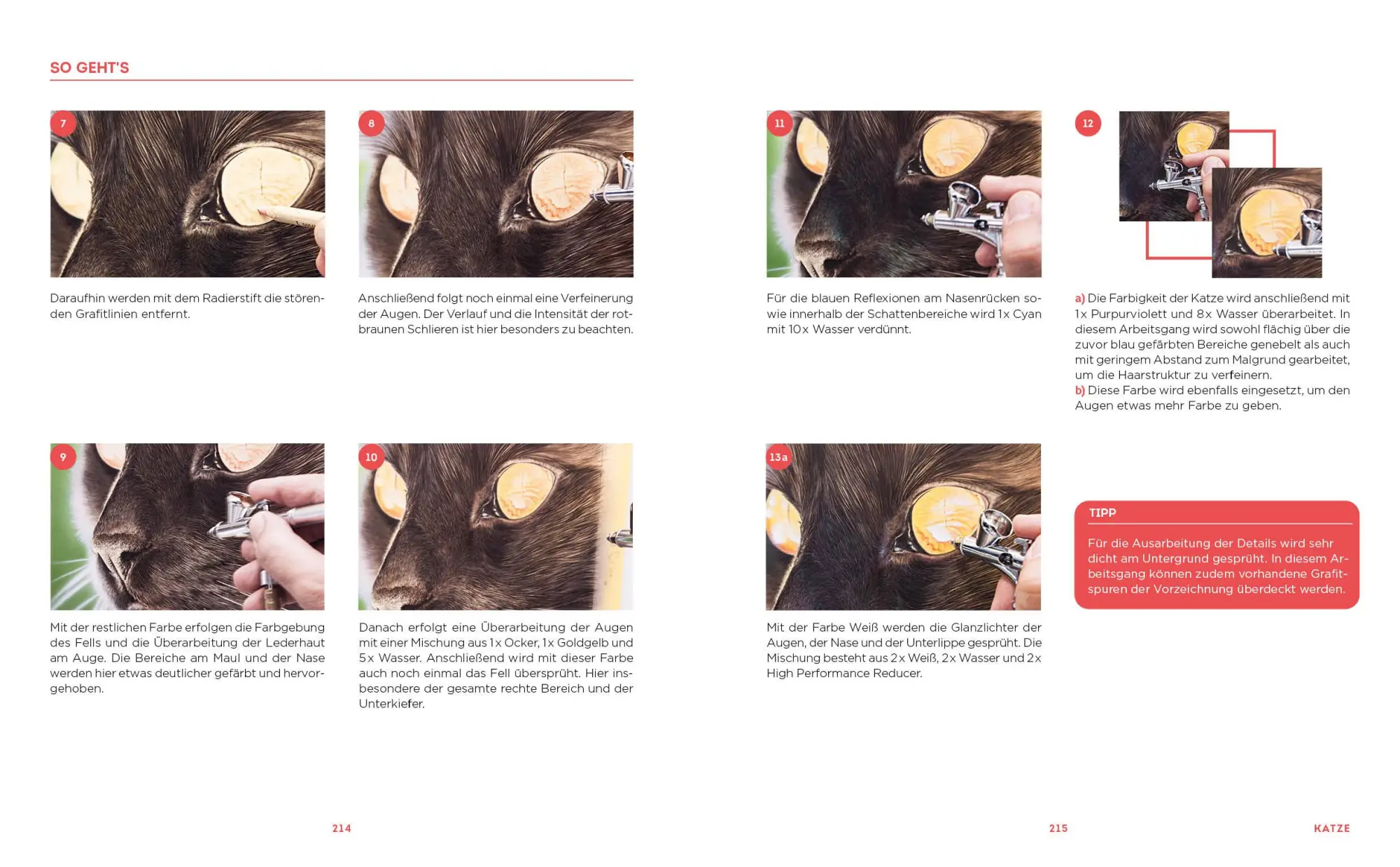 SO GEHT'S

7

Daraufhin werden mit dem Radierstift die störenden Grafitlinien entfernt.

8

Anschließend folgt noch einmal eine Verfeinerung der Augen. Der Verlauf und die Intensität der rotbraunen Schlieren ist hier besonders zu beachten.

9

Mit der restlichen Farbe erfolgen die Farbgebung des Fells und die Überarbeitung der Lederhaut am Auge. Die Bereiche am Maul und der Nase werden hier etwas deutlicher gefärbt und hervorgehoben.

10

Danach erfolgt eine Überarbeitung der Augen mit einer Mischung aus 1x Ocker, 1x Goldgelb und 5x Wasser. Anschließend wird mit dieser Farbe auch noch einmal das Fell übersprüht. Hier insbesondere der gesamte rechte Bereich und der Unterkiefer.

214

11

Für die blauen Reflexionen am Nasenrücken sowie innerhalb der Schattenbereiche wird 1x Cyan mit 10x Wasser verdünnt.

12

a) Die Farbigkeit der Katze wird anschließend mit 1x Purpurviolett und 8x Wasser überarbeitet. In diesem Arbeitsgang wird sowohl flächig über die zuvor blau gefärbten Bereiche genebelt als auch mit geringem Abstand zum Malgrund gearbeitet, um die Haarstruktur zu verfeinern.
b) Diese Farbe wird ebenfalls eingesetzt, um den Augen etwas mehr Farbe zu geben.

13a

Mit der Farbe Weiß werden die Glanzlichter der Augen, der Nase und der Unterlippe gesprüht. Die Mischung besteht aus 2x Weiß, 2x Wasser und 2x High Performance Reducer.

TIPP

Für die Ausarbeitung der Details wird sehr dicht am Untergrund gesprüht. In diesem Arbeitsgang können zudem vorhandene Grafitspuren der Vorzeichnung überdeckt werden.

215

KATZE